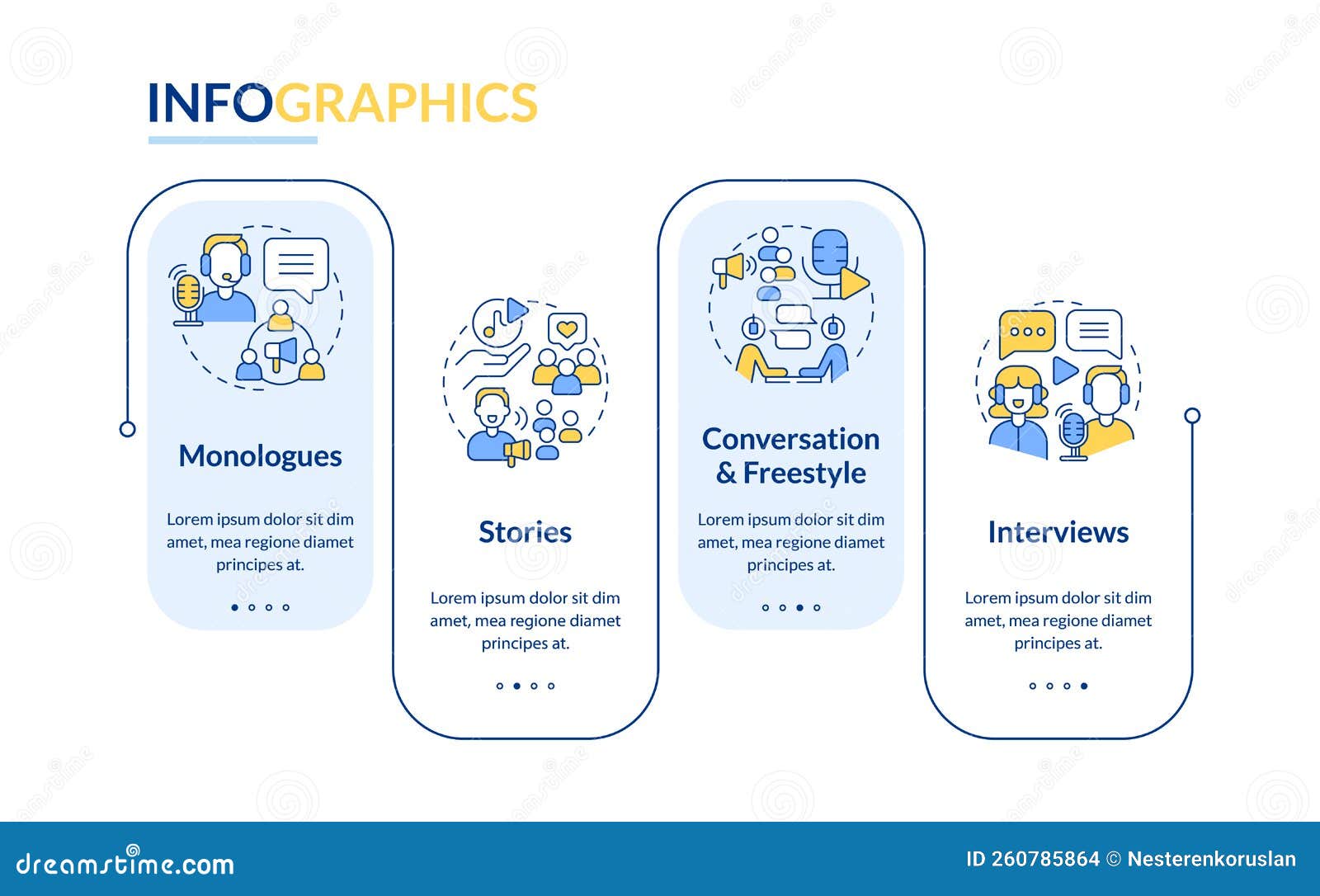 INFOGRAPHICS

Monologues

Lorem ipsum dolor sit dim amet, mea regione diamet principes at.

Stories

Lorem ipsum dolor sit dim amet, mea regione diamet principes at.

Conversation & Freestyle

Lorem ipsum dolor sit dim amet, mea regione diamet principes at.

Interviews

Lorem ipsum dolor sit dim amet, mea regione diamet principes at.

dreamstime.com

ID 260785864 © Nesterenkoruslan