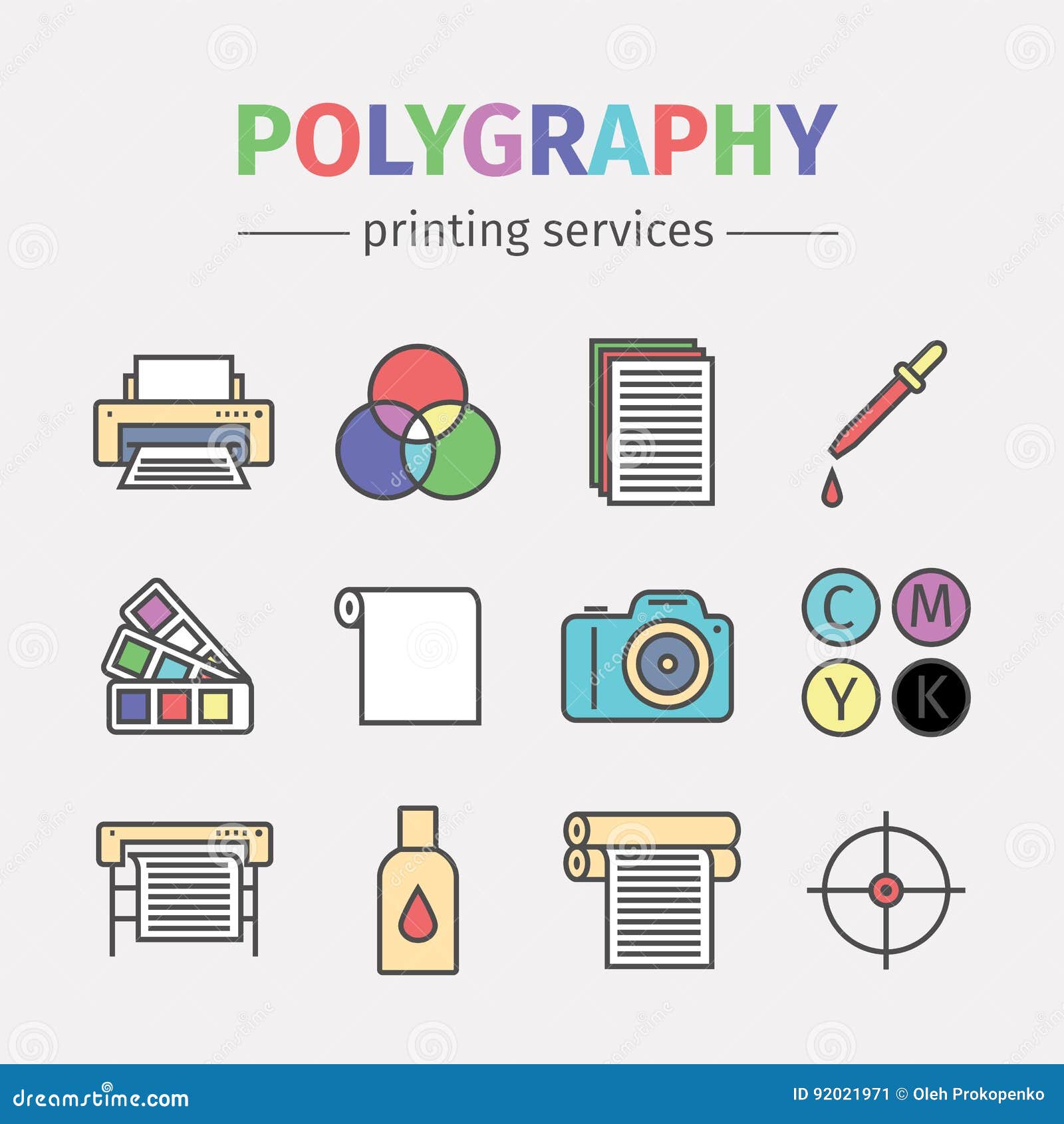 POLYGRAPHY

printing services

C M
Y K

dreamstime.com

ID 92021971 © Oleh Prokopenko