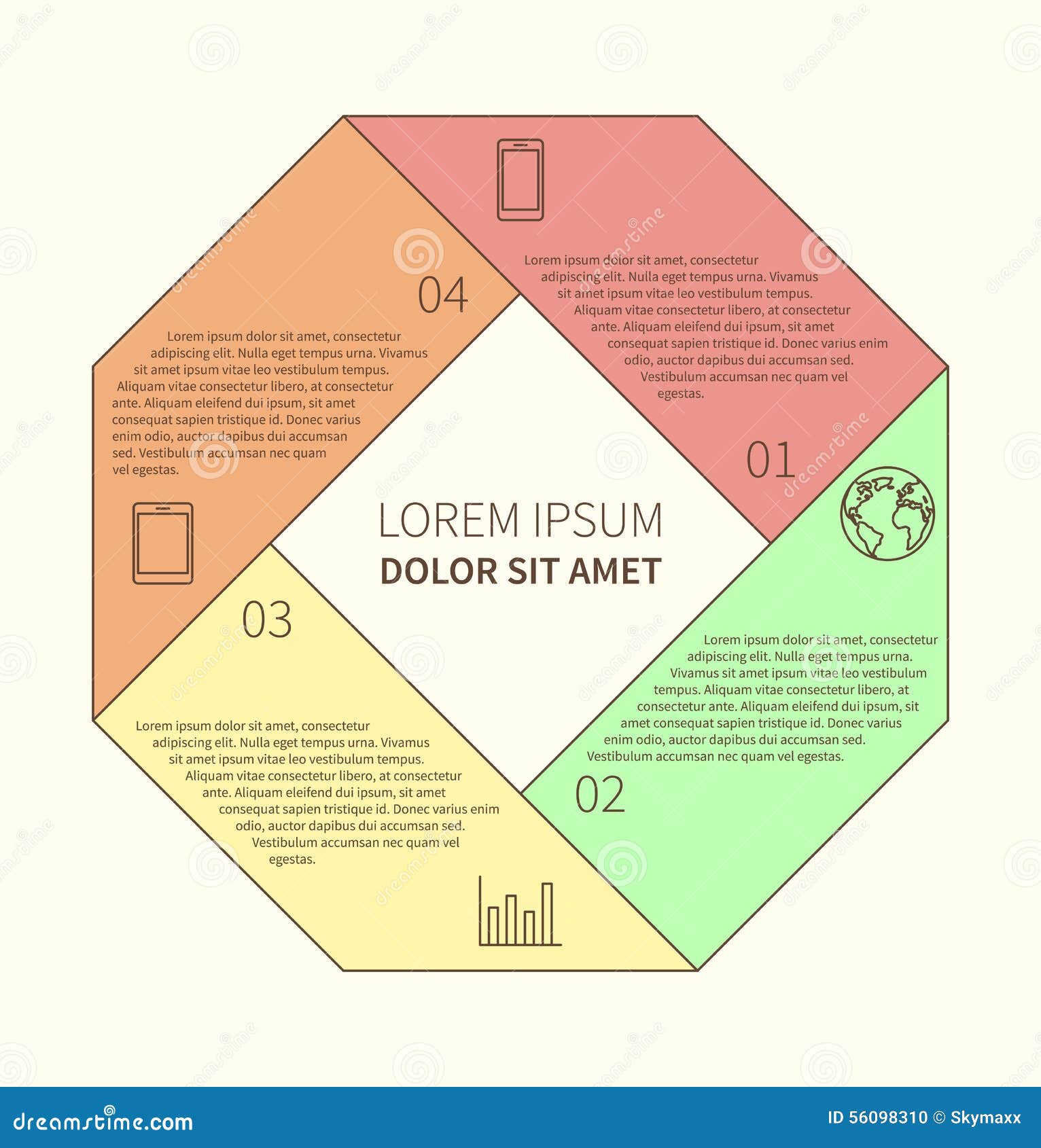 Lorem ipsum dolor sit amet, consectetur adipiscing elit. Nulla eget tempus urna. Vivamus sit amet ipsum vitae leo vestibulum tempus. Aliquam vitae consectetur libero, at consectetur ante. Aliquam eleifend dui ipsum, sit amet consequat sapien tristique id. Donec varius enim odio, auctor dapibus dui accumsan sed. Vestibulum accumsan nec quam vel egestas.

01

04

Lorem ipsum dolor sit amet, consectetur adipiscing elit. Nulla eget tempus urna. Vivamus sit amet ipsum vitae leo vestibulum tempus. Aliquam vitae consectetur libero, at consectetur ante. Aliquam eleifend dui ipsum, sit amet consequat sapien tristique id. Donec varius enim odio, auctor dapibus dui accumsan sed. Vestibulum accumsan nec quam vel egestas.

LOREM IPSUM
DOLOR SIT AMET

03

Lorem ipsum dolor sit amet, consectetur adipiscing elit. Nulla eget tempus urna. Vivamus sit amet ipsum vitae leo vestibulum tempus. Aliquam vitae consectetur libero, at consectetur ante. Aliquam eleifend dui ipsum, sit amet consequat sapien tristique id. Donec varius enim odio, auctor dapibus dui accumsan sed. Vestibulum accumsan nec quam vel egestas.

Lorem ipsum dolor sit amet, consectetur adipiscing elit. Nulla eget tempus urna. Vivamus sit amet ipsum vitae leo vestibulum tempus. Aliquam vitae consectetur libero, at consectetur ante. Aliquam eleifend dui ipsum, sit amet consequat sapien tristique id. Donec varius enim odio, auctor dapibus dui accumsan sed. Vestibulum accumsan nec quam vel egestas.

02

dreamstime.com

ID 56098310 © Skymaxx