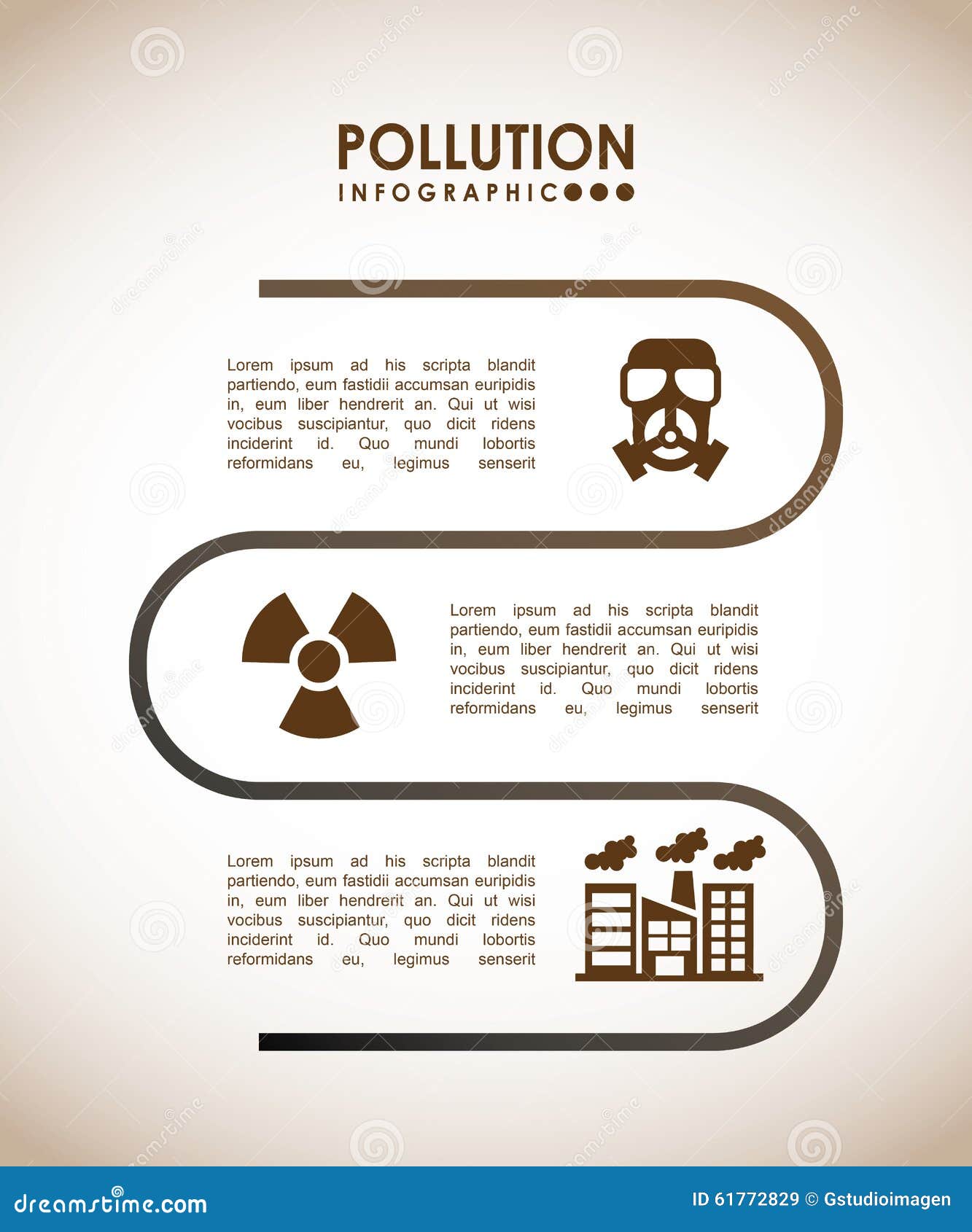 POLLUTION
INFOGRAPHIC

Lorem ipsum ad his scripta blandit partiendo, eum fastidii accumsan euripidis in, eum liber hendrerit an. Qui ut wisi vocibus suscipiantur, quo dicit ridens inciderint id. Quo mundi lobortis reformidans eu, legimus senserit

Lorem ipsum ad his scripta blandit partiendo, eum fastidii accumsan euripidis in, eum liber hendrerit an. Qui ut wisi vocibus suscipiantur, quo dicit ridens inciderint id. Quo mundi lobortis reformidans eu, legimus senserit

Lorem ipsum ad his scripta blandit partiendo, eum fastidii accumsan euripidis in, eum liber hendrerit an. Qui ut wisi vocibus suscipiantur, quo dicit ridens inciderint id. Quo mundi lobortis reformidans eu, legimus senserit

dreamstime.com
ID 61772829 © Gstudioimagen