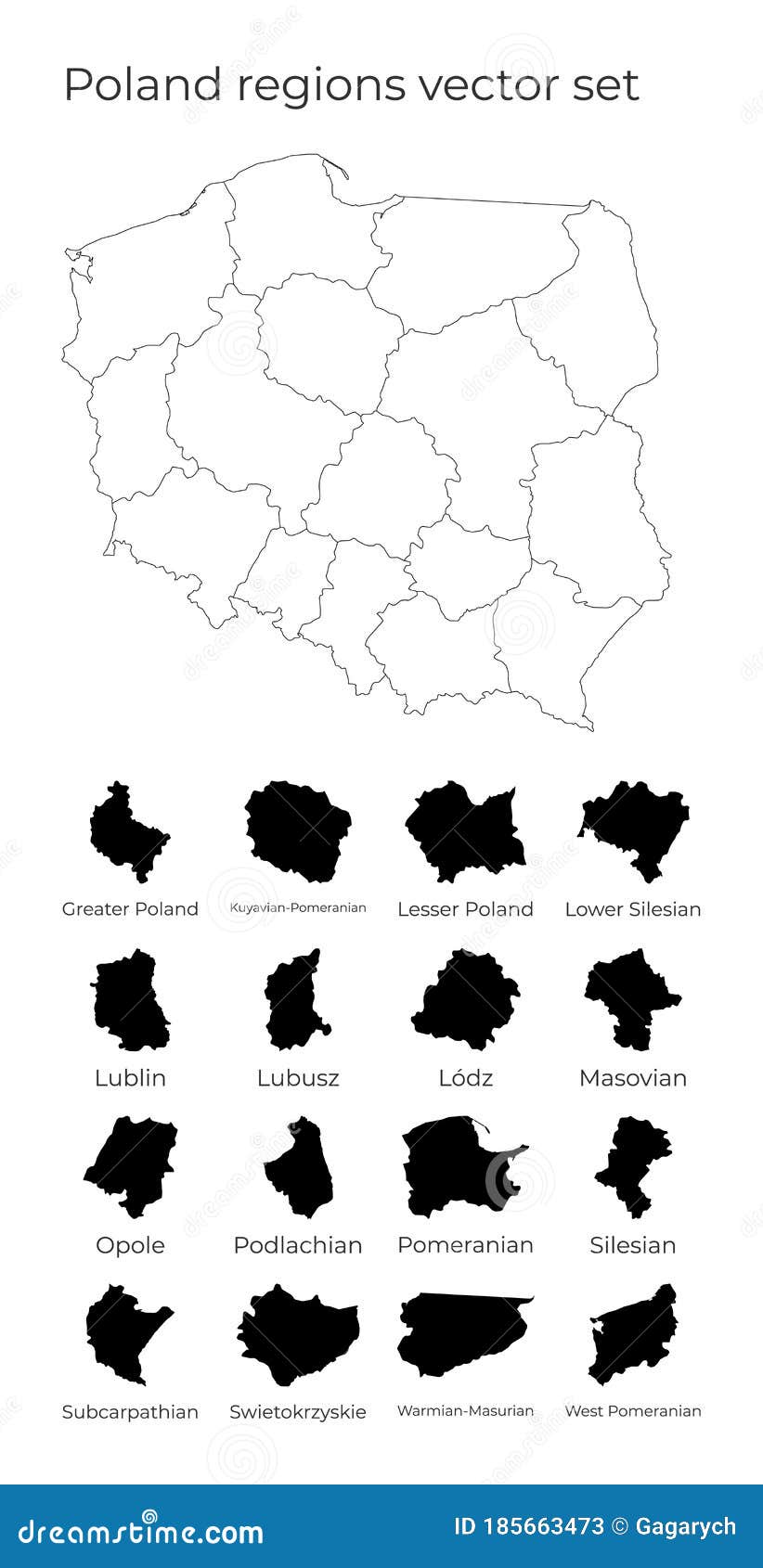 Poland regions vector set

Greater Poland
Kuyavian-Pomeranian
Lesser Poland
Lower Silesian

Lublin
Lubusz
Lódz
Masovian

Opole
Podlachian
Pomeranian
Silesian

Subcarpathian
Swietokrzyskie
Warmian-Masurian
West Pomeranian

dreamstime.com
ID 185663473 © Gagarych