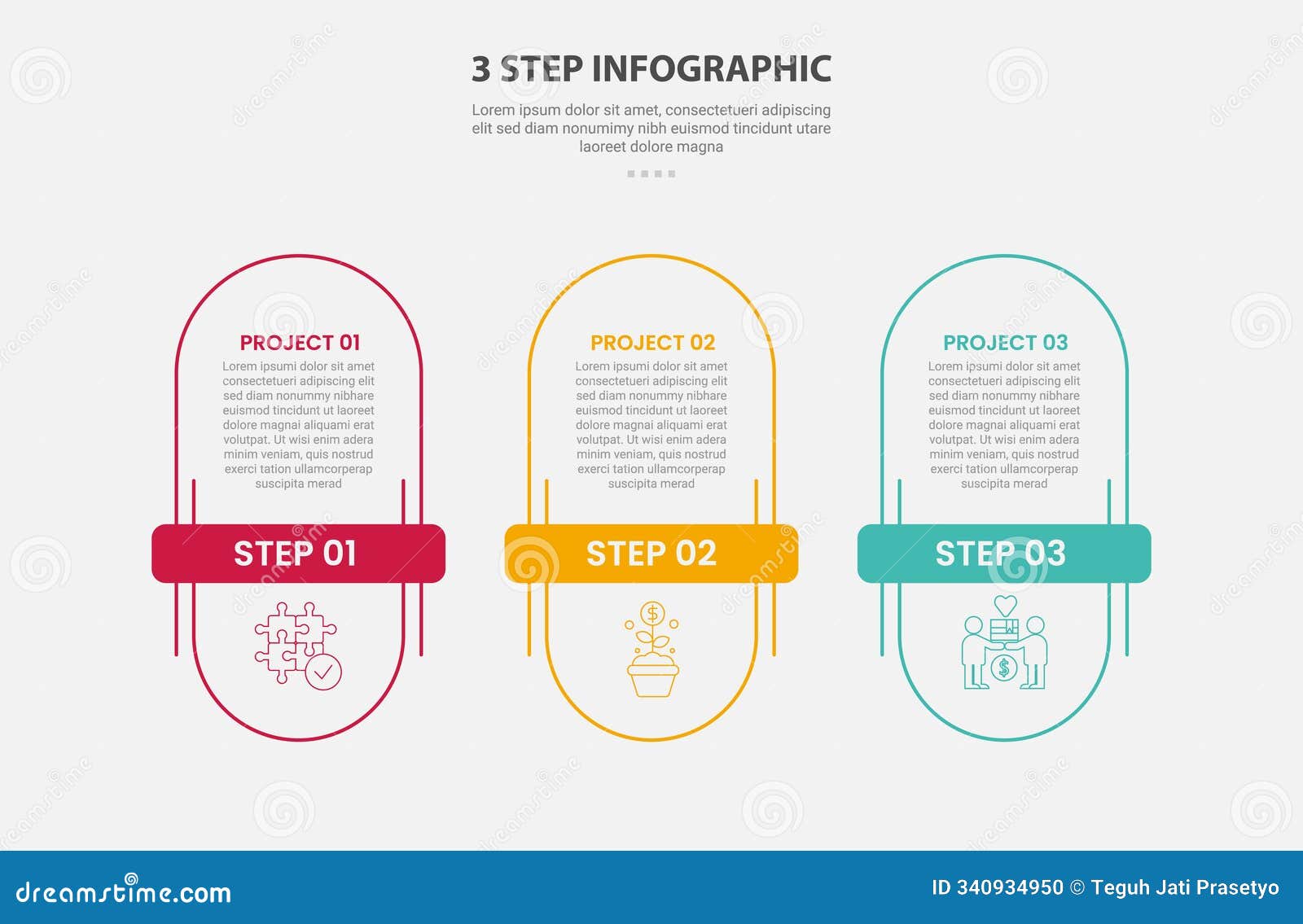 3 STEP INFOGRAPHIC

Lorem ipsum dolor sit amet, consectetueri adipiscing elit sed diam nonumimy nibh euismod tincidunt utare laoreet dolore magna

PROJECT 01

Lorem ipsumi dolor sit amet consectetueri adipiscing elit sed diam nonummy nibhare euismod tincidunt ut laoreet dolore magnai aliquami erat volutpat. Ut wisi enim adera minim veniam, quis nostrud exerci tation ullamcorperap suscipita merad

STEP 01

PROJECT 02

Lorem ipsumi dolor sit amet consectetueri adipiscing elit sed diam nonummy nibhare euismod tincidunt ut laoreet dolore magnai aliquami erat volutpat. Ut wisi enim adera minim veniam, quis nostrud exerci tation ullamcorperap suscipita merad

STEP 02

PROJECT 03

Lorem ipsumi dolor sit amet consectetueri adipiscing elit sed diam nonummy nibhare euismod tincidunt ut laoreet dolore magnai aliquami erat volutpat. Ut wisi enim adera minim veniam, quis nostrud exerci tation ullamcorperap suscipita merad

STEP 03

dreamstime.com

ID 340934950 © Teguh Jati Prasetyo