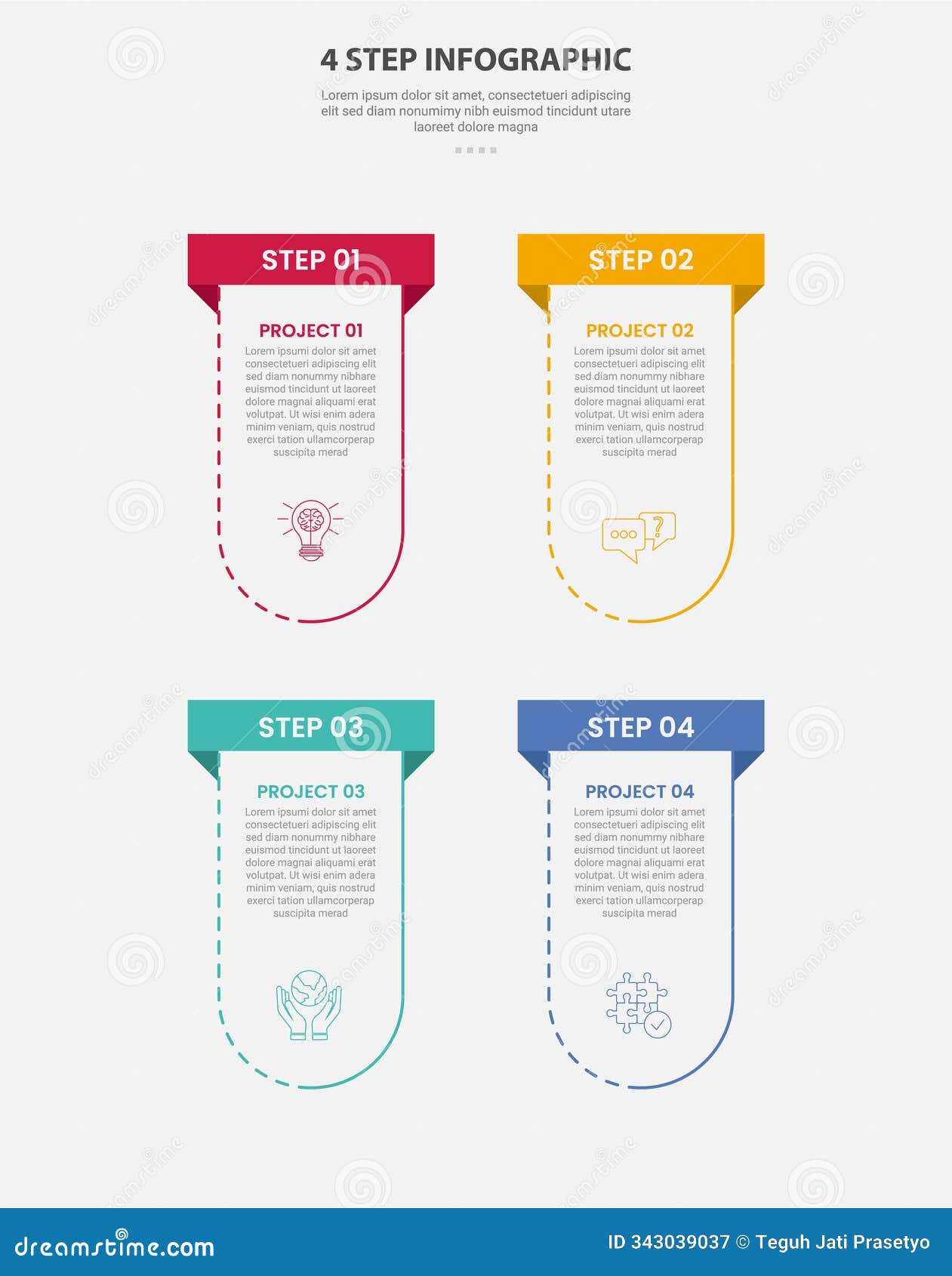 4 STEP INFOGRAPHIC

Lorem ipsum dolor sit amet, consectetueri adipiscing elit sed diam nonumimy nibh euismod tincidunt utare laoreet dolore magna

STEP 01

PROJECT 01

Lorem ipsumi dolor sit amet consectetueri adipiscing elit sed diam nonummy nibhare euismod tincidunt ut laoreet dolore magnai aliquami erat volutpat. Ut wisi enim adera minim veniam, quis nostrud exerci tation ullamcorperap suscipita merad

STEP 02

PROJECT 02

Lorem ipsumi dolor sit amet consectetueri adipiscing elit sed diam nonummy nibhare euismod tincidunt ut laoreet dolore magnai aliquami erat volutpat. Ut wisi enim adera minim veniam, quis nostrud exerci tation ullamcorperap suscipita merad

STEP 03

PROJECT 03

Lorem ipsumi dolor sit amet consectetueri adipiscing elit sed diam nonummy nibhare euismod tincidunt ut laoreet dolore magnai aliquami erat volutpat. Ut wisi enim adera minim veniam, quis nostrud exerci tation ullamcorperap suscipita merad

STEP 04

PROJECT 04

Lorem ipsumi dolor sit amet consectetueri adipiscing elit sed diam nonummy nibhare euismod tincidunt ut laoreet dolore magnai aliquami erat volutpat. Ut wisi enim adera minim veniam, quis nostrud exerci tation ullamcorperap suscipita merad

dreamstime.com

ID 343039037 © Teguh Jati Prasetyo