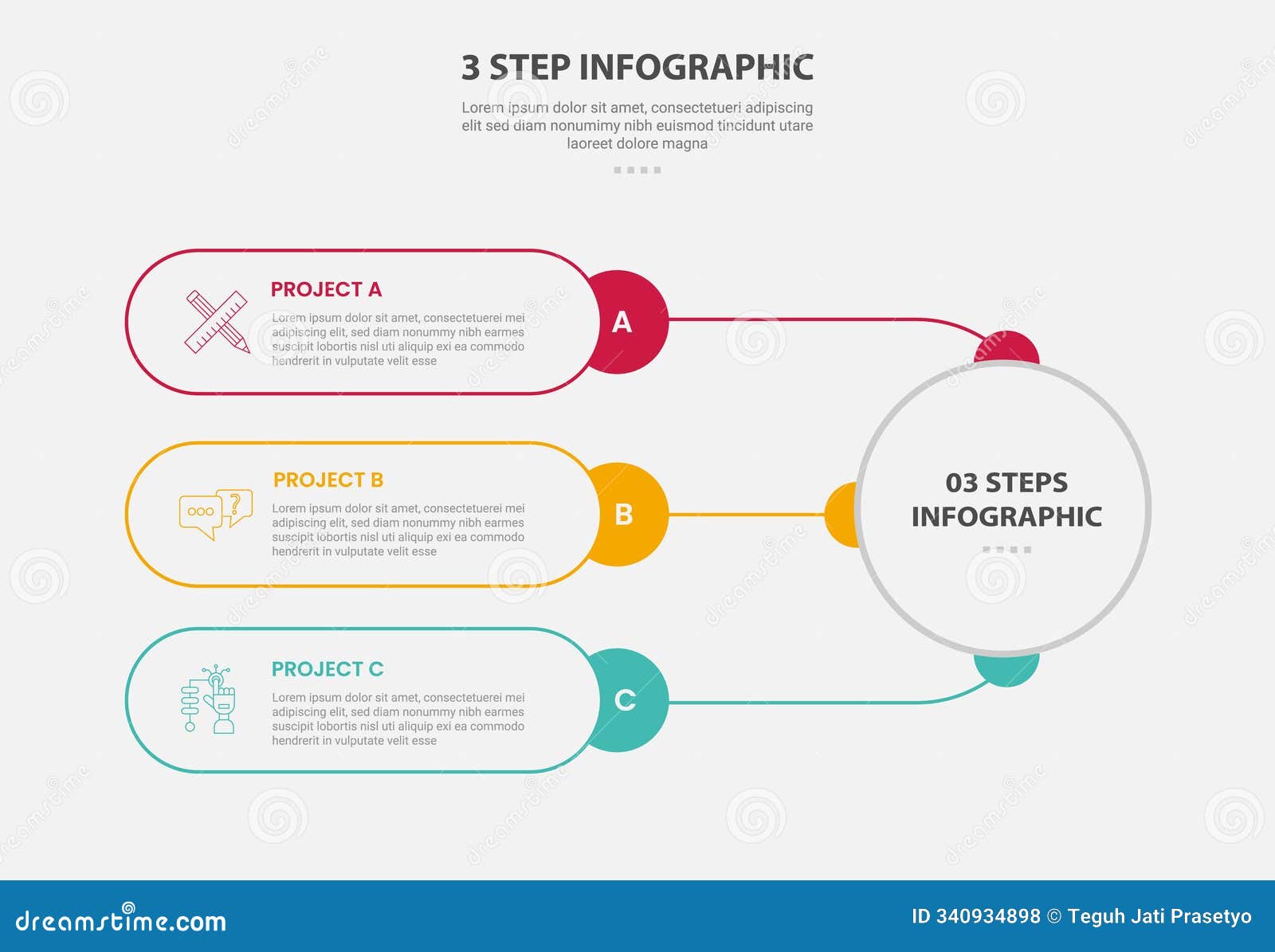 3 STEP INFOGRAPHIC

Lorem ipsum dolor sit amet, consectetueri adipiscing elit sed diam nonumimy nibh euismod tincidunt utare laoreet dolore magna

PROJECT A

Lorem ipsum dolor sit amet, consectetuerei mei adipiscing elit, sed diam nonummy nibh earmes suscipit lobortis nisl uti aliquip exi ea commodo hendrerit in vulputate velit esse

A

PROJECT B

Lorem ipsum dolor sit amet, consectetuerei mei adipiscing elit, sed diam nonummy nibh earmes suscipit lobortis nisl uti aliquip exi ea commodo hendrerit in vulputate velit esse

B

PROJECT C

Lorem ipsum dolor sit amet, consectetuerei mei adipiscing elit, sed diam nonummy nibh earmes suscipit lobortis nisl uti aliquip exi ea commodo hendrerit in vulputate velit esse

C

03 STEPS INFOGRAPHIC

dreamstime.com

ID 340934898 © Teguh Jati Prasetyo