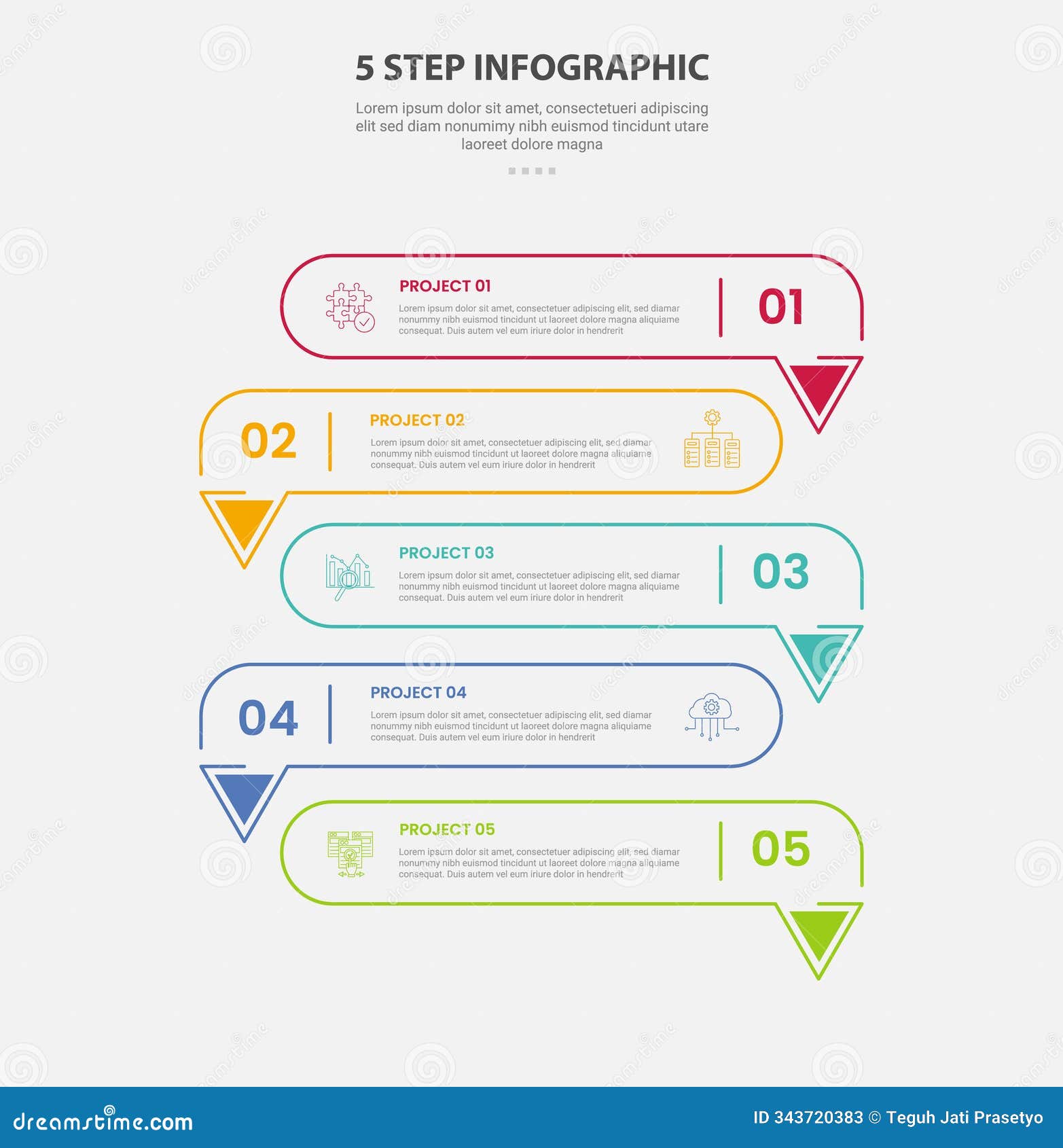 5 STEP INFOGRAPHIC

Lorem ipsum dolor sit amet, consectetueri adipiscing elit sed diam nonumimy nibh euismod tincidunt utare laoreet dolore magna

PROJECT 01

Lorem ipsum dolor sit amet, consectetuer adipiscing elit, sed diamar nonummy nibh euismod tincidunt ut laoreet dolore magna aliquiame consequat. Duis autem vel eum iriure dolor in hendrerit

01

02

PROJECT 02

Lorem ipsum dolor sit amet, consectetuer adipiscing elit, sed diamar nonummy nibh euismod tincidunt ut laoreet dolore magna aliquiame consequat. Duis autem vel eum iriure dolor in hendrerit

PROJECT 03

Lorem ipsum dolor sit amet, consectetuer adipiscing elit, sed diamar nonummy nibh euismod tincidunt ut laoreet dolore magna aliquiame consequat. Duis autem vel eum iriure dolor in hendrerit

03

04

PROJECT 04

Lorem ipsum dolor sit amet, consectetuer adipiscing elit, sed diamar nonummy nibh euismod tincidunt ut laoreet dolore magna aliquiame consequat. Duis autem vel eum iriure dolor in hendrerit

PROJECT 05

Lorem ipsum dolor sit amet, consectetuer adipiscing elit, sed diamar nonummy nibh euismod tincidunt ut laoreet dolore magna aliquiame consequat. Duis autem vel eum iriure dolor in hendrerit

05

dreamstime.com

ID 343720383 © Teguh Jati Prasetyo