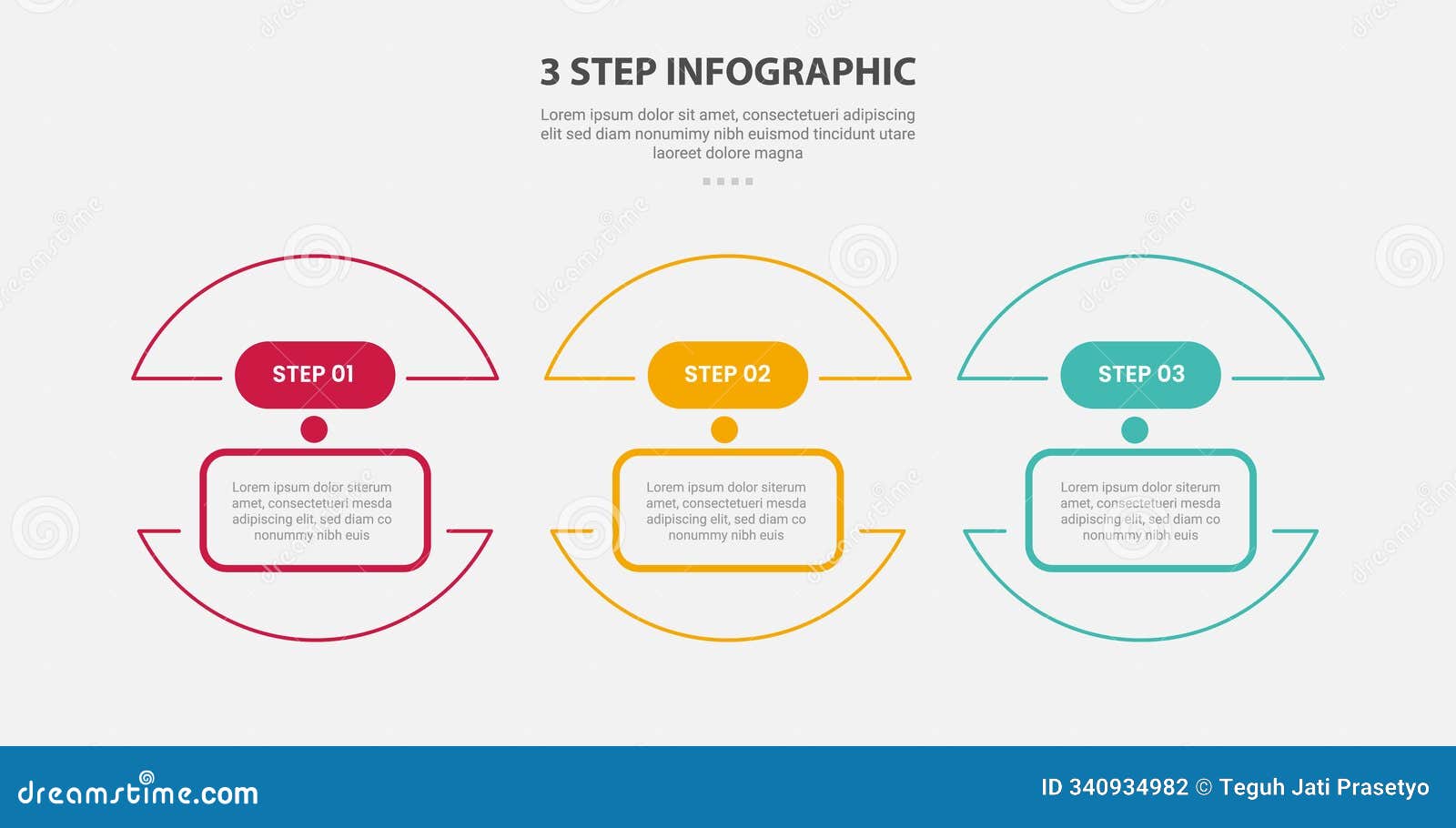 3 STEP INFOGRAPHIC

Lorem ipsum dolor sit amet, consectetueri adipiscing elit sed diam nonumimy nibh euismod tincidunt utare laoreet dolore magna

STEP 01

Lorem ipsum dolor siterum amet, consectetueri mesda adipiscing elit, sed diam co nonummy nibh euis

STEP 02

Lorem ipsum dolor siterum amet, consectetueri mesda adipiscing elit, sed diam co nonummy nibh euis

STEP 03

Lorem ipsum dolor siterum amet, consectetueri mesda adipiscing elit, sed diam co nonummy nibh euis

dreamstime.com

ID 340934982 © Teguh Jati Prasetyo