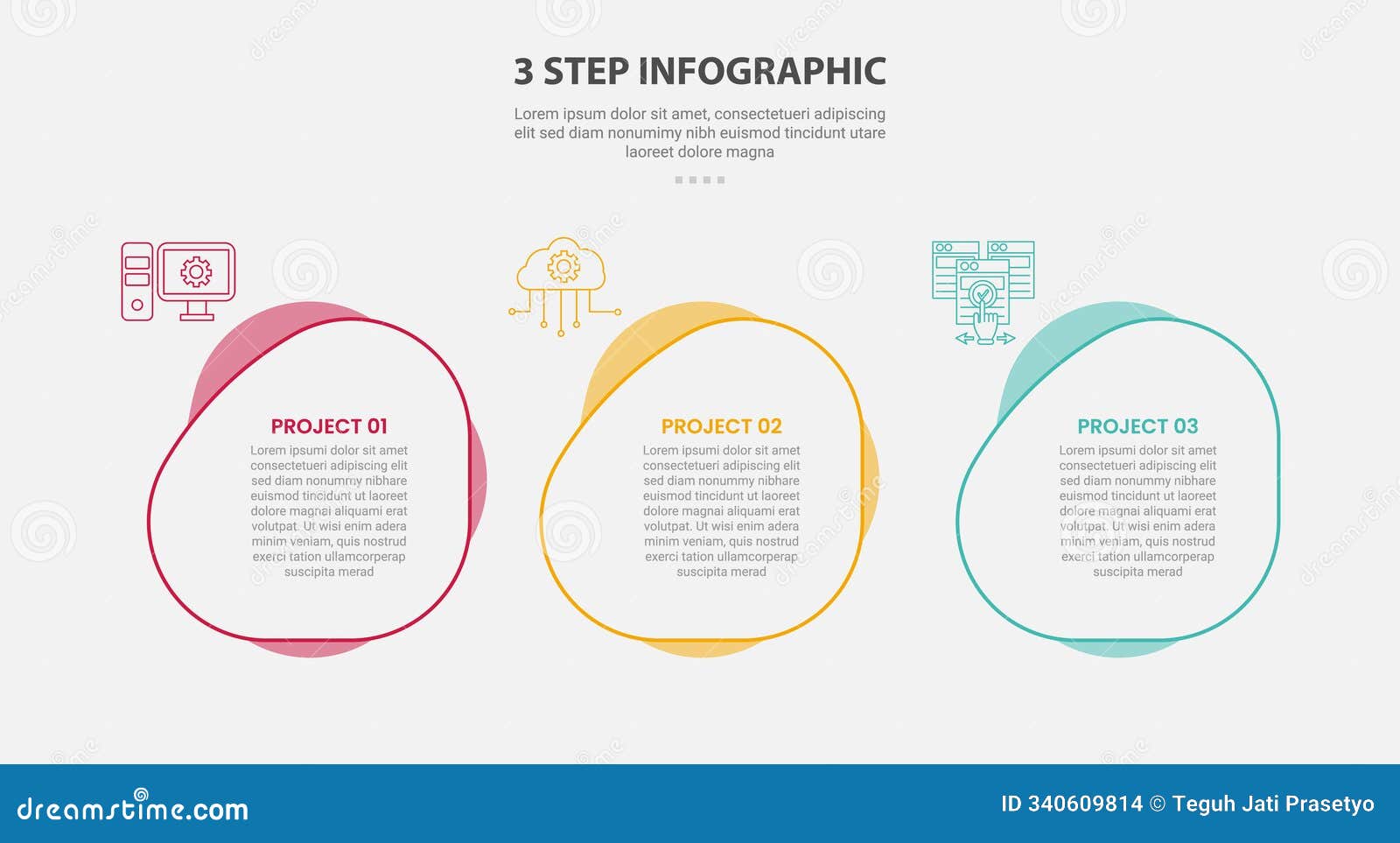 3 STEP INFOGRAPHIC

Lorem ipsum dolor sit amet, consectetueri adipiscing elit sed diam nonumimy nibh euismod tincidunt utare laoreet dolore magna

PROJECT 01

Lorem ipsumi dolor sit amet consectetueri adipiscing elit sed diam nonummy nibhare euismod tincidunt ut laoreet dolore magnai aliquami erat volutpat. Ut wisi enim adera minim veniam, quis nostrud exerci tation ullamcorperap suscipita merad

PROJECT 02

Lorem ipsumi dolor sit amet consectetueri adipiscing elit sed diam nonummy nibhare euismod tincidunt ut laoreet dolore magnai aliquami erat volutpat. Ut wisi enim adera minim veniam, quis nostrud exerci tation ullamcorperap suscipita merad

PROJECT 03

Lorem ipsumi dolor sit amet consectetueri adipiscing elit sed diam nonummy nibhare euismod tincidunt ut laoreet dolore magnai aliquami erat volutpat. Ut wisi enim adera minim veniam, quis nostrud exerci tation ullamcorperap suscipita merad

dreamstime.com

ID 340609814 © Teguh Jati Prasetyo