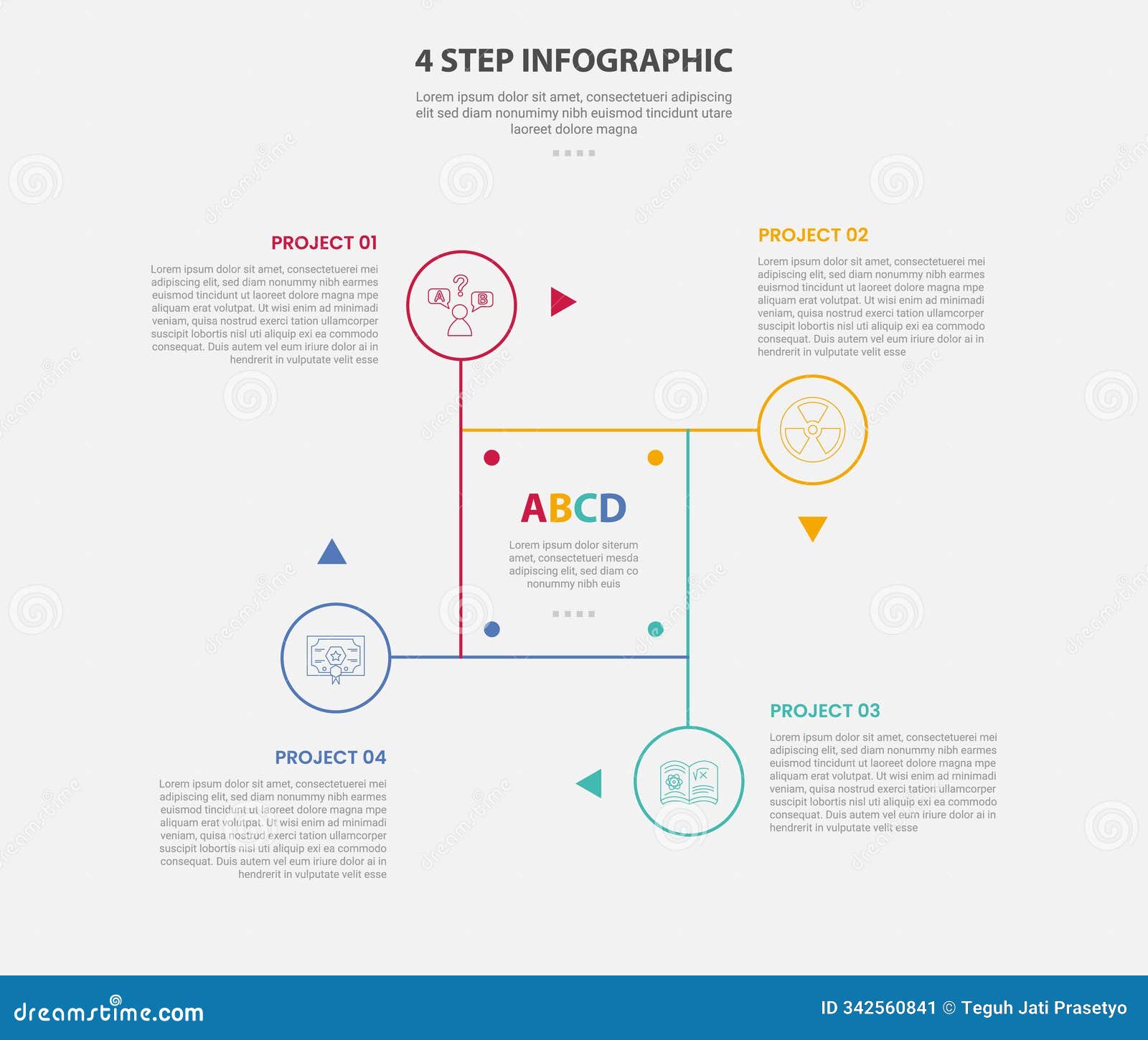 4 STEP INFOGRAPHIC

Lorem ipsum dolor sit amet, consectetueri adipiscing elit sed diam nonumimy nibh euismod tincidunt utare laoreet dolore magna

PROJECT 01

Lorem ipsum dolor sit amet, consectetuerei mei adipiscing elit, sed diam nonummy nibh earmes euismod tincidunt ut laoreet dolore magna mpe aliquam erat volutpat. Ut wisi enim ad minimadi veniam, quisa nostrud exerci tation ullamcorper suscipit lobortis nisl uti aliquip exi ea commodo consequat. Duis autem vel eum iriure dolor ai in hendrerit in vulputate velit esse

A ? B

PROJECT 02

Lorem ipsum dolor sit amet, consectetuerei mei adipiscing elit, sed diam nonummy nibh earmes euismod tincidunt ut laoreet dolore magna mpe aliquam erat volutpat. Ut wisi enim ad minimadi veniam, quisa nostrud exerci tation ullamcorper suscipit lobortis nisl uti aliquip exi ea commodo consequat. Duis autem vel eum iriure dolor ai in hendrerit in vulputate velit esse

ABCD

Lorem ipsum dolor siterum amet, consectetueri mesda adipiscing elit, sed diam co nonummy nibh euis

PROJECT 03

Lorem ipsum dolor sit amet, consectetuerei mei adipiscing elit, sed diam nonummy nibh earmes euismod tincidunt ut laoreet dolore magna mpe aliquam erat volutpat. Ut wisi enim ad minimadi veniam, quisa nostrud exerci tation ullamcorper suscipit lobortis nisl uti aliquip exi ea commodo consequat. Duis autem vel eum iriure dolor ai in hendrerit in vulputate velit esse

PROJECT 04

Lorem ipsum dolor sit amet, consectetuerei mei adipiscing elit, sed diam nonummy nibh earmes euismod tincidunt ut laoreet dolore magna mpe aliquam erat volutpat. Ut wisi enim ad minimadi veniam, quisa nostrud exerci tation ullamcorper suscipit lobortis nisl uti aliquip exi ea commodo consequat. Duis autem vel eum iriure dolor ai in hendrerit in vulputate velit esse

dreamstime.com

ID 342560841 © Teguh Jati Prasetyo