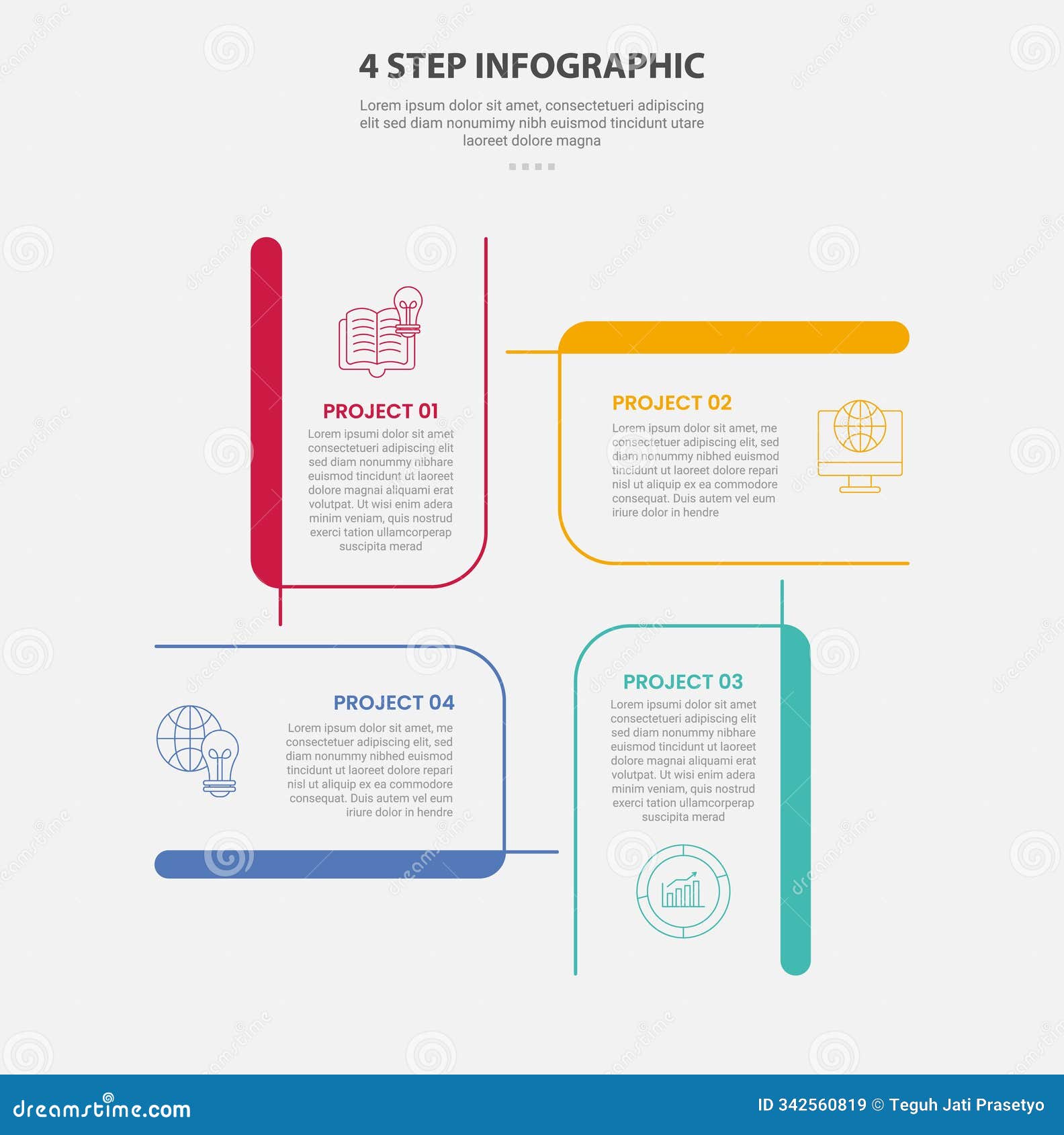 4 STEP INFOGRAPHIC

Lorem ipsum dolor sit amet, consectetueri adipiscing elit sed diam nonumimy nibh euismod tincidunt utare laoreet dolore magna

PROJECT 01

Lorem ipsumi dolor sit amet consectetueri adipiscing elit sed diam nonummy nibhare euismod tincidunt ut laoreet dolore magnai aliquami erat volutpat. Ut wisi enim adera minim veniam, quis nostrud exerci tation ullamcorperap suscipita merad

PROJECT 02

Lorem ipsum dolor sit amet, me consectetuer adipiscing elit, sed diam nonummy nibhed euismod tincidunt ut laoreet dolore repari nisl ut aliquip ex ea commodore consequat. Duis autem vel eum iriure dolor in hendre

PROJECT 04

Lorem ipsum dolor sit amet, me consectetuer adipiscing elit, sed diam nonummy nibhed euismod tincidunt ut laoreet dolore repari nisl ut aliquip ex ea commodore consequat. Duis autem vel eum iriure dolor in hendre

PROJECT 03

Lorem ipsumi dolor sit amet consectetueri adipiscing elit sed diam nonummy nibhare euismod tincidunt ut laoreet dolore magnai aliquami erat volutpat. Ut wisi enim adera minim veniam, quis nostrud exerci tation ullamcorperap suscipita merad

dreamstime.com

ID 342560819 © Teguh Jati Prasetyo