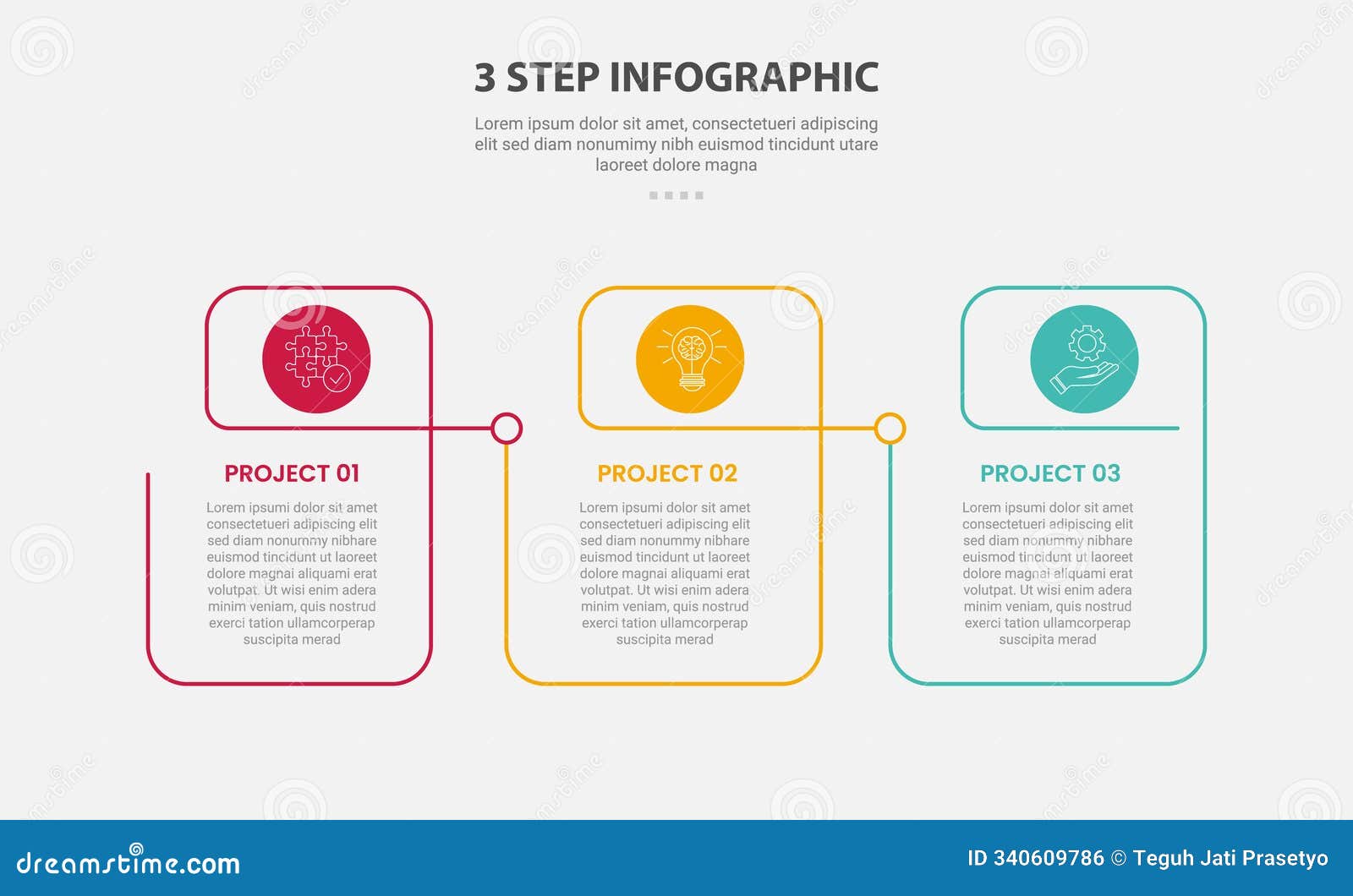 3 STEP INFOGRAPHIC

Lorem ipsum dolor sit amet, consectetueri adipiscing elit sed diam nonumimy nibh euismod tincidunt utare laoreet dolore magna

PROJECT 01

Lorem ipsumi dolor sit amet consectetueri adipiscing elit sed diam nonummy nibhare euismod tincidunt ut laoreet dolore magnai aliquami erat volutpat. Ut wisi enim adera minim veniam, quis nostrud exerci tation ullamcorperap suscipita merad

PROJECT 02

Lorem ipsumi dolor sit amet consectetueri adipiscing elit sed diam nonummy nibhare euismod tincidunt ut laoreet dolore magnai aliquami erat volutpat. Ut wisi enim adera minim veniam, quis nostrud exerci tation ullamcorperap suscipita merad

PROJECT 03

Lorem ipsumi dolor sit amet consectetueri adipiscing elit sed diam nonummy nibhare euismod tincidunt ut laoreet dolore magnai aliquami erat volutpat. Ut wisi enim adera minim veniam, quis nostrud exerci tation ullamcorperap suscipita merad

dreamstime.com

ID 340609786 © Teguh Jati Prasetyo