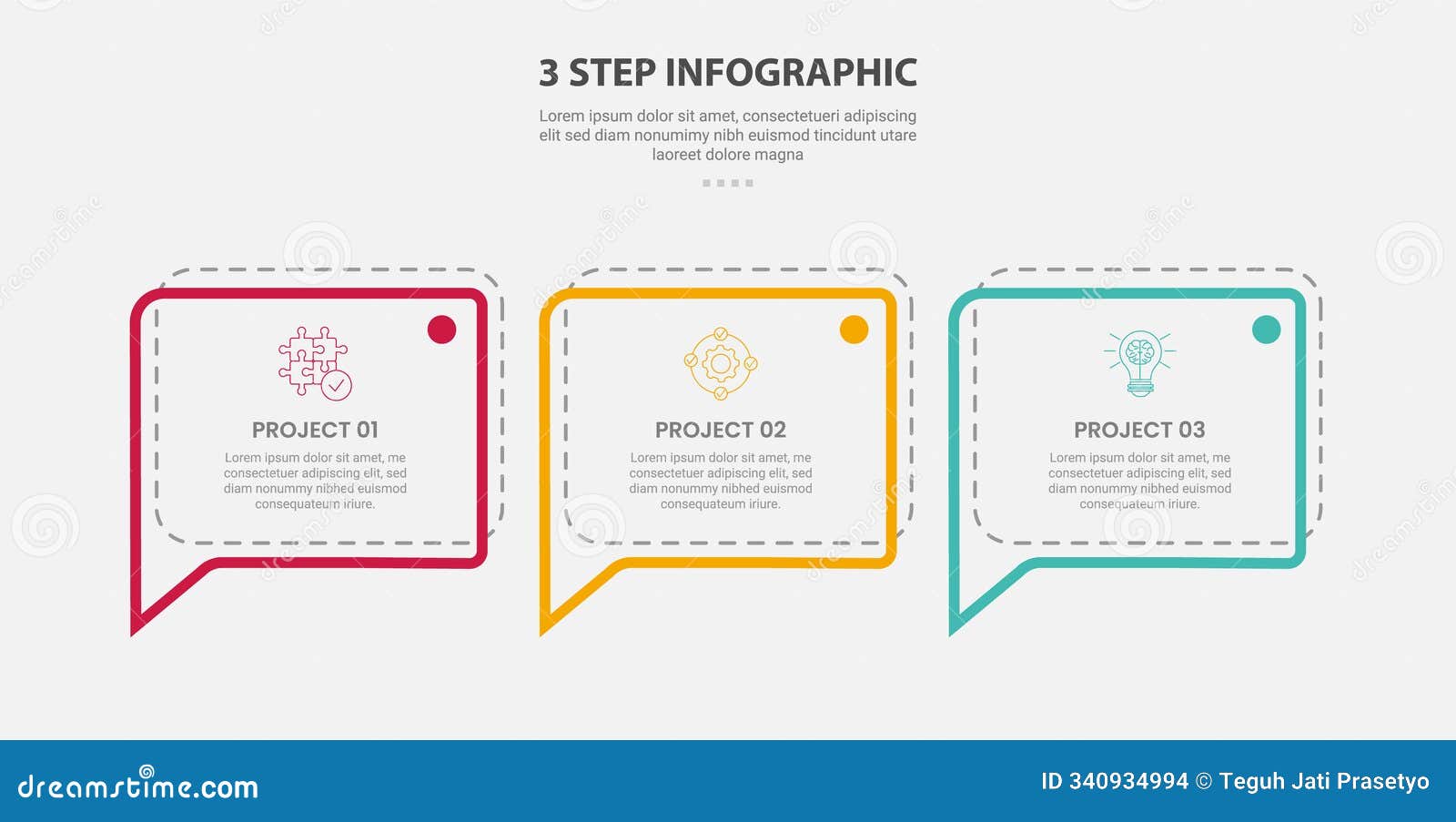 3 STEP INFOGRAPHIC

Lorem ipsum dolor sit amet, consectetueri adipiscing elit sed diam nonumimy nibh euismod tincidunt utare laoreet dolore magna

PROJECT 01

Lorem ipsum dolor sit amet, me consectetuer adipiscing elit, sed diam nonummy nibhed euismod consequateum iriure.

PROJECT 02

Lorem ipsum dolor sit amet, me consectetuer adipiscing elit, sed diam nonummy nibhed euismod consequateum iriure.

PROJECT 03

Lorem ipsum dolor sit amet, me consectetuer adipiscing elit, sed diam nonummy nibhed euismod consequateum iriure.

dreamstime.com

ID 340934994 © Teguh Jati Prasetyo