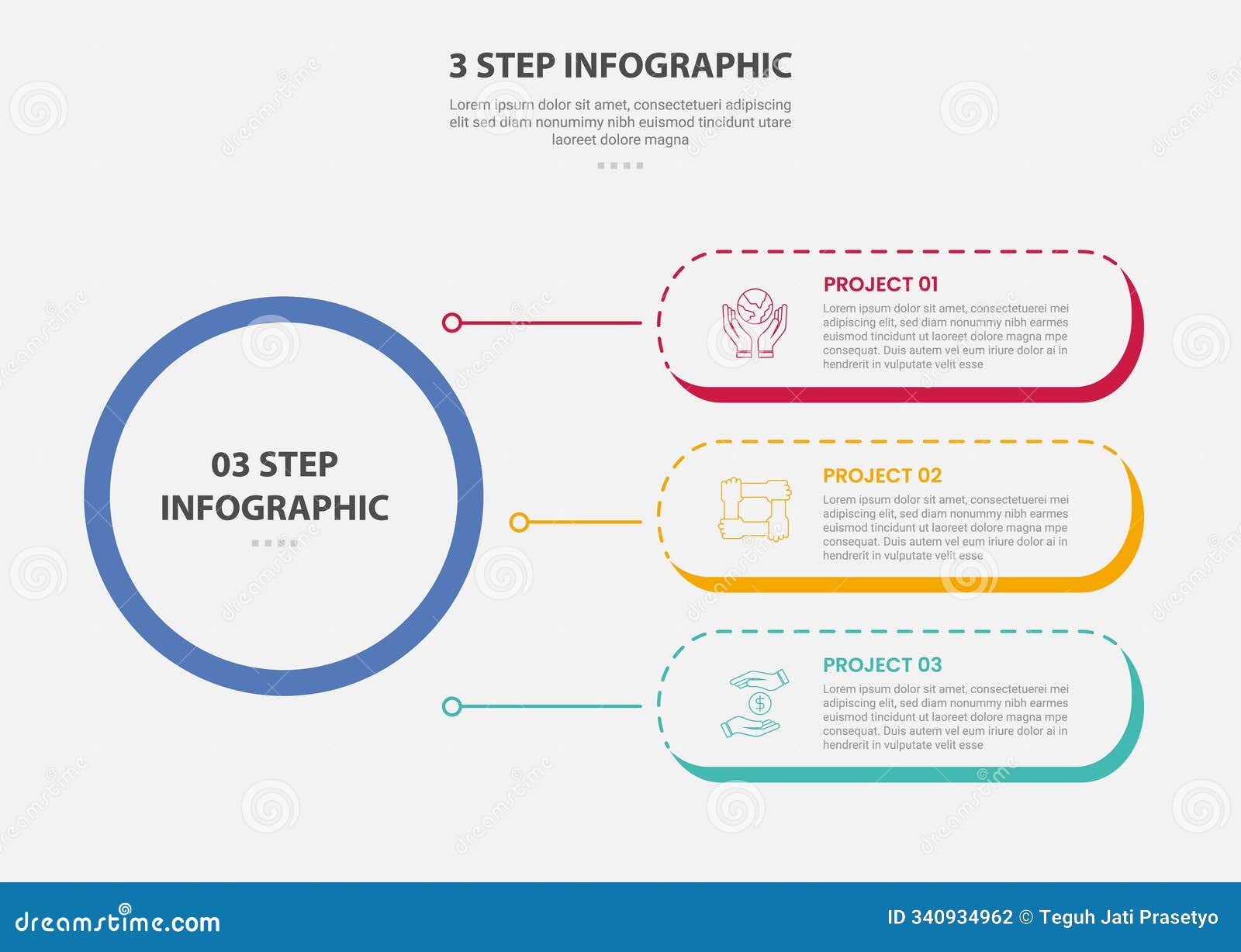 3 STEP INFOGRAPHIC

Lorem ipsum dolor sit amet, consectetueri adipiscing elit sed diam nonumimy nibh euismod tincidunt utare laoreet dolore magna

03 STEP INFOGRAPHIC

PROJECT 01

Lorem ipsum dolor sit amet, consectetuerei mei adipiscing elit, sed diam nonummy nibh earmes euismod tincidunt ut laoreet dolore magna mpe consequat. Duis autem vel eum iriure dolor ai in hendrerit in vulputate velit esse

PROJECT 02

Lorem ipsum dolor sit amet, consectetuerei mei adipiscing elit, sed diam nonummy nibh earmes euismod tincidunt ut laoreet dolore magna mpe consequat. Duis autem vel eum iriure dolor ai in hendrerit in vulputate velit esse

PROJECT 03

Lorem ipsum dolor sit amet, consectetuerei mei adipiscing elit, sed diam nonummy nibh earmes euismod tincidunt ut laoreet dolore magna mpe consequat. Duis autem vel eum iriure dolor ai in hendrerit in vulputate velit esse

dreamstime.com

ID 340934962 © Teguh Jati Prasetyo