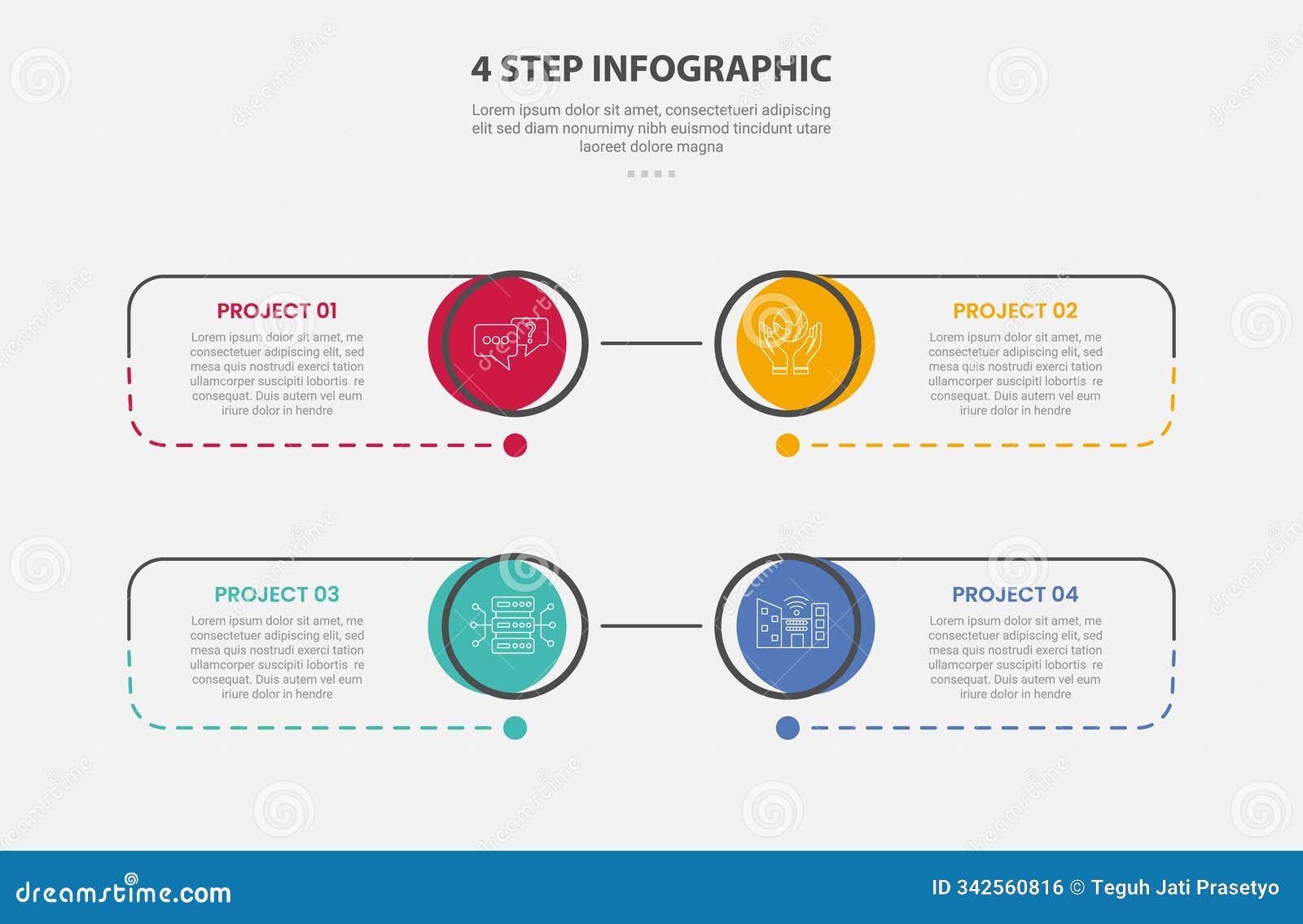 4 STEP INFOGRAPHIC

Lorem ipsum dolor sit amet, consectetueri adipiscing elit sed diam nonumimy nibh euismod tincidunt utare laoreet dolore magna

PROJECT 01

Lorem ipsum dolor sit amet, me consectetuer adipiscing elit, sed mesa quis nostrudi exerci tation ullamcorper suscipiti lobortis re consequat. Duis autem vel eum iriure dolor in hendre

PROJECT 02

Lorem ipsum dolor sit amet, me consectetuer adipiscing elit, sed mesa quis nostrudi exerci tation ullamcorper suscipiti lobortis re consequat. Duis autem vel eum iriure dolor in hendre

PROJECT 03

Lorem ipsum dolor sit amet, me consectetuer adipiscing elit, sed mesa quis nostrudi exerci tation ullamcorper suscipiti lobortis re consequat. Duis autem vel eum iriure dolor in hendre

PROJECT 04

Lorem ipsum dolor sit amet, me consectetuer adipiscing elit, sed mesa quis nostrudi exerci tation ullamcorper suscipiti lobortis re consequat. Duis autem vel eum iriure dolor in hendre

dreamstime.com

ID 342560816 © Teguh Jati Prasetyo