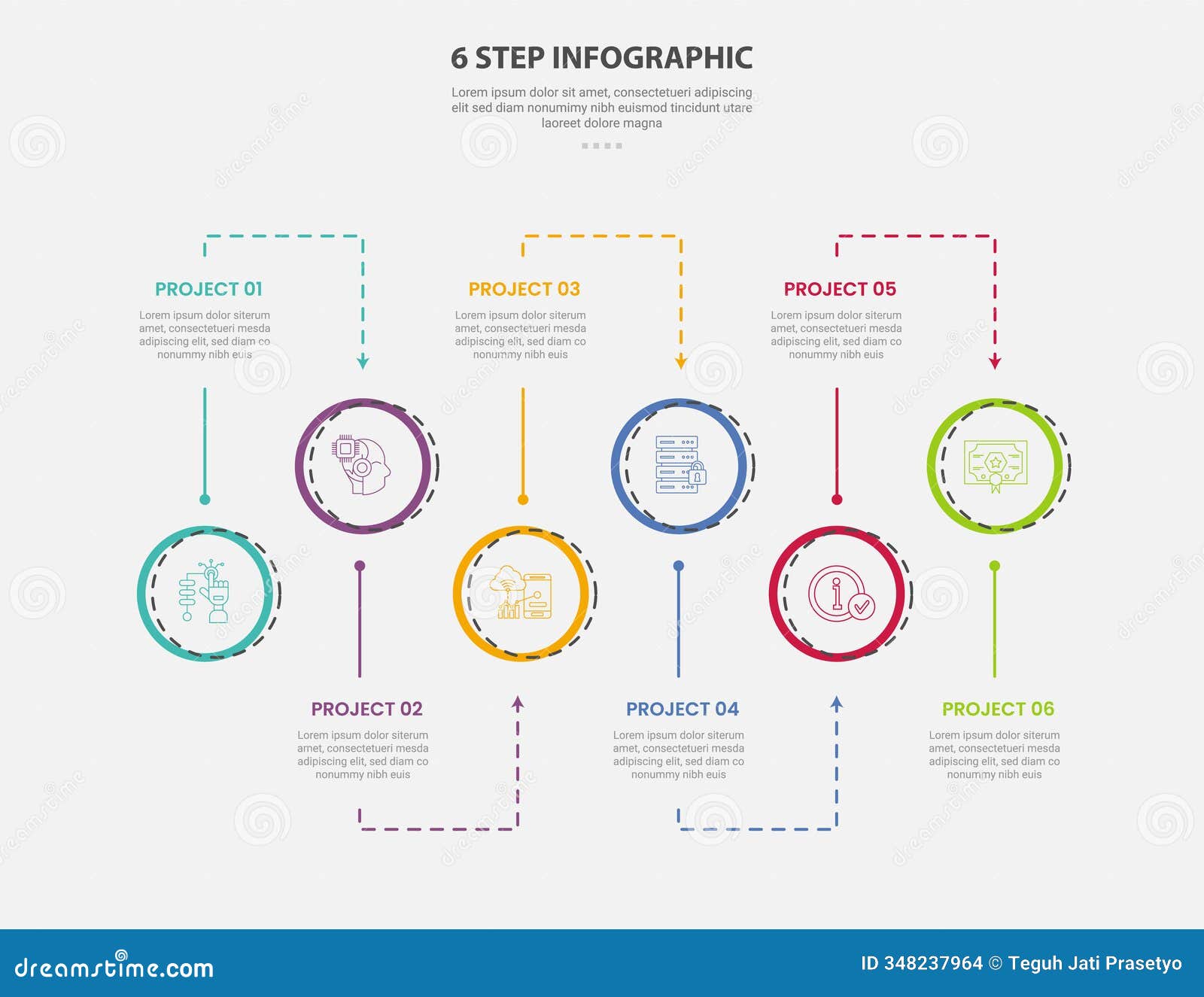 6 STEP INFOGRAPHIC

Lorem ipsum dolor sit amet, consectetueri adipiscing elit sed diam nonumimy nibh euismod tincidunt utare laoreet dolore magna

PROJECT 01

Lorem ipsum dolor siterum amet, consectetueri mesda adipiscing elit, sed diam co nonummy nibh euis

PROJECT 03

Lorem ipsum dolor siterum amet, consectetueri mesda adipiscing elit, sed diam co nonummy nibh euis

PROJECT 05

Lorem ipsum dolor siterum amet, consectetueri mesda adipiscing elit, sed diam co nonummy nibh euis

PROJECT 02

Lorem ipsum dolor siterum amet, consectetueri mesda adipiscing elit, sed diam co nonummy nibh euis

PROJECT 04

Lorem ipsum dolor siterum amet, consectetueri mesda adipiscing elit, sed diam co nonummy nibh euis

PROJECT 06

Lorem ipsum dolor siterum amet, consectetueri mesda adipiscing elit, sed diam co nonummy nibh euis

dreamstime.com

ID 348237964 © Teguh Jati Prasetyo