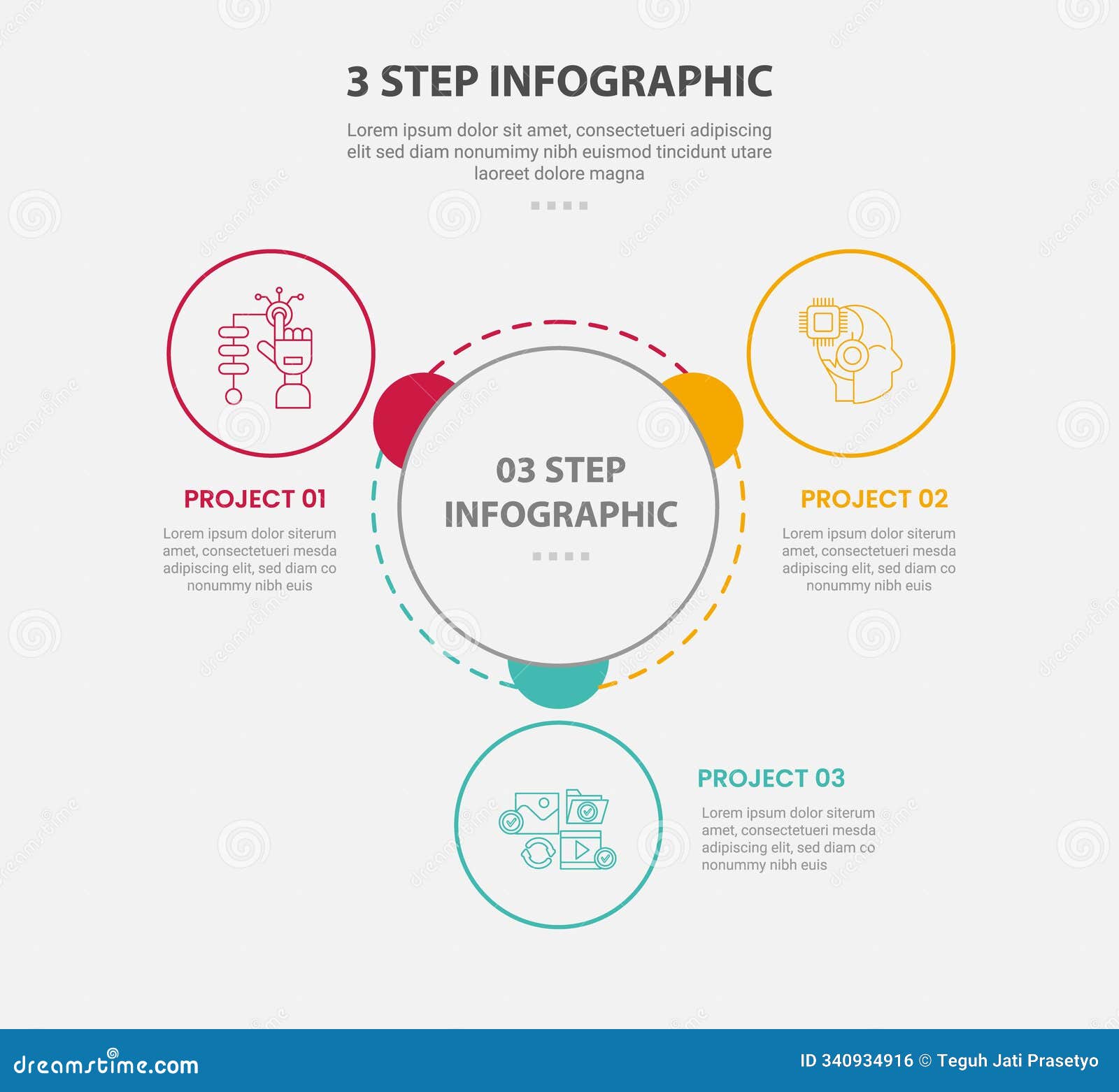 3 STEP INFOGRAPHIC

Lorem ipsum dolor sit amet, consectetueri adipiscing elit sed diam nonumimy nibh euismod tincidunt utare laoreet dolore magna

03 STEP INFOGRAPHIC

PROJECT 01

Lorem ipsum dolor siterum amet, consectetueri mesda adipiscing elit, sed diam co nonummy nibh euis

PROJECT 02

Lorem ipsum dolor siterum amet, consectetueri mesda adipiscing elit, sed diam co nonummy nibh euis

PROJECT 03

Lorem ipsum dolor siterum amet, consectetueri mesda adipiscing elit, sed diam co nonummy nibh euis

dreamstime.com

ID 340934916 © Teguh Jati Prasetyo