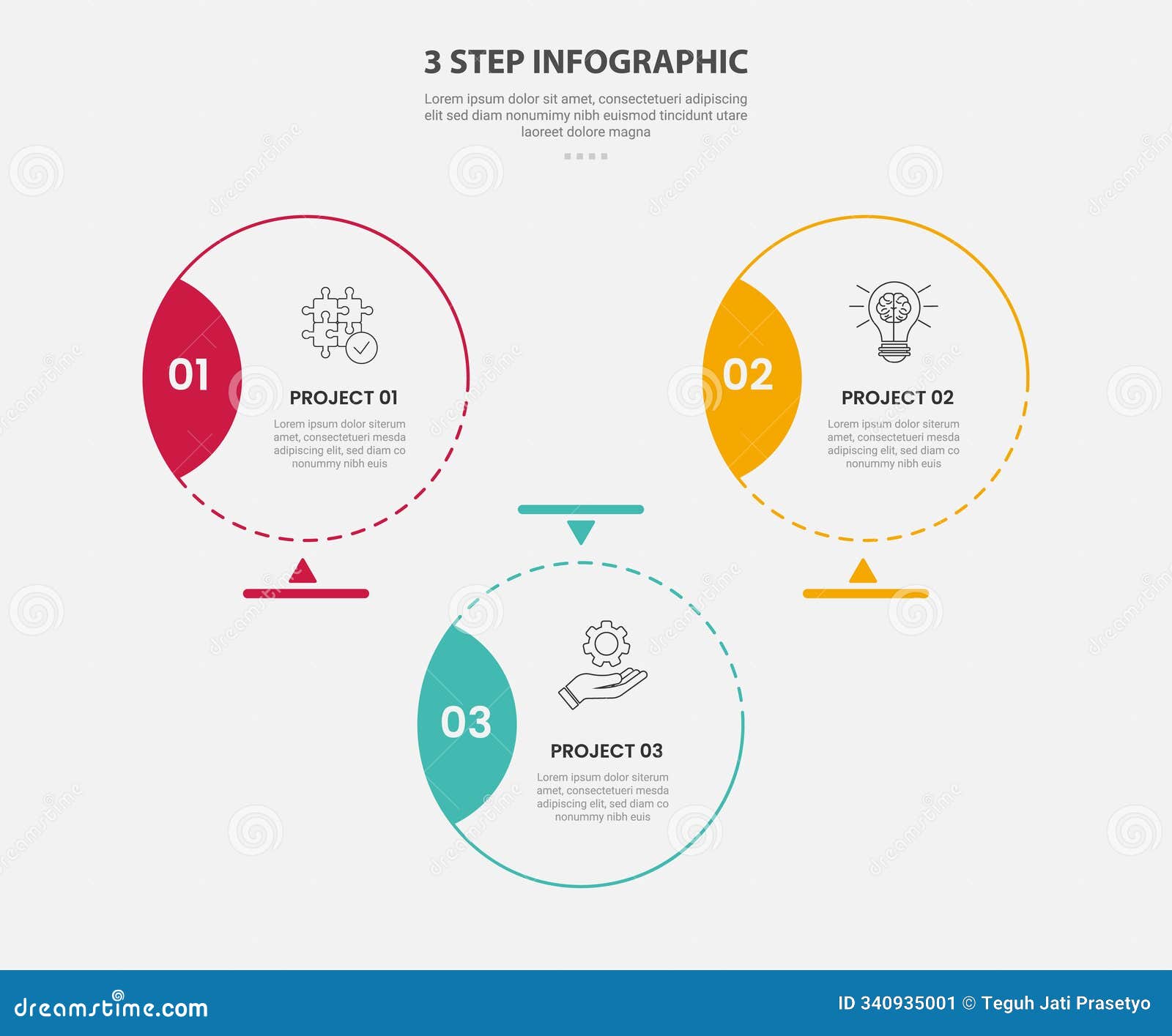 3 STEP INFOGRAPHIC

Lorem ipsum dolor sit amet, consectetueri adipiscing elit sed diam nonumimy nibh euismod tincidunt utare laoreet dolore magna

01

PROJECT 01

Lorem ipsum dolor siterum amet, consectetueri mesda adipiscing elit, sed diam co nonummy nibh euis

02

PROJECT 02

Lorem ipsum dolor siterum amet, consectetueri mesda adipiscing elit, sed diam co nonummy nibh euis

03

PROJECT 03

Lorem ipsum dolor siterum amet, consectetueri mesda adipiscing elit, sed diam co nonummy nibh euis

dreamstime.com

ID 340935001 © Teguh Jati Prasetyo