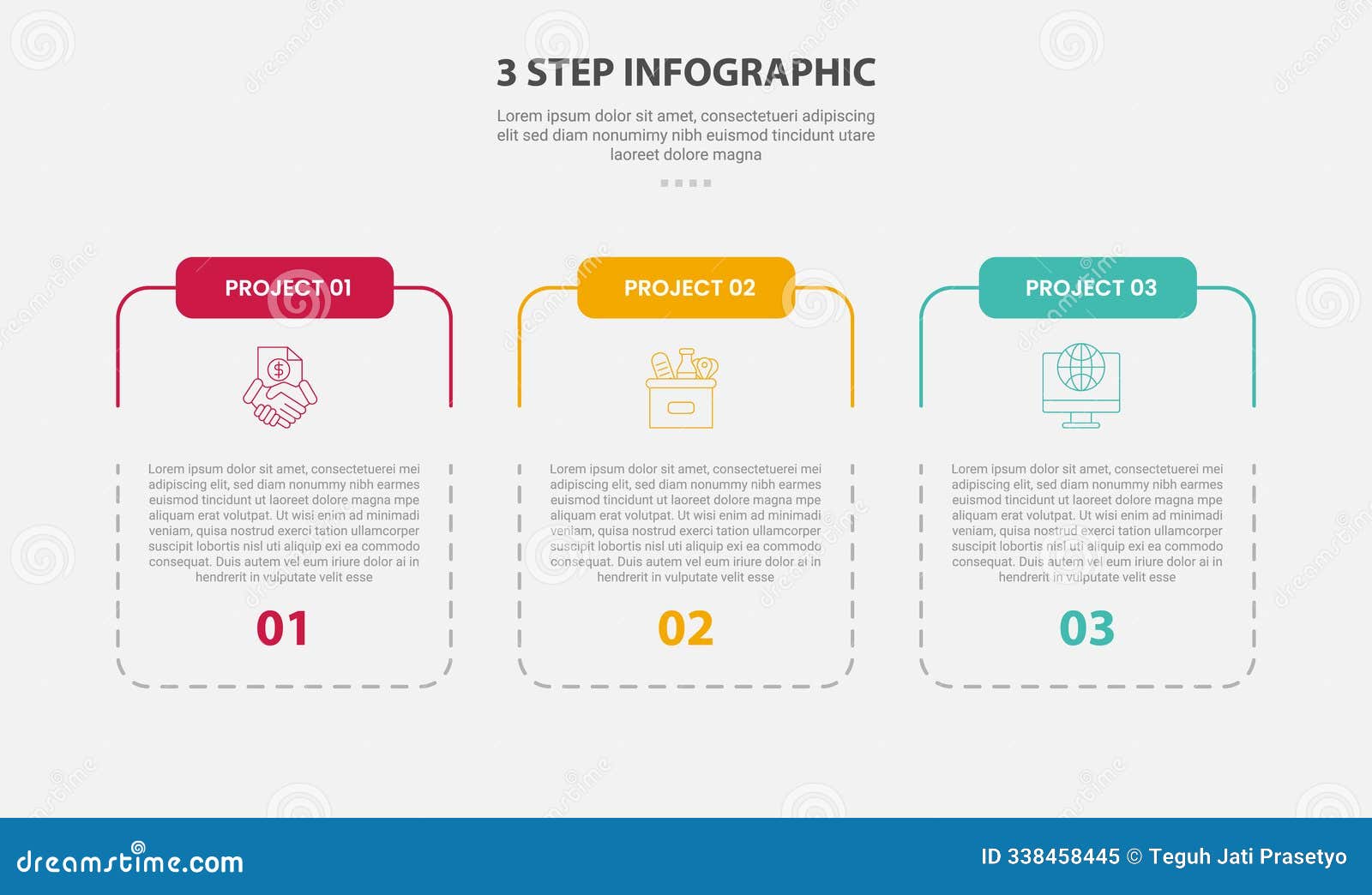 3 STEP INFOGRAPHIC

Lorem ipsum dolor sit amet, consectetueri adipiscing elit sed diam nonumimy nibh euismod tincidunt utare laoreet dolore magna

PROJECT 01

Lorem ipsum dolor sit amet, consectetuerei mei adipiscing elit, sed diam nonummy nibh earmes euismod tincidunt ut laoreet dolore magna mpe aliquam erat volutpat. Ut wisi enim ad minimadi veniam, quisa nostrud exerci tation ullamcorper suscipit lobortis nisl uti aliquip exi ea commodo consequat. Duis autem vel eum iriure dolor ai in hendrerit in vulputate velit esse

01

PROJECT 02

Lorem ipsum dolor sit amet, consectetuerei mei adipiscing elit, sed diam nonummy nibh earmes euismod tincidunt ut laoreet dolore magna mpe aliquam erat volutpat. Ut wisi enim ad minimadi veniam, quisa nostrud exerci tation ullamcorper suscipit lobortis nisl uti aliquip exi ea commodo consequat. Duis autem vel eum iriure dolor ai in hendrerit in vulputate velit esse

02

PROJECT 03

Lorem ipsum dolor sit amet, consectetuerei mei adipiscing elit, sed diam nonummy nibh earmes euismod tincidunt ut laoreet dolore magna mpe aliquam erat volutpat. Ut wisi enim ad minimadi veniam, quisa nostrud exerci tation ullamcorper suscipit lobortis nisl uti aliquip exi ea commodo consequat. Duis autem vel eum iriure dolor ai in hendrerit in vulputate velit esse

03

dreamstime.com

ID 338458445 © Teguh Jati Prasetyo