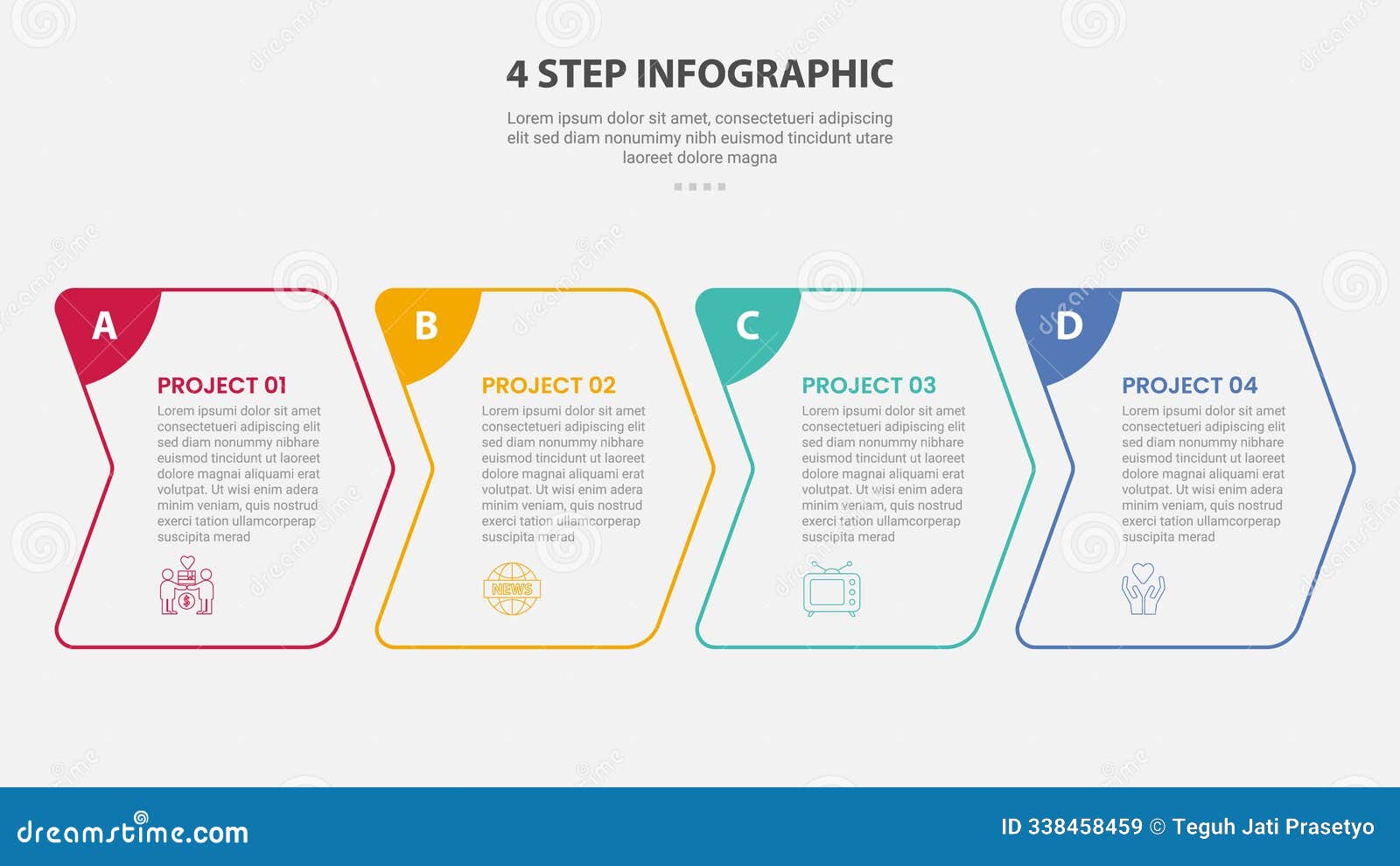 4 STEP INFOGRAPHIC

Lorem ipsum dolor sit amet, consectetueri adipiscing elit sed diam nonumimy nibh euismod tincidunt utare laoreet dolore magna

A

PROJECT 01

Lorem ipsumi dolor sit amet consectetueri adipiscing elit sed diam nonummy nibhare euismod tincidunt ut laoreet dolore magnai aliquami erat volutpat. Ut wisi enim adera minim veniam, quis nostrud exerci tation ullamcorperap suscipita merad

B

PROJECT 02

Lorem ipsumi dolor sit amet consectetueri adipiscing elit sed diam nonummy nibhare euismod tincidunt ut laoreet dolore magnai aliquami erat volutpat. Ut wisi enim adera minim veniam, quis nostrud exerci tation ullamcorperap suscipita merad

NEWS

C

PROJECT 03

Lorem ipsumi dolor sit amet consectetueri adipiscing elit sed diam nonummy nibhare euismod tincidunt ut laoreet dolore magnai aliquami erat volutpat. Ut wisi enim adera minim veniam, quis nostrud exerci tation ullamcorperap suscipita merad

D

PROJECT 04

Lorem ipsumi dolor sit amet consectetueri adipiscing elit sed diam nonummy nibhare euismod tincidunt ut laoreet dolore magnai aliquami erat volutpat. Ut wisi enim adera minim veniam, quis nostrud exerci tation ullamcorperap suscipita merad

dreamstime.com

ID 338458459 © Teguh Jati Prasetyo