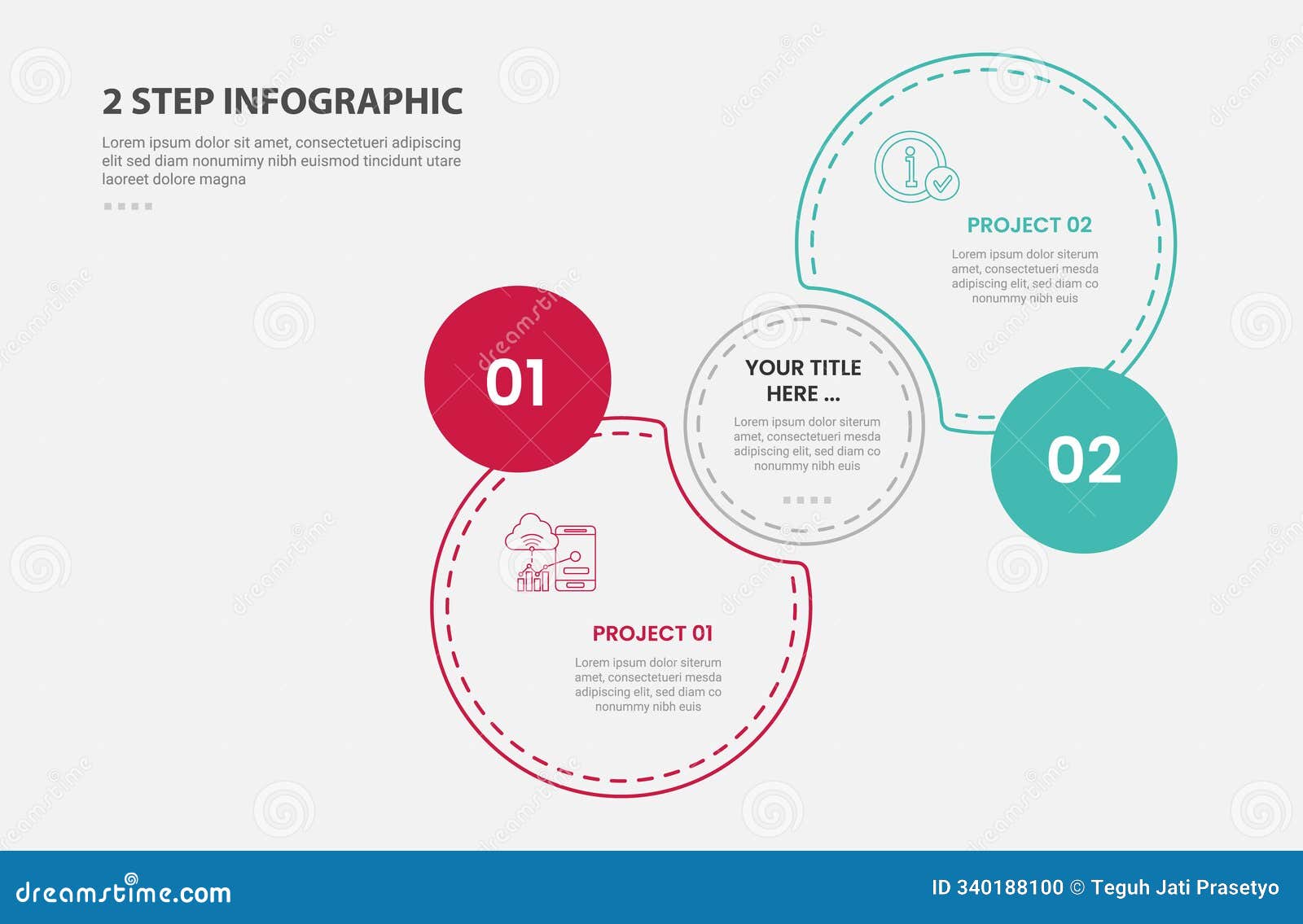 2 STEP INFOGRAPHIC

Lorem ipsum dolor sit amet, consectetueri adipiscing elit sed diam nonumimy nibh euismod tincidunt utare laoreet dolore magna

PROJECT 02

Lorem ipsum dolor siterum amet, consectetueri mesda adipiscing elit, sed diam co nonummy nibh euis

01

YOUR TITLE HERE ...

Lorem ipsum dolor siterum amet, consectetueri mesda adipiscing elit, sed diam co nonummy nibh euis

02

PROJECT 01

Lorem ipsum dolor siterum amet, consectetueri mesda adipiscing elit, sed diam co nonummy nibh euis

dreamstime.com

ID 340188100 © Teguh Jati Prasetyo