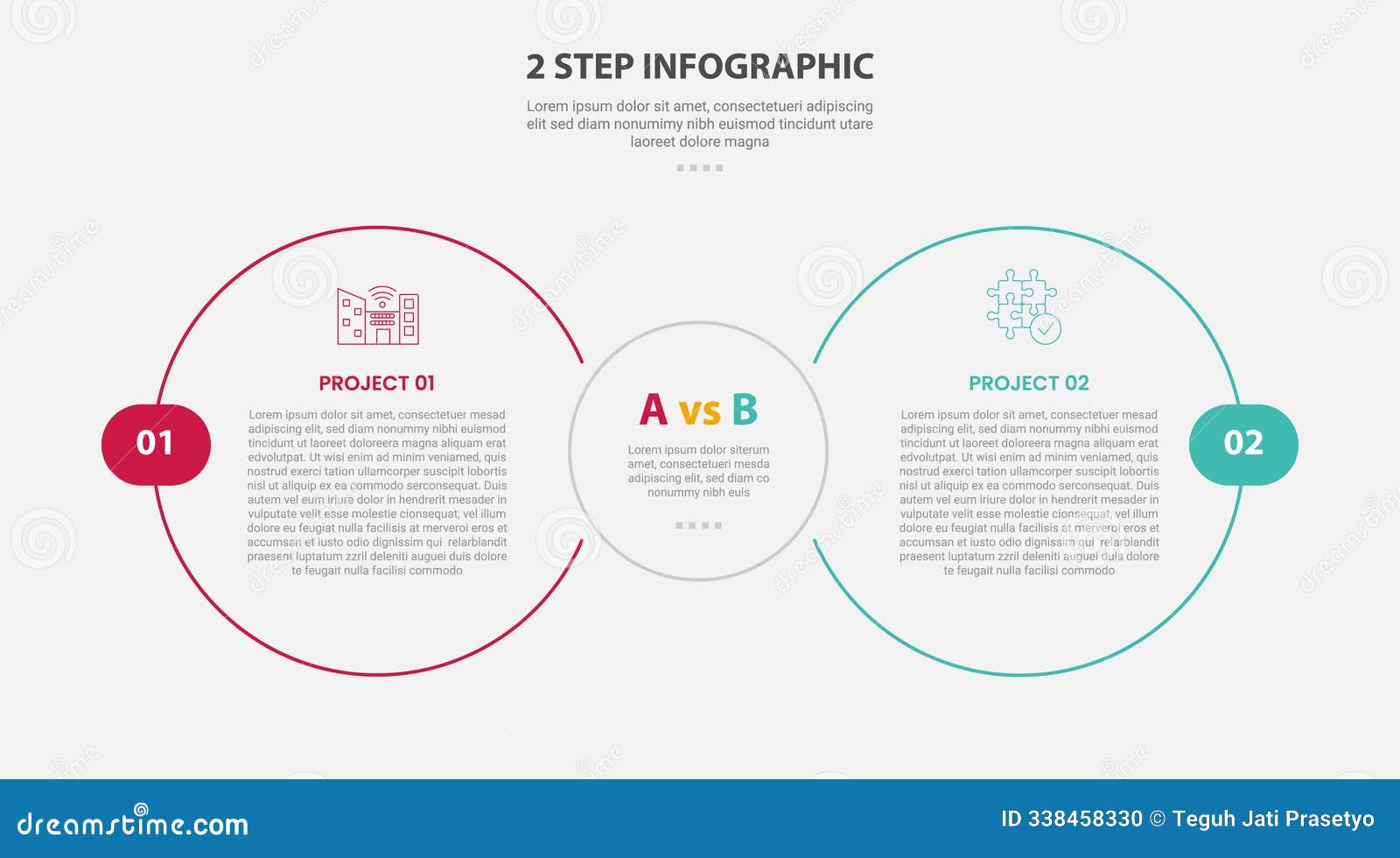 2 STEP INFOGRAPHIC

Lorem ipsum dolor sit amet, consectetueri adipiscing elit sed diam nonumimy nibh euismod tincidunt utare laoreet dolore magna

01

PROJECT 01

Lorem ipsum dolor sit amet, consectetuer mesad adipiscing elit, sed diam nonummy nibhi euismod tincidunt ut laoreet doloreera magna aliquam erat edvolutpat. Ut wisi enim ad minim veniamed, quis nostrud exerci tation ullamcorper suscipit lobortis nisl ut aliquip ex ea commodo serconsequat. Duis autem vel eum iriure dolor in hendrerit mesader in vulputate velit esse molestie cionsequat, vel illum dolore eu feugiat nulla facilisis at merveroi eros et accumsan et iusto odio dignissim qui relarblandit praesent luptatum zzril deleniti auguei duis dolore te feugait nulla facilisi commodo

A vs B

Lorem ipsum dolor siterum amet, consectetueri mesda adipiscing elit, sed diam co nonummy nibh euis

PROJECT 02

Lorem ipsum dolor sit amet, consectetuer mesad adipiscing elit, sed diam nonummy nibhi euismod tincidunt ut laoreet doloreera magna aliquam erat edvolutpat. Ut wisi enim ad minim veniamed, quis nostrud exerci tation ullamcorper suscipit lobortis nisl ut aliquip ex ea commodo serconsequat. Duis autem vel eum iriure dolor in hendrerit mesader in vulputate velit esse molestie cionsequat, vel illum dolore eu feugiat nulla facilisis at merveroi eros et accumsan et iusto odio dignissim qui relarblandit praesent luptatum zzril deleniti auguei duis dolore te feugait nulla facilisi commodo

02

dreamstime.com

ID 338458330 © Teguh Jati Prasetyo