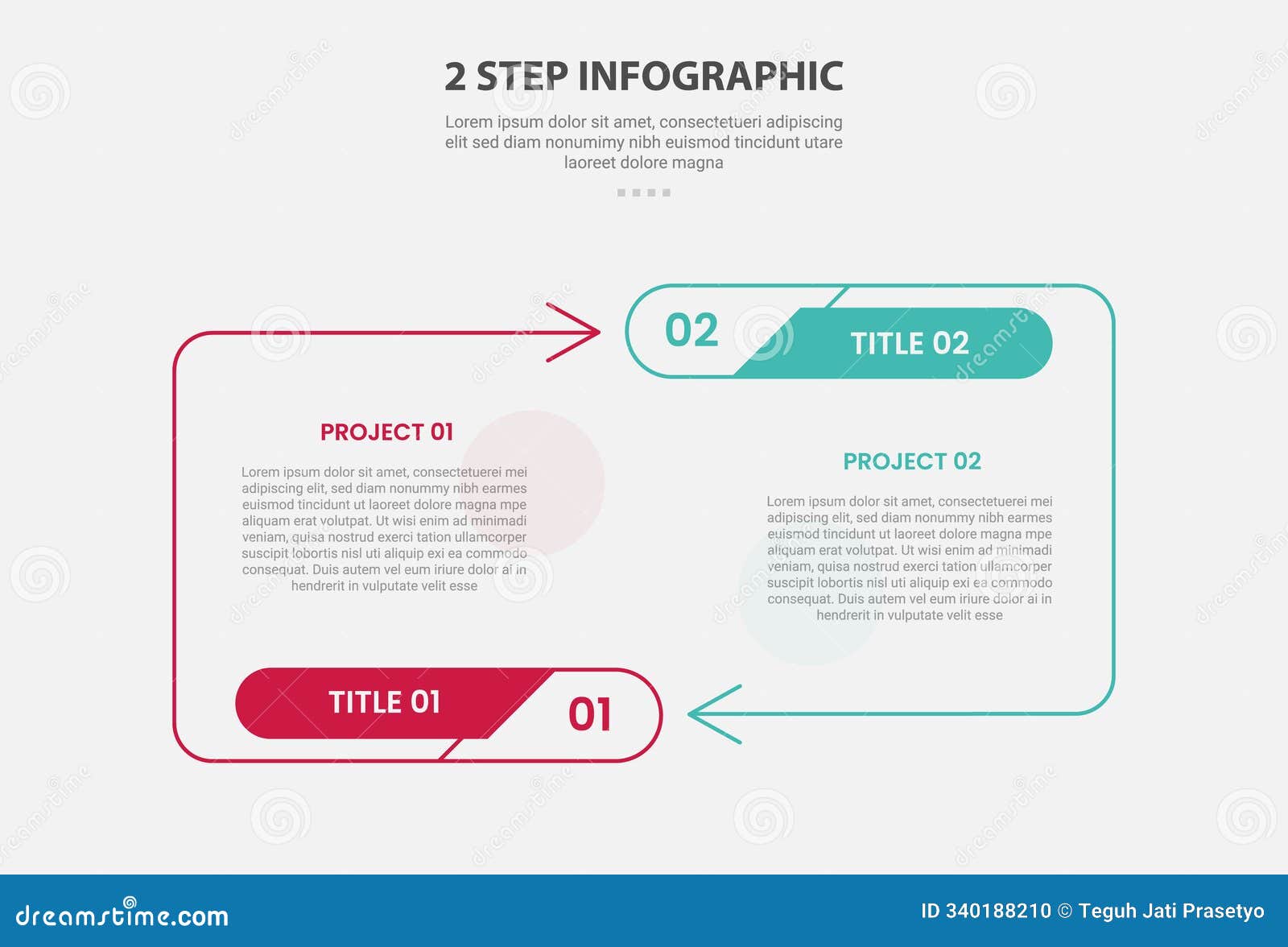 2 STEP INFOGRAPHIC

Lorem ipsum dolor sit amet, consectetueri adipiscing elit sed diam nonumimy nibh euismod tincidunt utare laoreet dolore magna

02

TITLE 02

PROJECT 01

Lorem ipsum dolor sit amet, consectetuerei mei adipiscing elit, sed diam nonummy nibh earmes euismod tincidunt ut laoreet dolore magna mpe aliquam erat volutpat. Ut wisi enim ad minimadi veniam, quisa nostrud exerci tation ullamcorper suscipit lobortis nisl uti aliquip exi ea commodo consequat. Duis autem vel eum iriure dolor ai in hendrerit in vulputate velit esse

PROJECT 02

Lorem ipsum dolor sit amet, consectetuerei mei adipiscing elit, sed diam nonummy nibh earmes euismod tincidunt ut laoreet dolore magna mpe aliquam erat volutpat. Ut wisi enim ad minimadi veniam, quisa nostrud exerci tation ullamcorper suscipit lobortis nisl uti aliquip exi ea commodo consequat. Duis autem vel eum iriure dolor ai in hendrerit in vulputate velit esse

TITLE 01

01

dreamstime.com

ID 340188210 © Teguh Jati Prasetyo