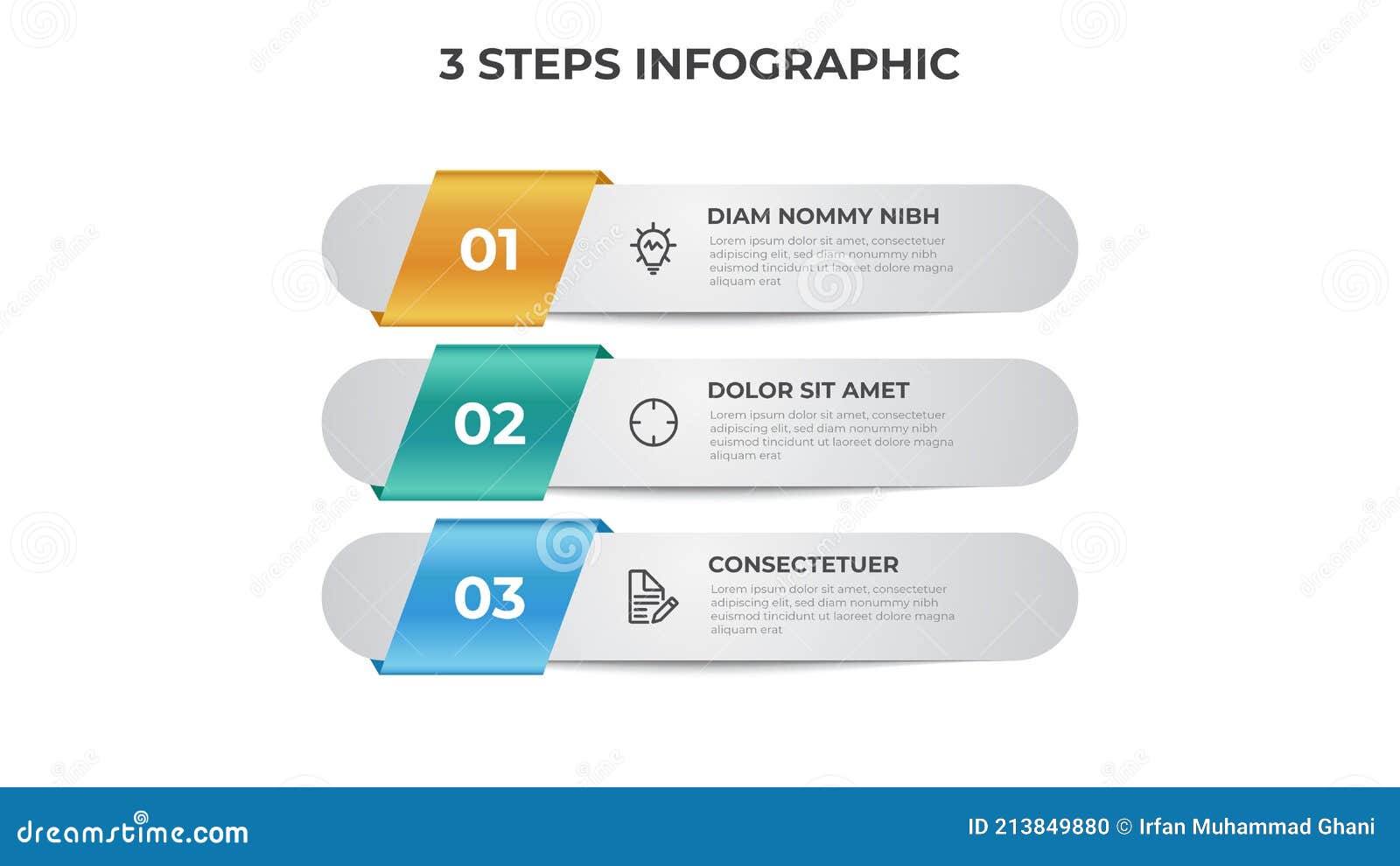 3 STEPS INFOGRAPHIC

01

DIAM NOMMY NIBH

Lorem ipsum dolor sit amet, consectetuer adipiscing elit, sed diam nonummy nibh euismod tincidunt ut laoreet dolore magna aliquam erat

02

DOLOR SIT AMET

Lorem ipsum dolor sit amet, consectetuer adipiscing elit, sed diam nonummy nibh euismod tincidunt ut laoreet dolore magna aliquam erat

03

CONSECTETUER

Lorem ipsum dolor sit amet, consectetuer adipiscing elit, sed diam nonummy nibh euismod tincidunt ut laoreet dolore magna aliquam erat

dreamstime.com

ID 213849880 © Irfan Muhammad Ghani