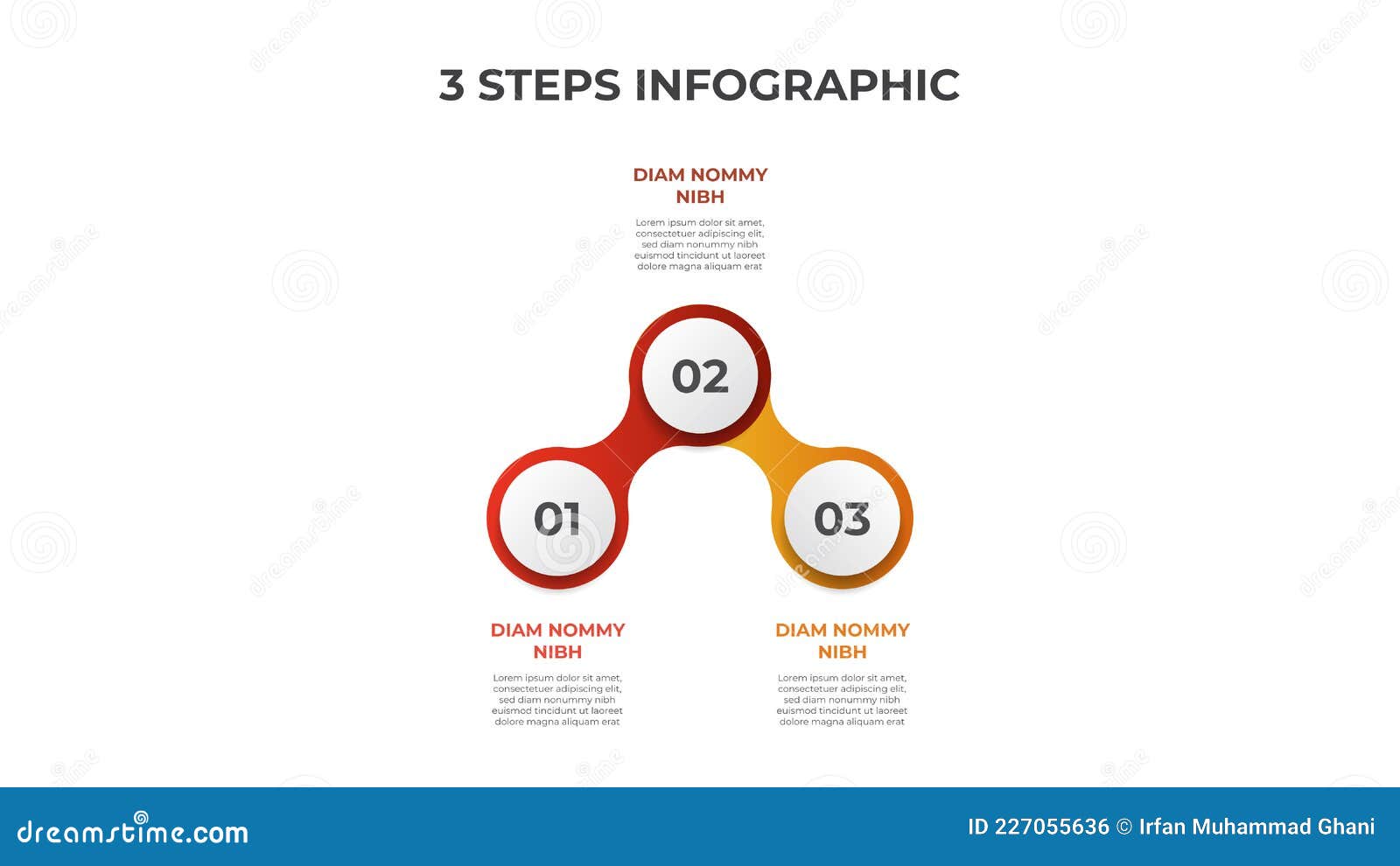 3 STEPS INFOGRAPHIC

DIAM NOMMY NIBH

Lorem ipsum dolor sit amet, consectetuer adipiscing elit, sed diam nonummy nibh euismod tincidunt ut laoreet dolore magna aliquam erat

02

01

03

DIAM NOMMY NIBH

Lorem ipsum dolor sit amet, consectetuer adipiscing elit, sed diam nonummy nibh euismod tincidunt ut laoreet dolore magna aliquam erat

DIAM NOMMY NIBH

Lorem ipsum dolor sit amet, consectetuer adipiscing elit, sed diam nonummy nibh euismod tincidunt ut laoreet dolore magna aliquam erat

dreamstime.com

ID 227055636 © Irfan Muhammad Ghani