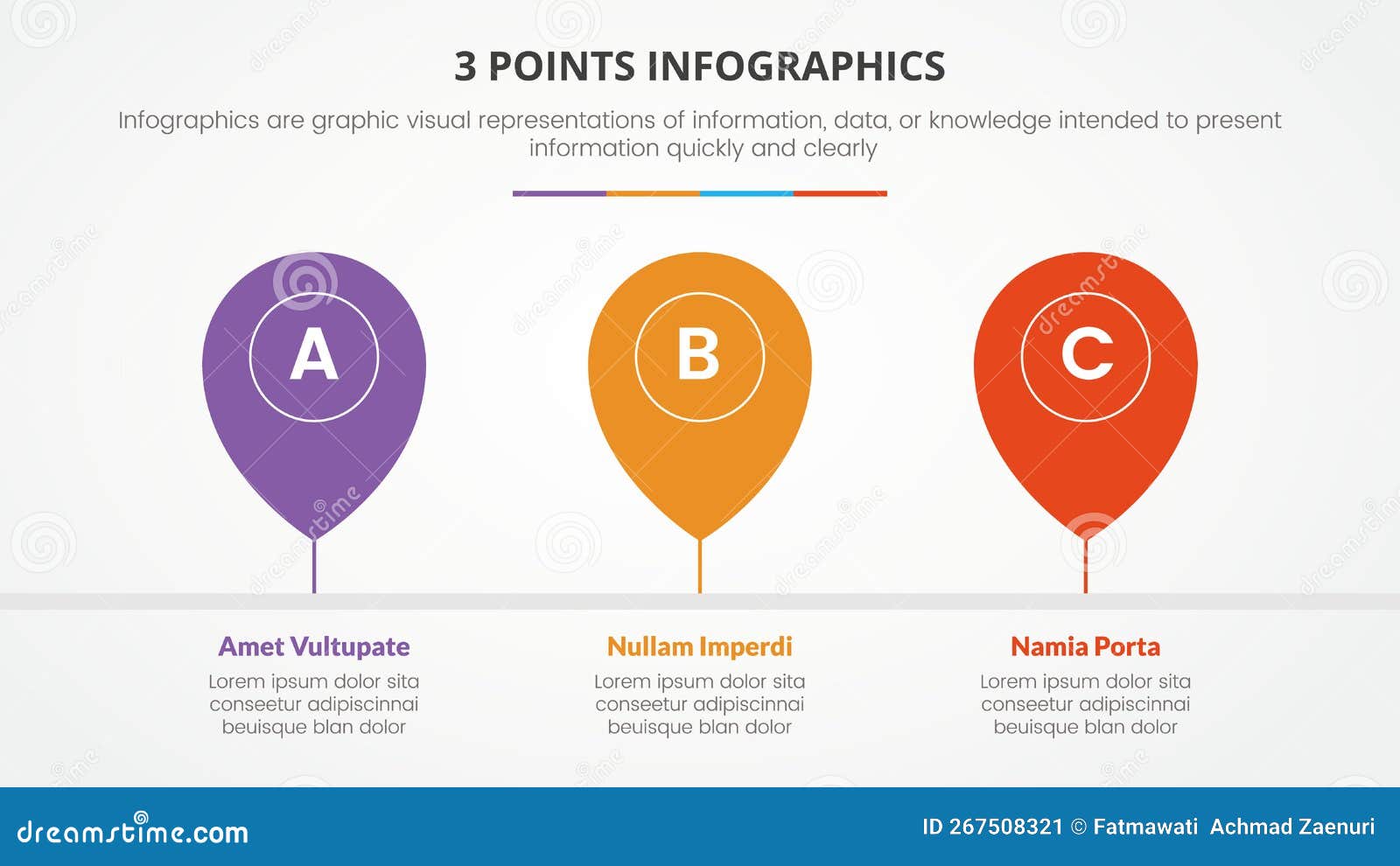 3 POINTS INFOGRAPHICS

Infographics are graphic visual representations of information, data, or knowledge intended to present information quickly and clearly

A

B

C

Amet Vultupate

Lorem ipsum dolor sita conseetur adipiscinnai beuisque blan dolor

Nullam Imperdi

Lorem ipsum dolor sita conseetur adipiscinnai beuisque blan dolor

Namia Porta

Lorem ipsum dolor sita conseetur adipiscinnai beuisque blan dolor

dreamstime.com

ID 267508321 © Fatmawati Achmad Zaenuri