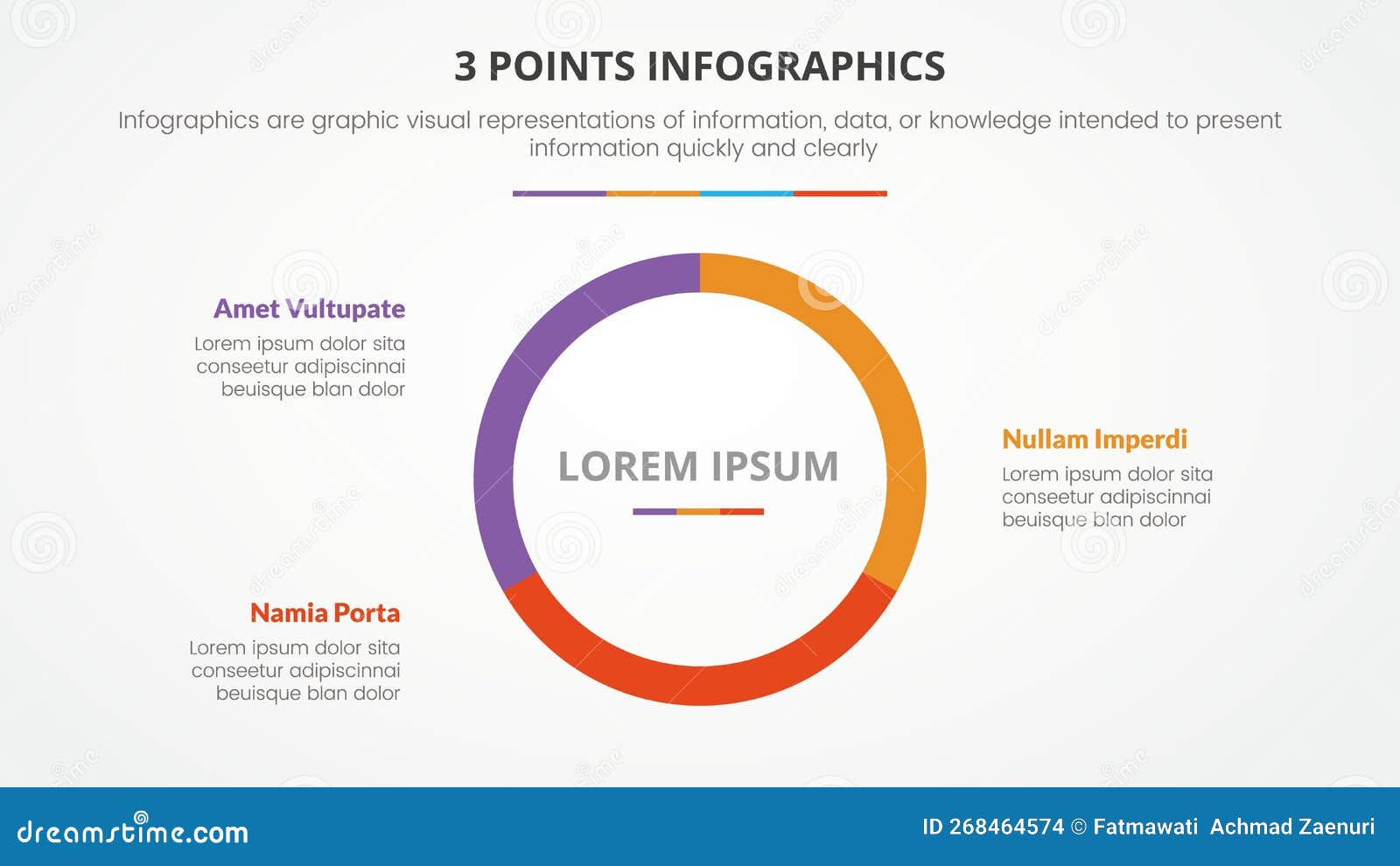 3 POINTS INFOGRAPHICS

Infographics are graphic visual representations of information, data, or knowledge intended to present information quickly and clearly

Amet Vultupate

Lorem ipsum dolor sita conseetur adipiscinnai beuisque blan dolor

LOREM IPSUM

Nullam Imperdi

Lorem ipsum dolor sita conseetur adipiscinnai beuisque blan dolor

Namia Porta

Lorem ipsum dolor sita conseetur adipiscinnai beuisque blan dolor

dreamstime.com

ID 268464574 © Fatmawati Achmad Zaenuri