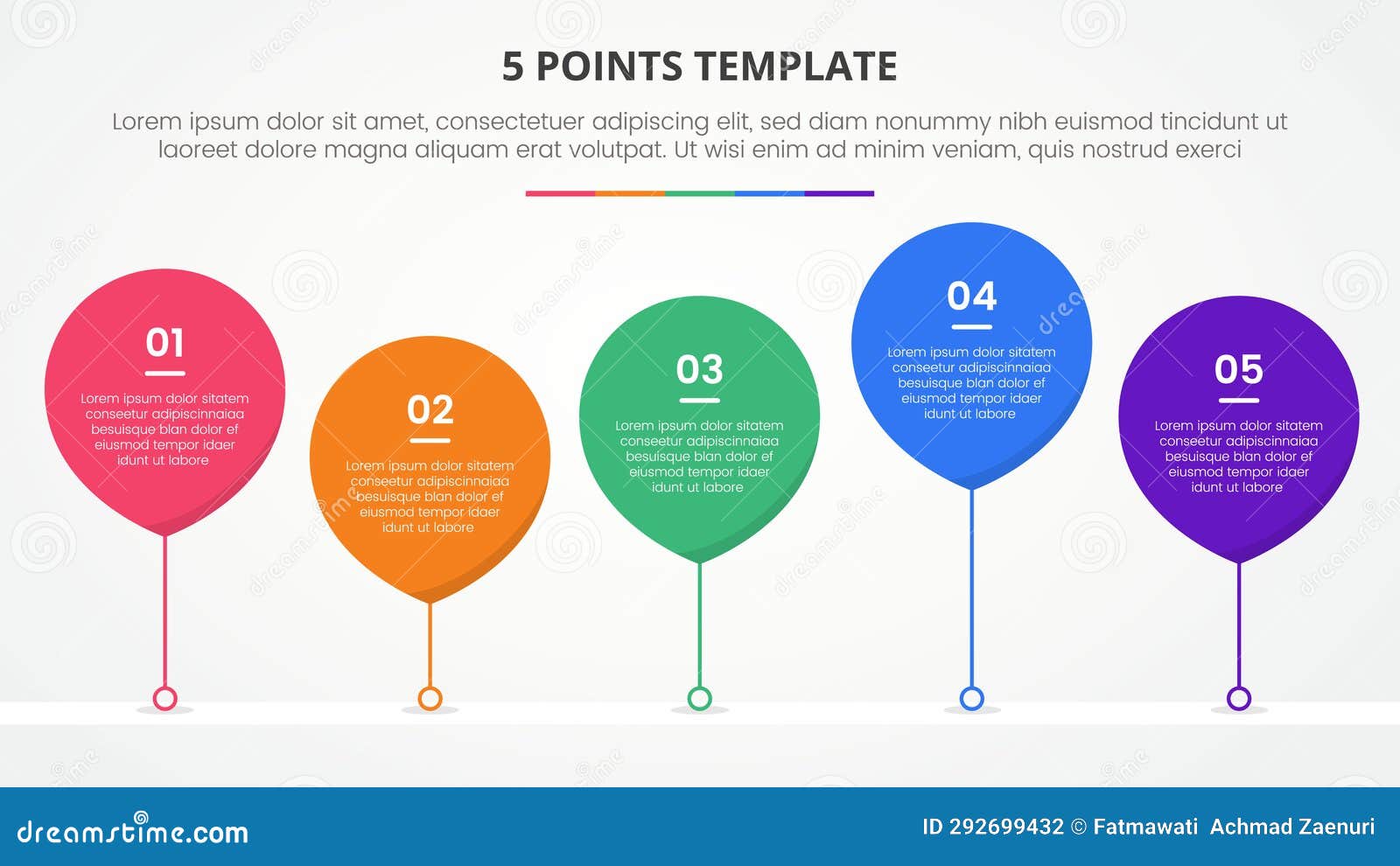 5 POINTS TEMPLATE

Lorem ipsum dolor sit amet, consectetuer adipiscing elit, sed diam nonummy nibh euismod tincidunt ut laoreet dolore magna aliquam erat volutpat. Ut wisi enim ad minim veniam, quis nostrud exerci

01

Lorem ipsum dolor sitatem conseetur adipiscinnaiaa besuisque blan dolor ef eiusmod tempor idaer idunt ut labore

02

Lorem ipsum dolor sitatem conseetur adipiscinnaiaa besuisque blan dolor ef eiusmod tempor idaer idunt ut labore

03

Lorem ipsum dolor sitatem conseetur adipiscinnaiaa besuisque blan dolor ef eiusmod tempor idaer idunt ut labore

04

Lorem ipsum dolor sitatem conseetur adipiscinnaiaa besuisque blan dolor ef eiusmod tempor idaer idunt ut labore

05

Lorem ipsum dolor sitatem conseetur adipiscinnaiaa besuisque blan dolor ef eiusmod tempor idaer idunt ut labore

dreamstime.com

ID 292699432 © Fatmawati Achmad Zaenuri