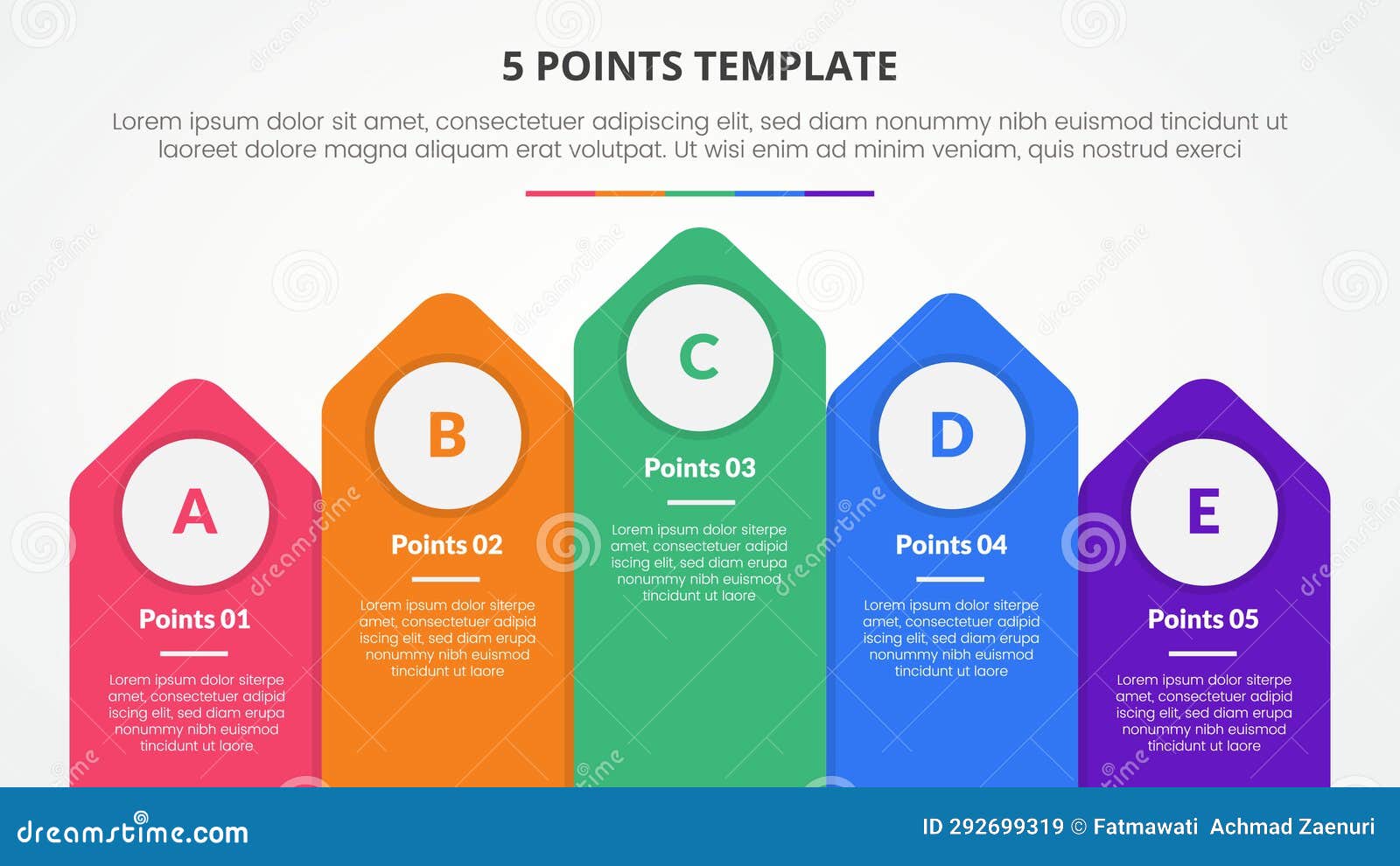 5 POINTS TEMPLATE

Lorem ipsum dolor sit amet, consectetuer adipiscing elit, sed diam nonummy nibh euismod tincidunt ut laoreet dolore magna aliquam erat volutpat. Ut wisi enim ad minim veniam, quis nostrud exerci

A

Points 01

Lorem ipsum dolor siterpe amet, consectetuer adipid iscing elit, sed diam erupa nonummy nibh euismod tincidunt ut laore

B

Points 02

Lorem ipsum dolor siterpe amet, consectetuer adipid iscing elit, sed diam erupa nonummy nibh euismod tincidunt ut laore

C

Points 03

Lorem ipsum dolor siterpe amet, consectetuer adipid iscing elit, sed diam erupa nonummy nibh euismod tincidunt ut laore

D

Points 04

Lorem ipsum dolor siterpe amet, consectetuer adipid iscing elit, sed diam erupa nonummy nibh euismod tincidunt ut laore

E

Points 05

Lorem ipsum dolor siterpe amet, consectetuer adipid iscing elit, sed diam erupa nonummy nibh euismod tincidunt ut laore

dreamstime.com

ID 292699319 © Fatmawati Achmad Zaenuri