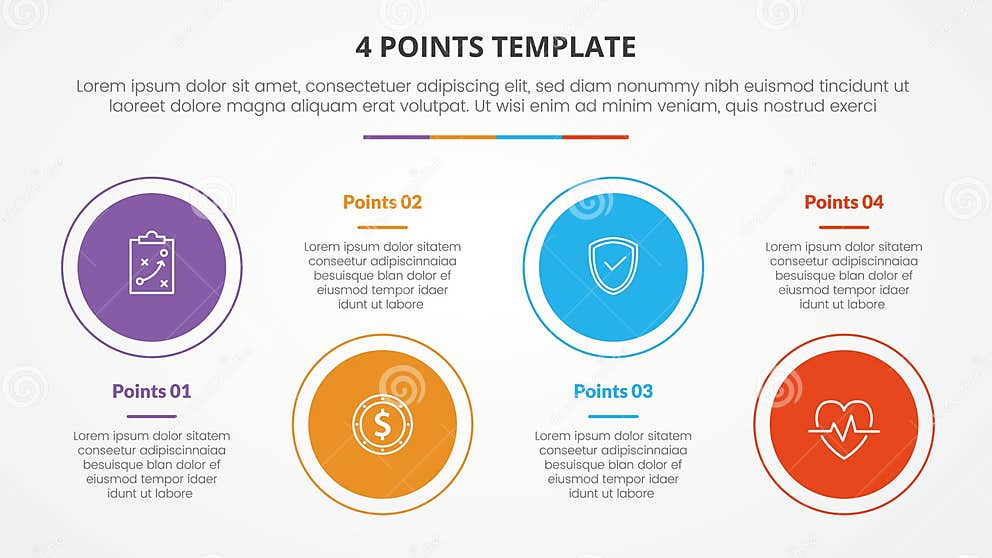 4 POINTS TEMPLATE

Lorem ipsum dolor sit amet, consectetuer adipiscing elit, sed diam nonummy nibh euismod tincidunt ut laoreet dolore magna aliquam erat volutpat. Ut wisi enim ad minim veniam, quis nostrud exerci

Points 01

Lorem ipsum dolor sitatem conseetur adipiscinnaiaa besuisque blan dolor ef eiusmod tempor idaer idunt ut labore

Points 02

Lorem ipsum dolor sitatem conseetur adipiscinnaiaa besuisque blan dolor ef eiusmod tempor idaer idunt ut labore

Points 03

Lorem ipsum dolor sitatem conseetur adipiscinnaiaa besuisque blan dolor ef eiusmod tempor idaer idunt ut labore

Points 04

Lorem ipsum dolor sitatem conseetur adipiscinnaiaa besuisque blan dolor ef eiusmod tempor idaer idunt ut labore