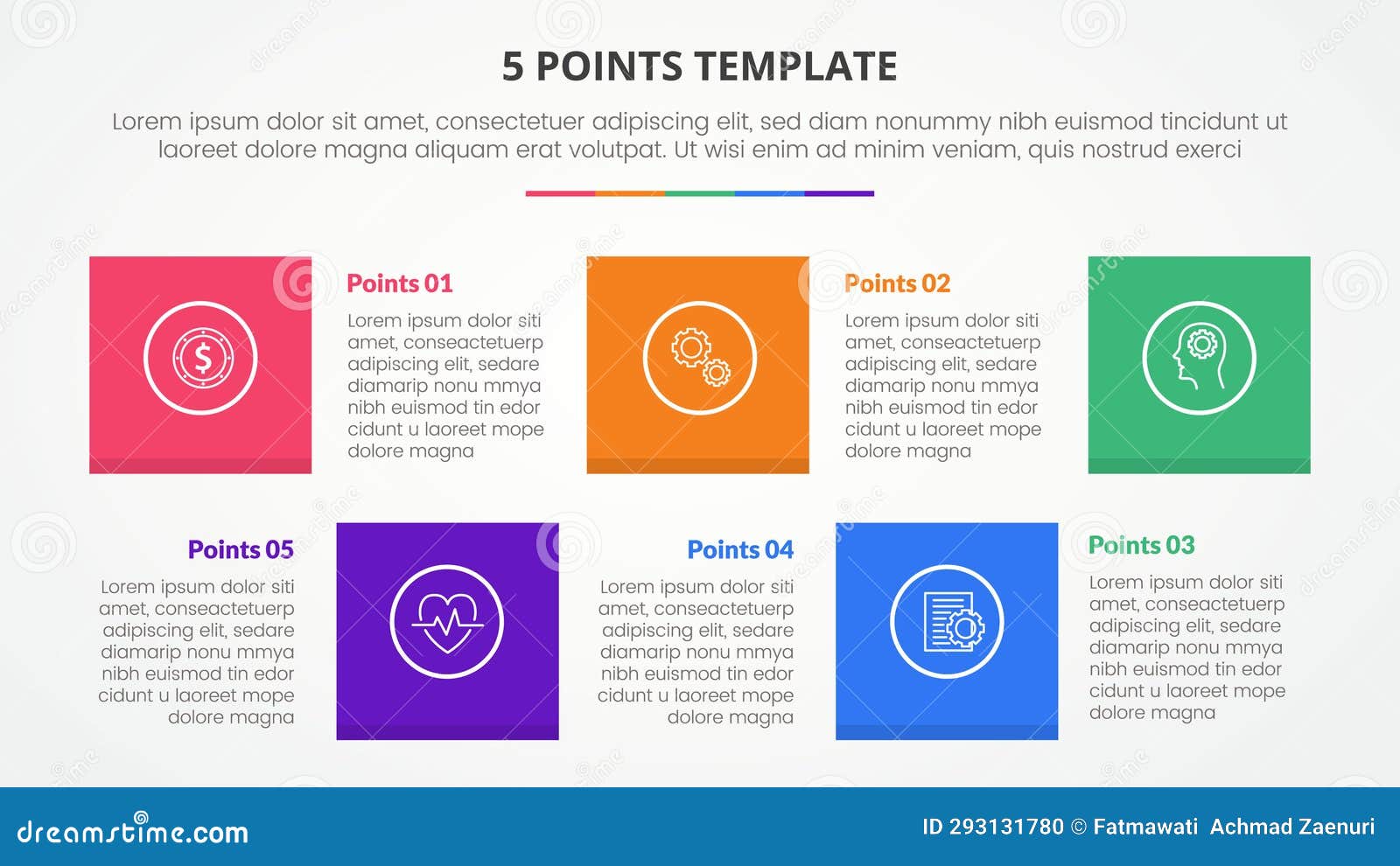 5 POINTS TEMPLATE

Lorem ipsum dolor sit amet, consectetuer adipiscing elit, sed diam nonummy nibh euismod tincidunt ut laoreet dolore magna aliquam erat volutpat. Ut wisi enim ad minim veniam, quis nostrud exerci

Points 01

Lorem ipsum dolor siti amet, conseactetuerp adipiscing elit, sedare diamarip nonu mmya nibh euismod tin edor cidunt u laoreet mope dolore magna

Points 02

Lorem ipsum dolor siti amet, conseactetuerp adipiscing elit, sedare diamarip nonu mmya nibh euismod tin edor cidunt u laoreet mope dolore magna

Points 05

Lorem ipsum dolor siti amet, conseactetuerp adipiscing elit, sedare diamarip nonu mmya nibh euismod tin edor cidunt u laoreet mope dolore magna

Points 04

Lorem ipsum dolor siti amet, conseactetuerp adipiscing elit, sedare diamarip nonu mmya nibh euismod tin edor cidunt u laoreet mope dolore magna

Points 03

Lorem ipsum dolor siti amet, conseactetuerp adipiscing elit, sedare diamarip nonu mmya nibh euismod tin edor cidunt u laoreet mope dolore magna

dreamstime.com

ID 293131780 © Fatmawati Achmad Zaenuri