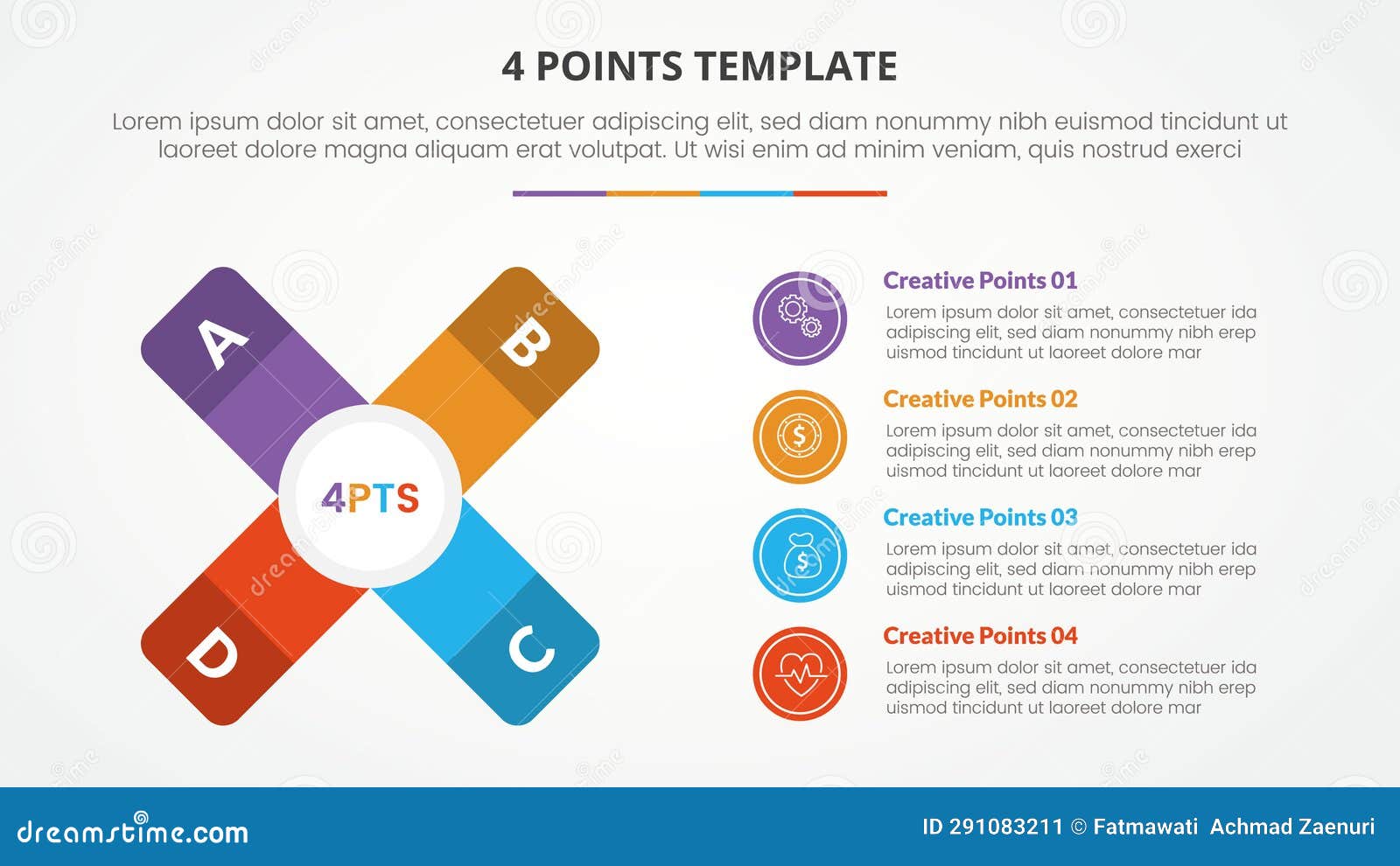 4 POINTS TEMPLATE

Lorem ipsum dolor sit amet, consectetuer adipiscing elit, sed diam nonummy nibh euismod tincidunt ut laoreet dolore magna aliquam erat volutpat. Ut wisi enim ad minim veniam, quis nostrud exerci

A

B

4PTS

D

C

Creative Points 01
Lorem ipsum dolor sit amet, consectetuer ida adipiscing elit, sed diam nonummy nibh erep uismod tincidunt ut laoreet dolore mar

Creative Points 02
Lorem ipsum dolor sit amet, consectetuer ida adipiscing elit, sed diam nonummy nibh erep uismod tincidunt ut laoreet dolore mar

Creative Points 03
Lorem ipsum dolor sit amet, consectetuer ida adipiscing elit, sed diam nonummy nibh erep uismod tincidunt ut laoreet dolore mar

Creative Points 04
Lorem ipsum dolor sit amet, consectetuer ida adipiscing elit, sed diam nonummy nibh erep uismod tincidunt ut laoreet dolore mar

dreamstime.com

ID 291083211 © Fatmawati Achmad Zaenuri