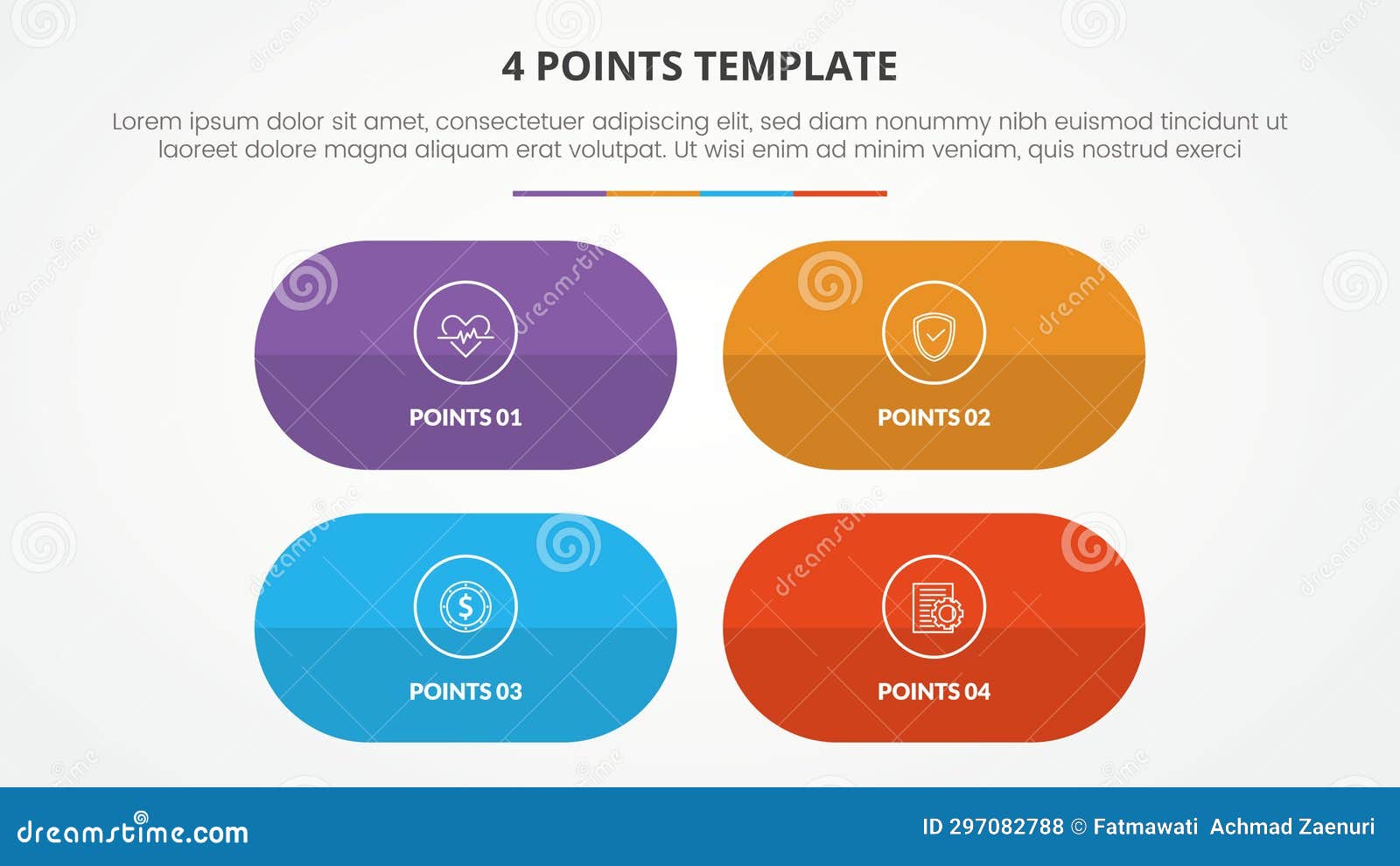 4 POINTS TEMPLATE

Lorem ipsum dolor sit amet, consectetuer adipiscing elit, sed diam nonummy nibh euismod tincidunt ut laoreet dolore magna aliquam erat volutpat. Ut wisi enim ad minim veniam, quis nostrud exerci

POINTS 01

POINTS 02

POINTS 03

POINTS 04

dreamstime.com

ID 297082788 © Fatmawati Achmad Zaenuri