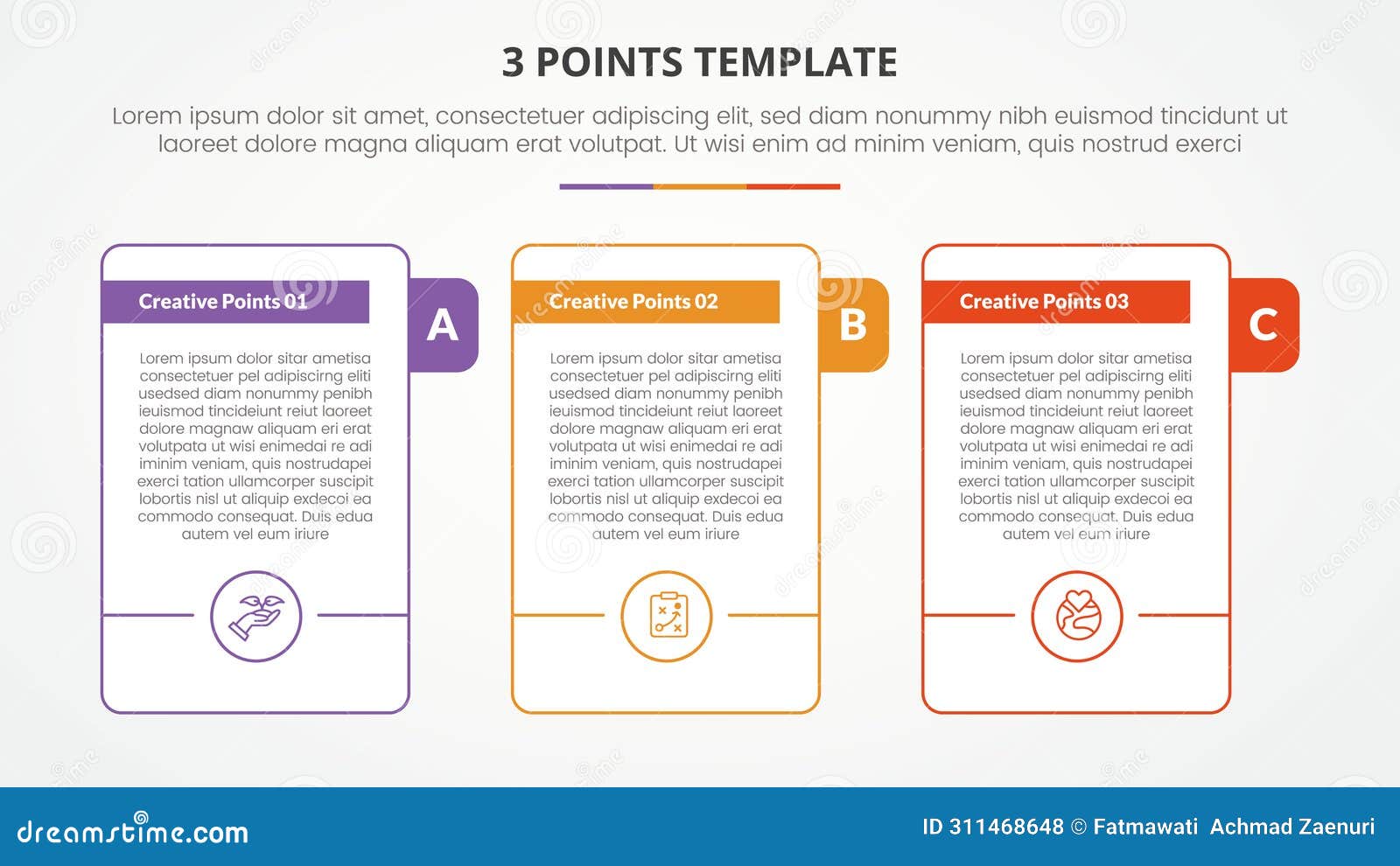 3 POINTS TEMPLATE

Lorem ipsum dolor sit amet, consectetuer adipiscing elit, sed diam nonummy nibh euismod tincidunt ut laoreet dolore magna aliquam erat volutpat. Ut wisi enim ad minim veniam, quis nostrud exerci

Creative Points 01

A

Lorem ipsum dolor sitar ametisa consectetuer pel adipiscirng eliti usedsed diam nonummy penibh ieuismod tincideiunt reiut laoreet dolore magnaw aliquam eri erat volutpata ut wisi enimedai re adi iminim veniam, quis nostrudapei exerci tation ullamcorper suscipit lobortis nisl ut aliquip exdecoi ea commodo consequat. Duis edua autem vel eum iriure

Creative Points 02

B

Lorem ipsum dolor sitar ametisa consectetuer pel adipiscirng eliti usedsed diam nonummy penibh ieuismod tincideiunt reiut laoreet dolore magnaw aliquam eri erat volutpata ut wisi enimedai re adi iminim veniam, quis nostrudapei exerci tation ullamcorper suscipit lobortis nisl ut aliquip exdecoi ea commodo consequat. Duis edua autem vel eum iriure

Creative Points 03

C

Lorem ipsum dolor sitar ametisa consectetuer pel adipiscirng eliti usedsed diam nonummy penibh ieuismod tincideiunt reiut laoreet dolore magnaw aliquam eri erat volutpata ut wisi enimedai re adi iminim veniam, quis nostrudapei exerci tation ullamcorper suscipit lobortis nisl ut aliquip exdecoi ea commodo consequat. Duis edua autem vel eum iriure

dreamstime.com

ID 311468648 © Fatmawati Achmad Zaenuri