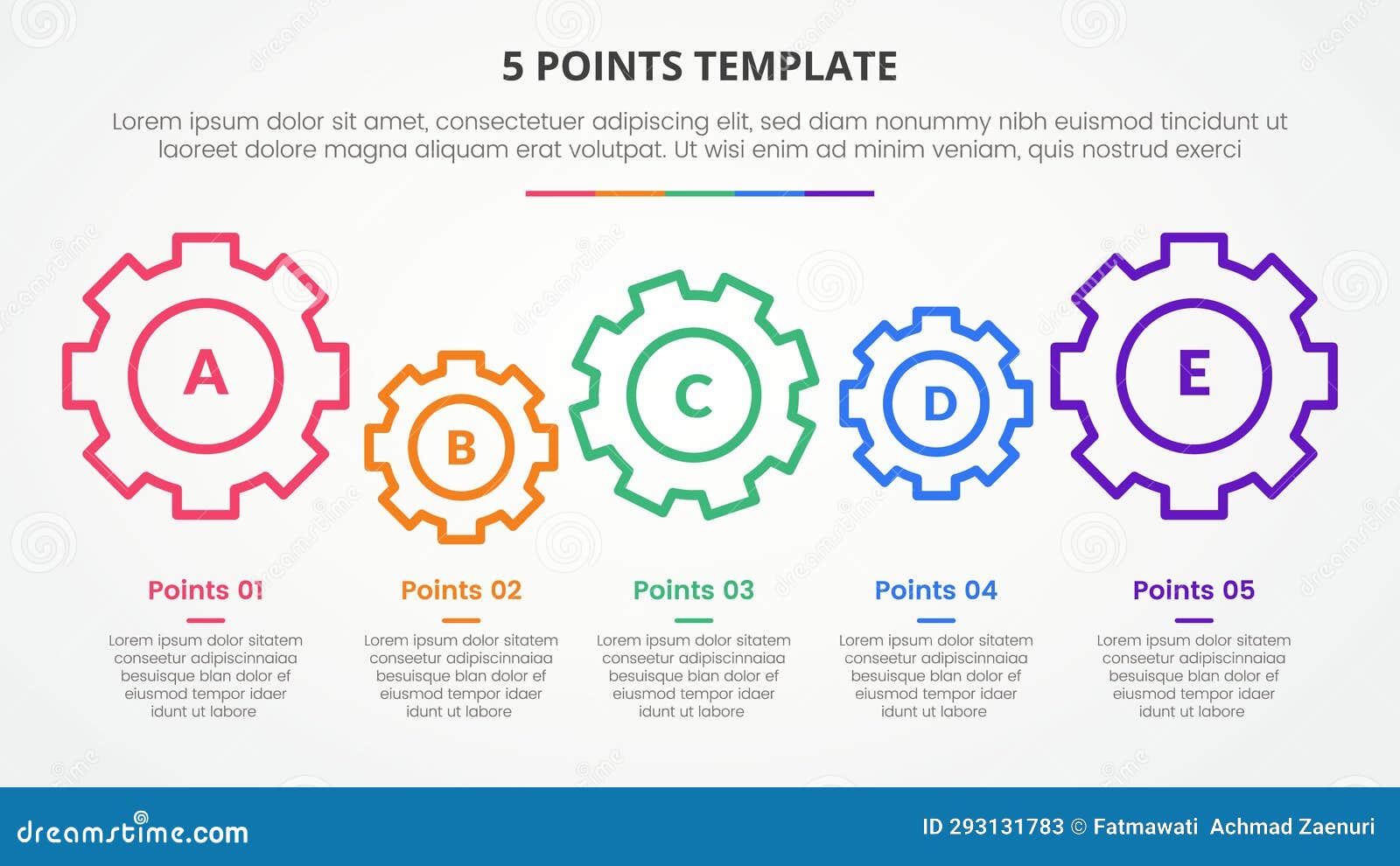 5 POINTS TEMPLATE

Lorem ipsum dolor sit amet, consectetuer adipiscing elit, sed diam nonummy nibh euismod tincidunt ut laoreet dolore magna aliquam erat volutpat. Ut wisi enim ad minim veniam, quis nostrud exerci

A

B

C

D

E

Points 01

Lorem ipsum dolor sitatem conseetur adipiscinnaiaa besuisque blan dolor ef eiusmod tempor idaer idunt ut labore

Points 02

Lorem ipsum dolor sitatem conseetur adipiscinnaiaa besuisque blan dolor ef eiusmod tempor idaer idunt ut labore

Points 03

Lorem ipsum dolor sitatem conseetur adipiscinnaiaa besuisque blan dolor ef eiusmod tempor idaer idunt ut labore

Points 04

Lorem ipsum dolor sitatem conseetur adipiscinnaiaa besuisque blan dolor ef eiusmod tempor idaer idunt ut labore

Points 05

Lorem ipsum dolor sitatem conseetur adipiscinnaiaa besuisque blan dolor ef eiusmod tempor idaer idunt ut labore

dreamstime.com

ID 293131783 © Fatmawati Achmad Zaenuri