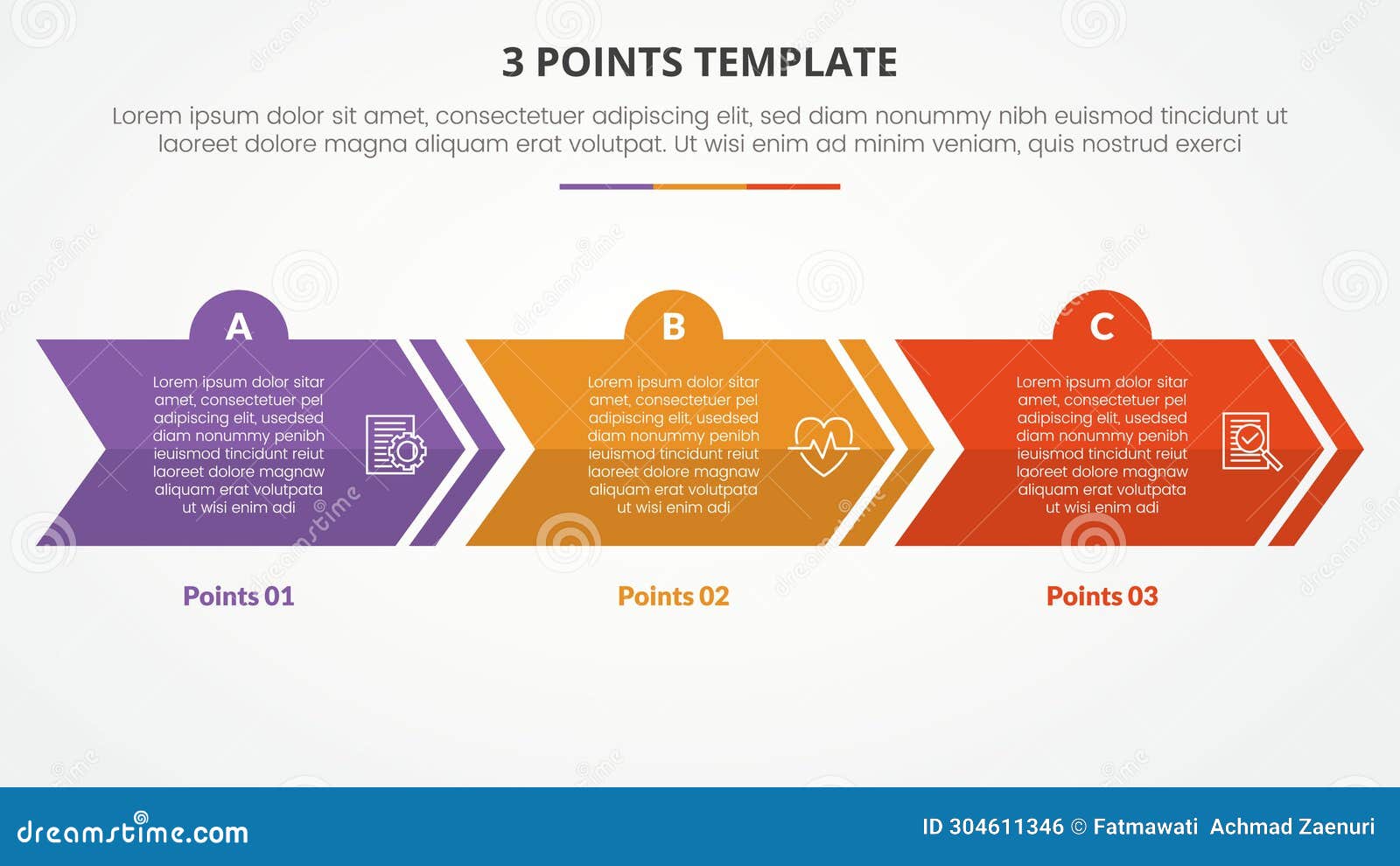 3 POINTS TEMPLATE

Lorem ipsum dolor sit amet, consectetuer adipiscing elit, sed diam nonummy nibh euismod tincidunt ut laoreet dolore magna aliquam erat volutpat. Ut wisi enim ad minim veniam, quis nostrud exerci

A

Lorem ipsum dolor sitar amet, consectetuer pel adipiscing elit, usedsed diam nonummy penibh ieuismod tincidunt reiut laoreet dolore magnaw aliquam erat volutpata ut wisi enim adi

Points 01

B

Lorem ipsum dolor sitar amet, consectetuer pel adipiscing elit, usedsed diam nonummy penibh ieuismod tincidunt reiut laoreet dolore magnaw aliquam erat volutpata ut wisi enim adi

Points 02

C

Lorem ipsum dolor sitar amet, consectetuer pel adipiscing elit, usedsed diam nonummy penibh ieuismod tincidunt reiut laoreet dolore magnaw aliquam erat volutpata ut wisi enim adi

Points 03

dreamstime.com

ID 304611346 © Fatmawati Achmad Zaenuri