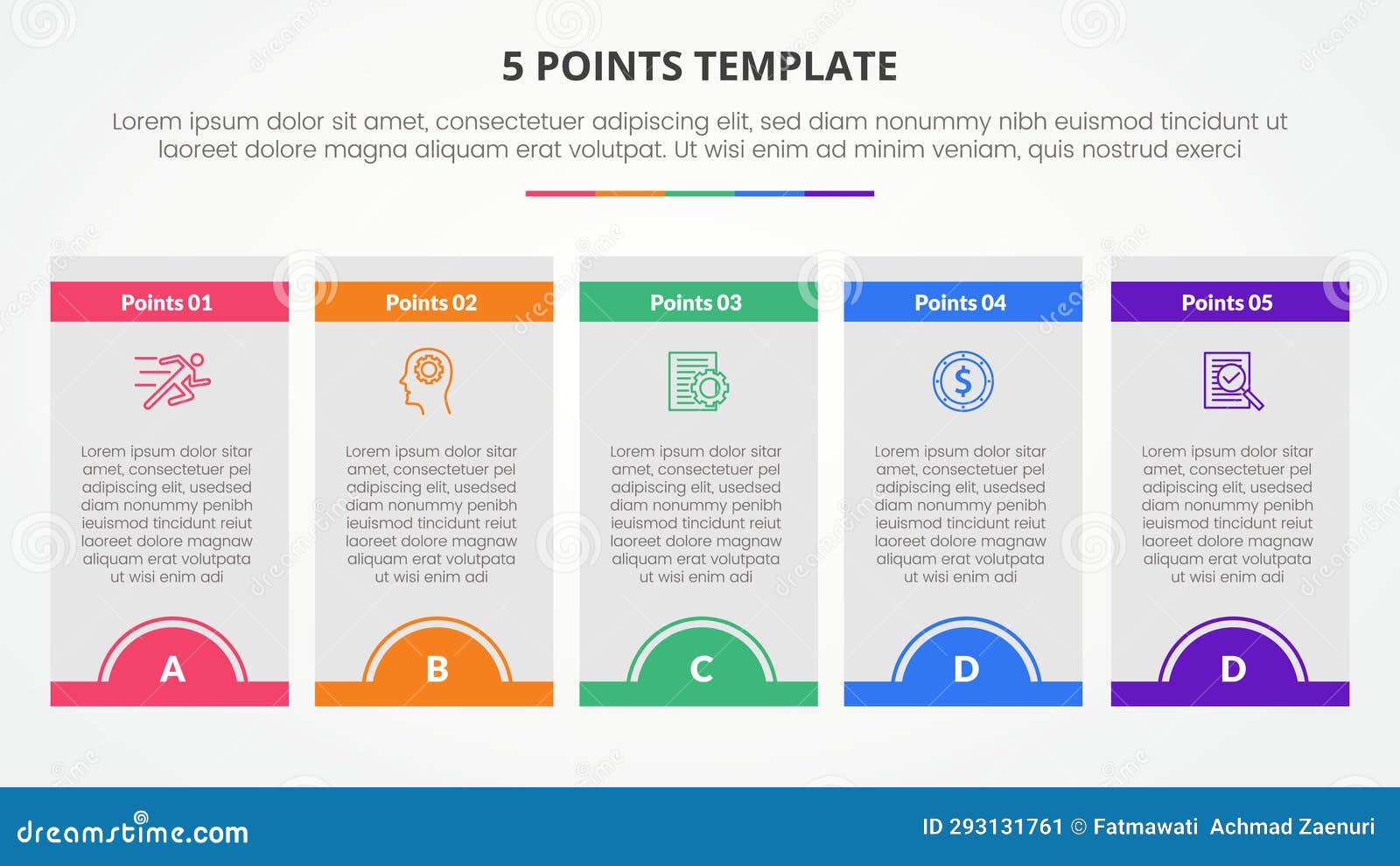 5 POINTS TEMPLATE

Lorem ipsum dolor sit amet, consectetuer adipiscing elit, sed diam nonummy nibh euismod tincidunt ut laoreet dolore magna aliquam erat volutpat. Ut wisi enim ad minim veniam, quis nostrud exerci

Points 01

Lorem ipsum dolor sitar amet, consectetuer pel adipiscing elit, usedsed diam nonummy penibh ieuismod tincidunt reiut laoreet dolore magnaw aliquam erat volutpata ut wisi enim adi

A

Points 02

Lorem ipsum dolor sitar amet, consectetuer pel adipiscing elit, usedsed diam nonummy penibh ieuismod tincidunt reiut laoreet dolore magnaw aliquam erat volutpata ut wisi enim adi

B

Points 03

Lorem ipsum dolor sitar amet, consectetuer pel adipiscing elit, usedsed diam nonummy penibh ieuismod tincidunt reiut laoreet dolore magnaw aliquam erat volutpata ut wisi enim adi

C

Points 04

Lorem ipsum dolor sitar amet, consectetuer pel adipiscing elit, usedsed diam nonummy penibh ieuismod tincidunt reiut laoreet dolore magnaw aliquam erat volutpata ut wisi enim adi

D

Points 05

Lorem ipsum dolor sitar amet, consectetuer pel adipiscing elit, usedsed diam nonummy penibh ieuismod tincidunt reiut laoreet dolore magnaw aliquam erat volutpata ut wisi enim adi

D

dreamstime.com

ID 293131761 © Fatmawati Achmad Zaenuri