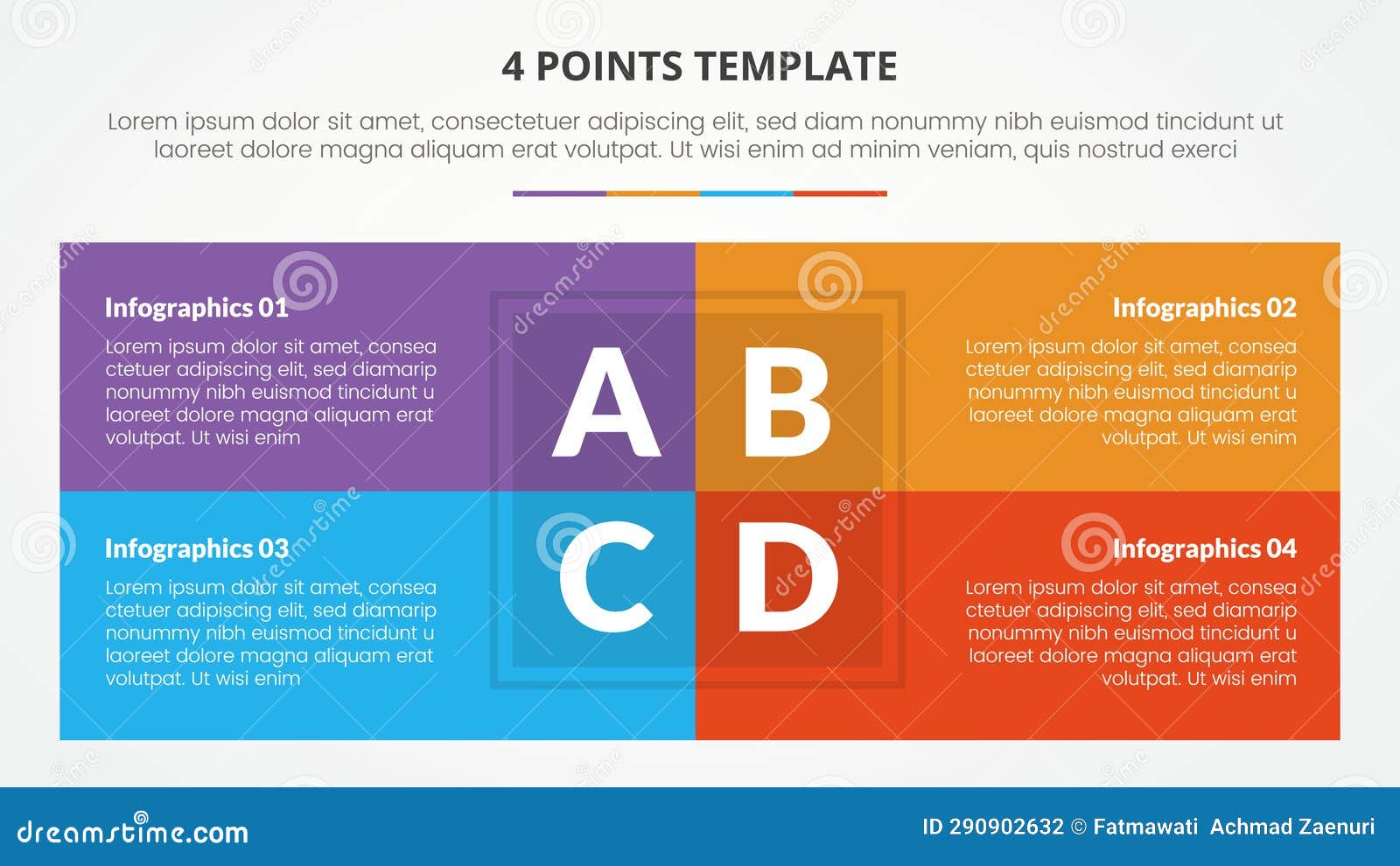 4 POINTS TEMPLATE

Lorem ipsum dolor sit amet, consectetuer adipiscing elit, sed diam nonummy nibh euismod tincidunt ut laoreet dolore magna aliquam erat volutpat. Ut wisi enim ad minim veniam, quis nostrud exerci

Infographics 01

Lorem ipsum dolor sit amet, consea ctetuer adipiscing elit, sed diamarip nonummy nibh euismod tincidunt u laoreet dolore magna aliquam erat volutpat. Ut wisi enim

A

B

Infographics 02

Lorem ipsum dolor sit amet, consea ctetuer adipiscing elit, sed diamarip nonummy nibh euismod tincidunt u laoreet dolore magna aliquam erat volutpat. Ut wisi enim

Infographics 03

Lorem ipsum dolor sit amet, consea ctetuer adipiscing elit, sed diamarip nonummy nibh euismod tincidunt u laoreet dolore magna aliquam erat volutpat. Ut wisi enim

C

D

Infographics 04

Lorem ipsum dolor sit amet, consea ctetuer adipiscing elit, sed diamarip nonummy nibh euismod tincidunt u laoreet dolore magna aliquam erat volutpat. Ut wisi enim

dreamstime.com

ID 290902632 © Fatmawati Achmad Zaenuri