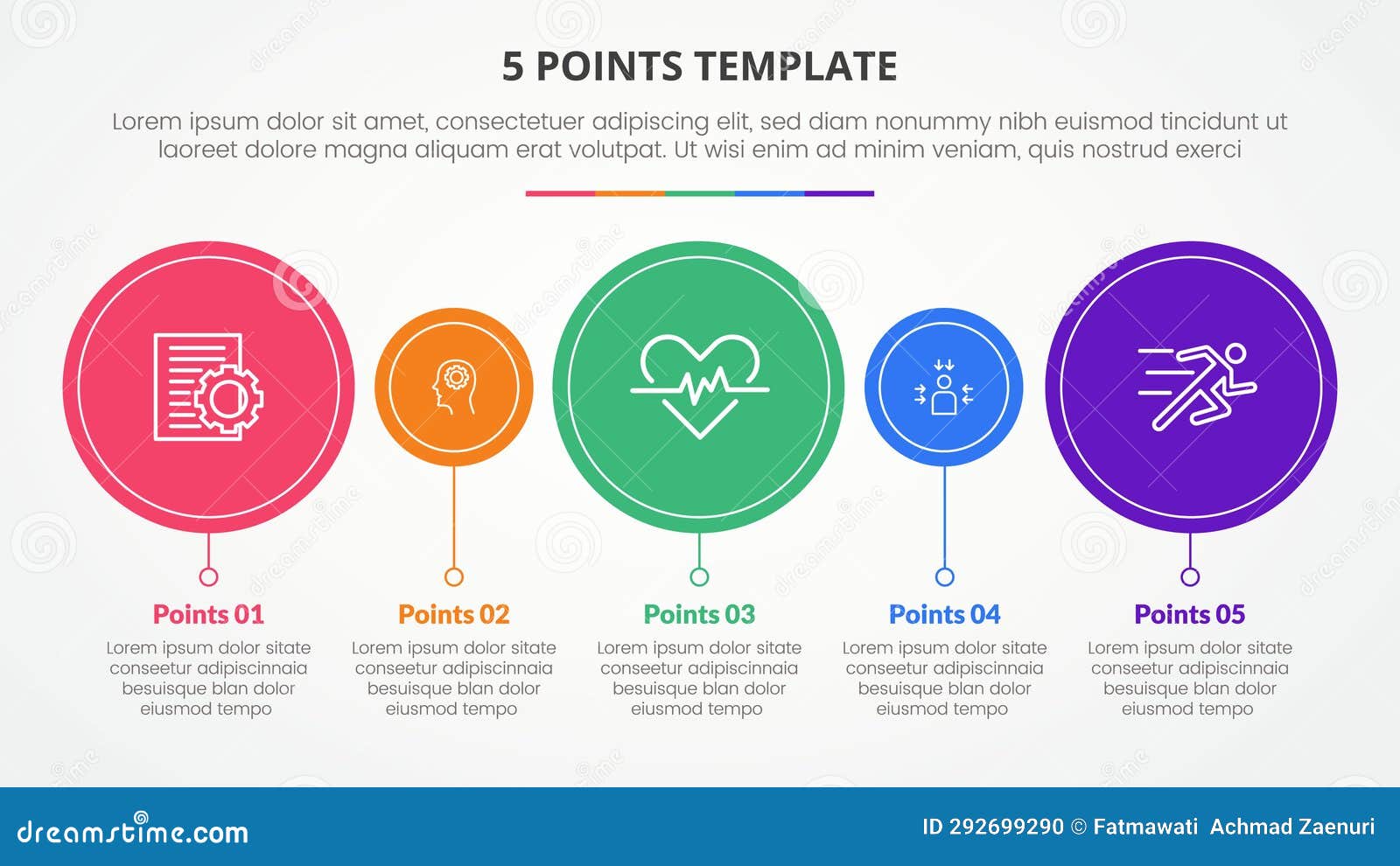 5 POINTS TEMPLATE

Lorem ipsum dolor sit amet, consectetuer adipiscing elit, sed diam nonummy nibh euismod tincidunt ut laoreet dolore magna aliquam erat volutpat. Ut wisi enim ad minim veniam, quis nostrud exerci

Points 01
Lorem ipsum dolor sitate conseetur adipiscinnaia besuisque blan dolor eiusmod tempo

Points 02
Lorem ipsum dolor sitate conseetur adipiscinnaia besuisque blan dolor eiusmod tempo

Points 03
Lorem ipsum dolor sitate conseetur adipiscinnaia besuisque blan dolor eiusmod tempo

Points 04
Lorem ipsum dolor sitate conseetur adipiscinnaia besuisque blan dolor eiusmod tempo

Points 05
Lorem ipsum dolor sitate conseetur adipiscinnaia besuisque blan dolor eiusmod tempo

dreamstime.com
ID 292699290 © Fatmawati Achmad Zaenuri