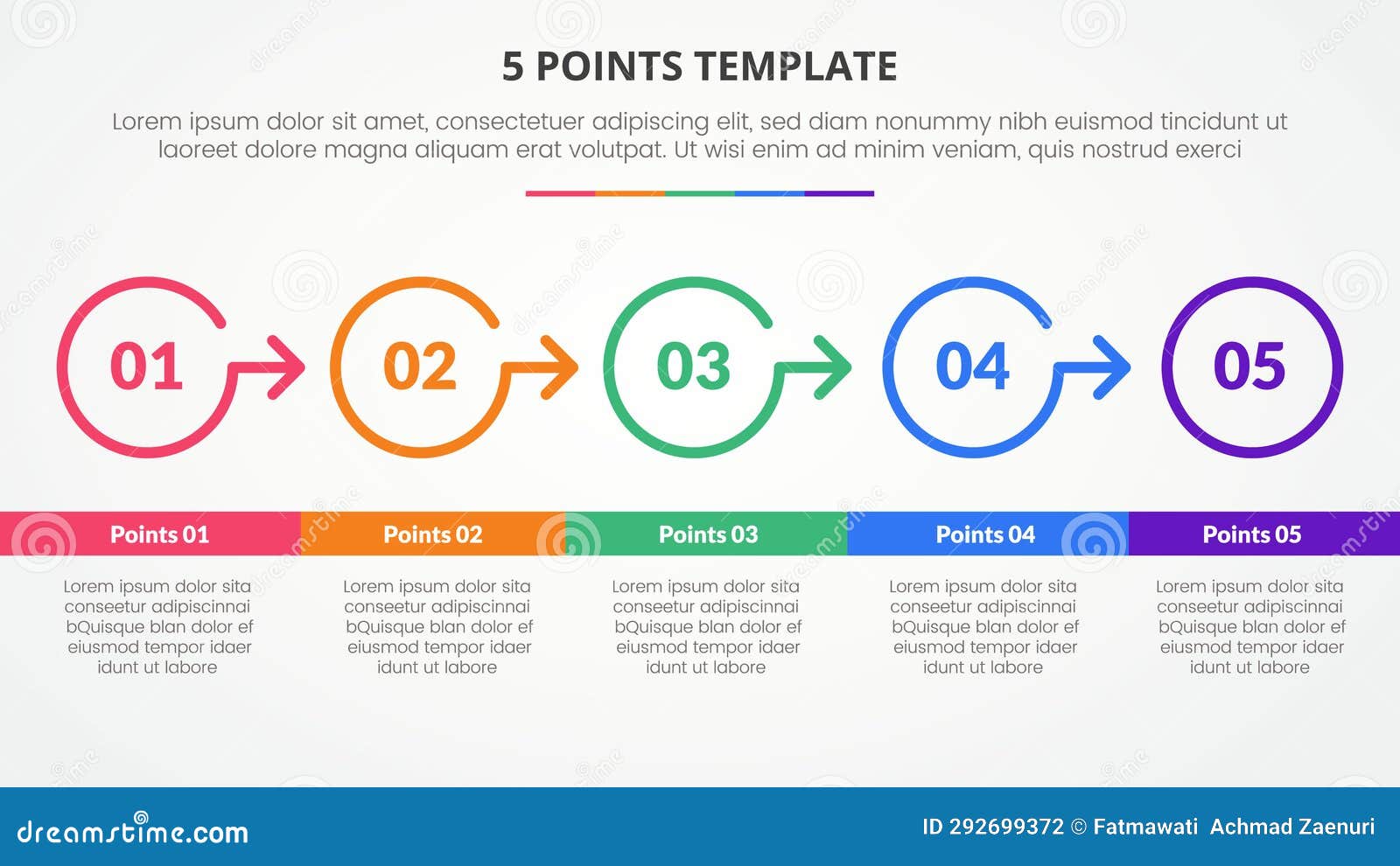 5 POINTS TEMPLATE

Lorem ipsum dolor sit amet, consectetuer adipiscing elit, sed diam nonummy nibh euismod tincidunt ut laoreet dolore magna aliquam erat volutpat. Ut wisi enim ad minim veniam, quis nostrud exerci

01

02

03

04

05

Points 01

Lorem ipsum dolor sita conseetur adipiscinnai bQuisque blan dolor ef eiusmod tempor idaer idunt ut labore

Points 02

Lorem ipsum dolor sita conseetur adipiscinnai bQuisque blan dolor ef eiusmod tempor idaer idunt ut labore

Points 03

Lorem ipsum dolor sita conseetur adipiscinnai bQuisque blan dolor ef eiusmod tempor idaer idunt ut labore

Points 04

Lorem ipsum dolor sita conseetur adipiscinnai bQuisque blan dolor ef eiusmod tempor idaer idunt ut labore

Points 05

Lorem ipsum dolor sita conseetur adipiscinnai bQuisque blan dolor ef eiusmod tempor idaer idunt ut labore

dreamstime.com

ID 292699372 © Fatmawati Achmad Zaenuri