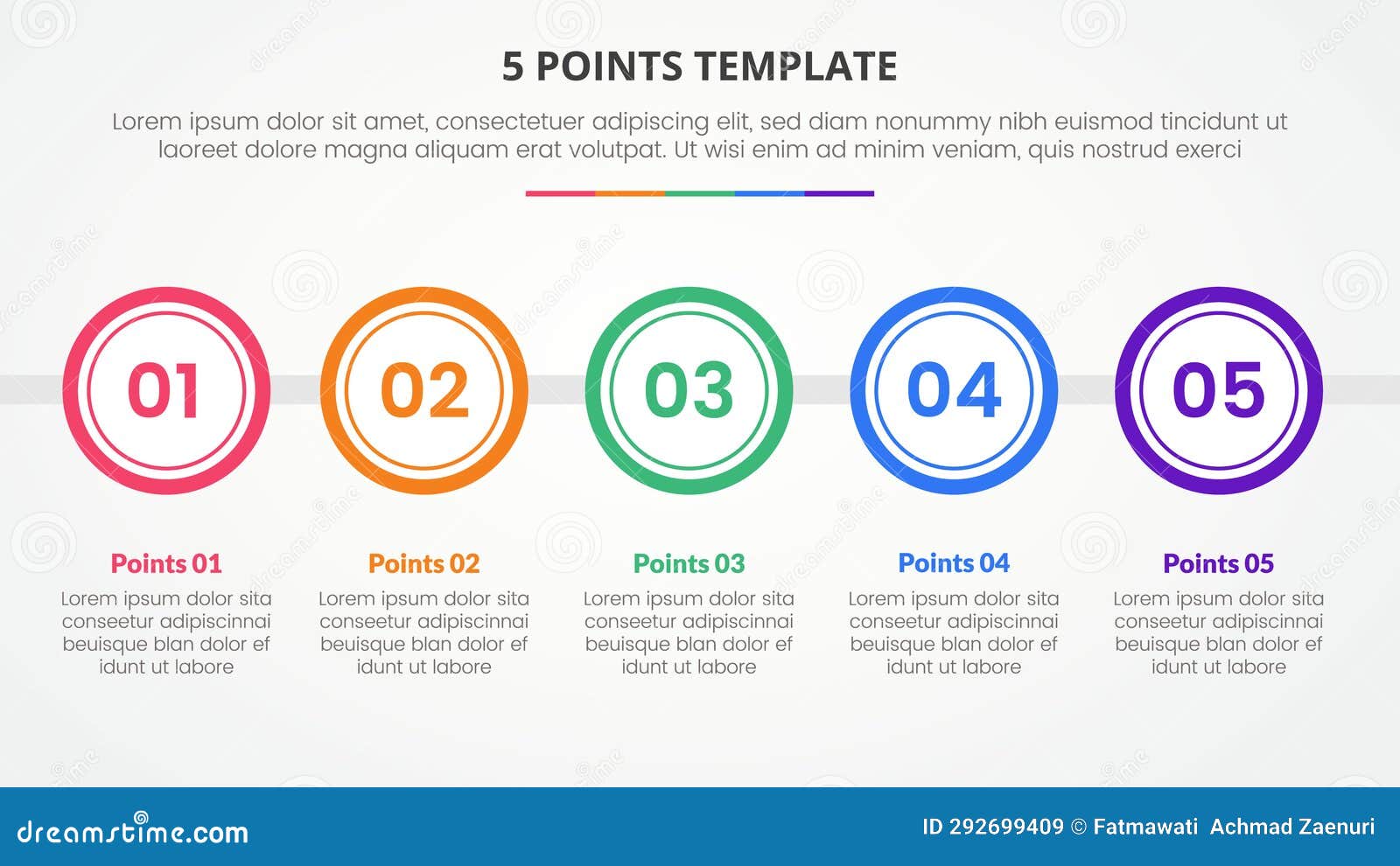 5 POINTS TEMPLATE

Lorem ipsum dolor sit amet, consectetuer adipiscing elit, sed diam nonummy nibh euismod tincidunt ut laoreet dolore magna aliquam erat volutpat. Ut wisi enim ad minim veniam, quis nostrud exerci

01

02

03

04

05

Points 01
Lorem ipsum dolor sita conseetur adipiscinnai beuisque blan dolor ef idunt ut labore

Points 02
Lorem ipsum dolor sita conseetur adipiscinnai beuisque blan dolor ef idunt ut labore

Points 03
Lorem ipsum dolor sita conseetur adipiscinnai beuisque blan dolor ef idunt ut labore

Points 04
Lorem ipsum dolor sita conseetur adipiscinnai beuisque blan dolor ef idunt ut labore

Points 05
Lorem ipsum dolor sita conseetur adipiscinnai beuisque blan dolor ef idunt ut labore

dreamstime.com

ID 292699409 © Fatmawati Achmad Zaenuri