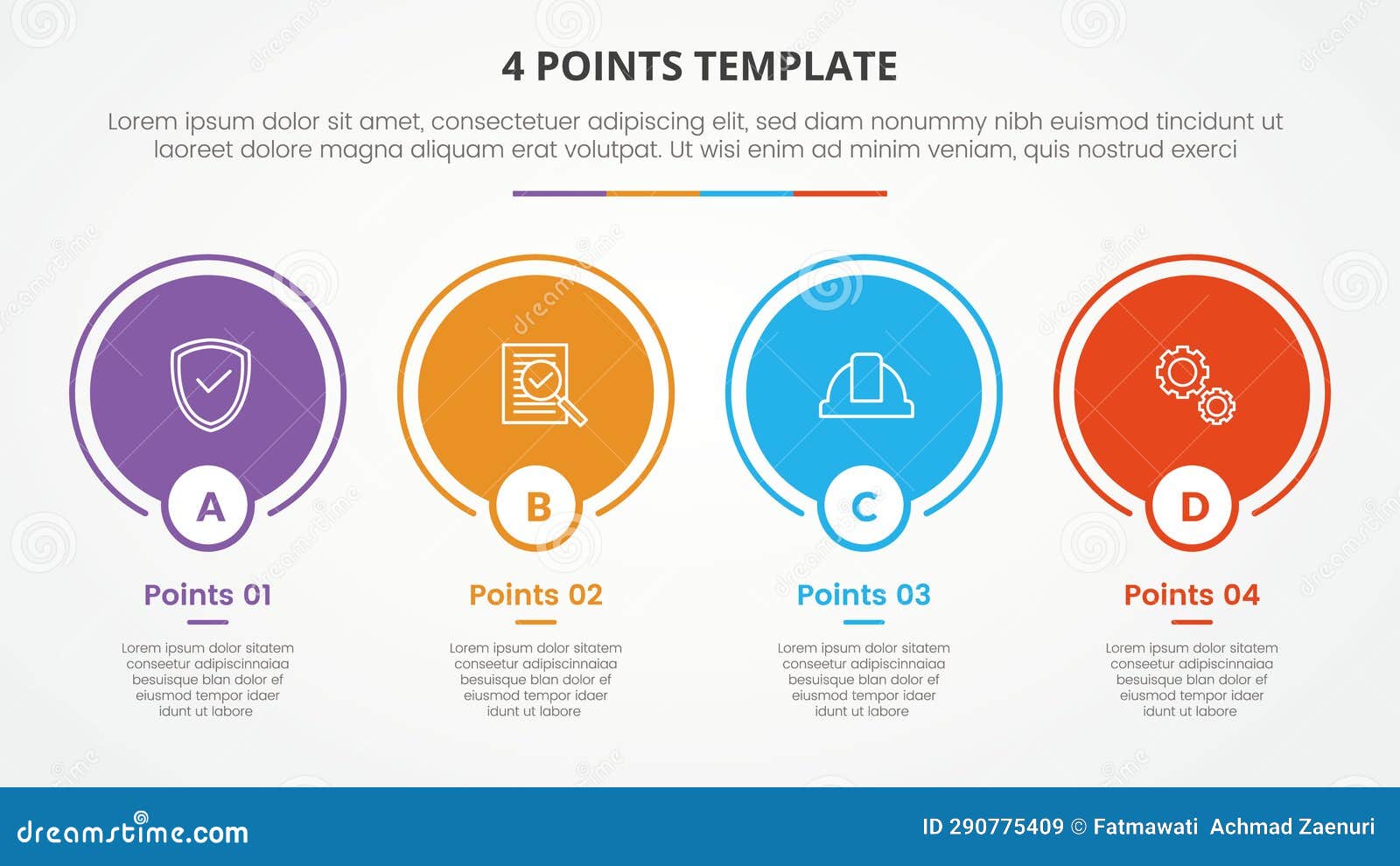 4 POINTS TEMPLATE

Lorem ipsum dolor sit amet, consectetuer adipiscing elit, sed diam nonummy nibh euismod tincidunt ut laoreet dolore magna aliquam erat volutpat. Ut wisi enim ad minim veniam, quis nostrud exerci

A

Points 01

Lorem ipsum dolor sitatem conseetur adipiscinnaiaa besuisque blan dolor ef eiusmod tempor idaer idunt ut labore

B

Points 02

Lorem ipsum dolor sitatem conseetur adipiscinnaiaa besuisque blan dolor ef eiusmod tempor idaer idunt ut labore

C

Points 03

Lorem ipsum dolor sitatem conseetur adipiscinnaiaa besuisque blan dolor ef eiusmod tempor idaer idunt ut labore

D

Points 04

Lorem ipsum dolor sitatem conseetur adipiscinnaiaa besuisque blan dolor ef eiusmod tempor idaer idunt ut labore

dreamstime.com

ID 290775409 © Fatmawati Achmad Zaenuri