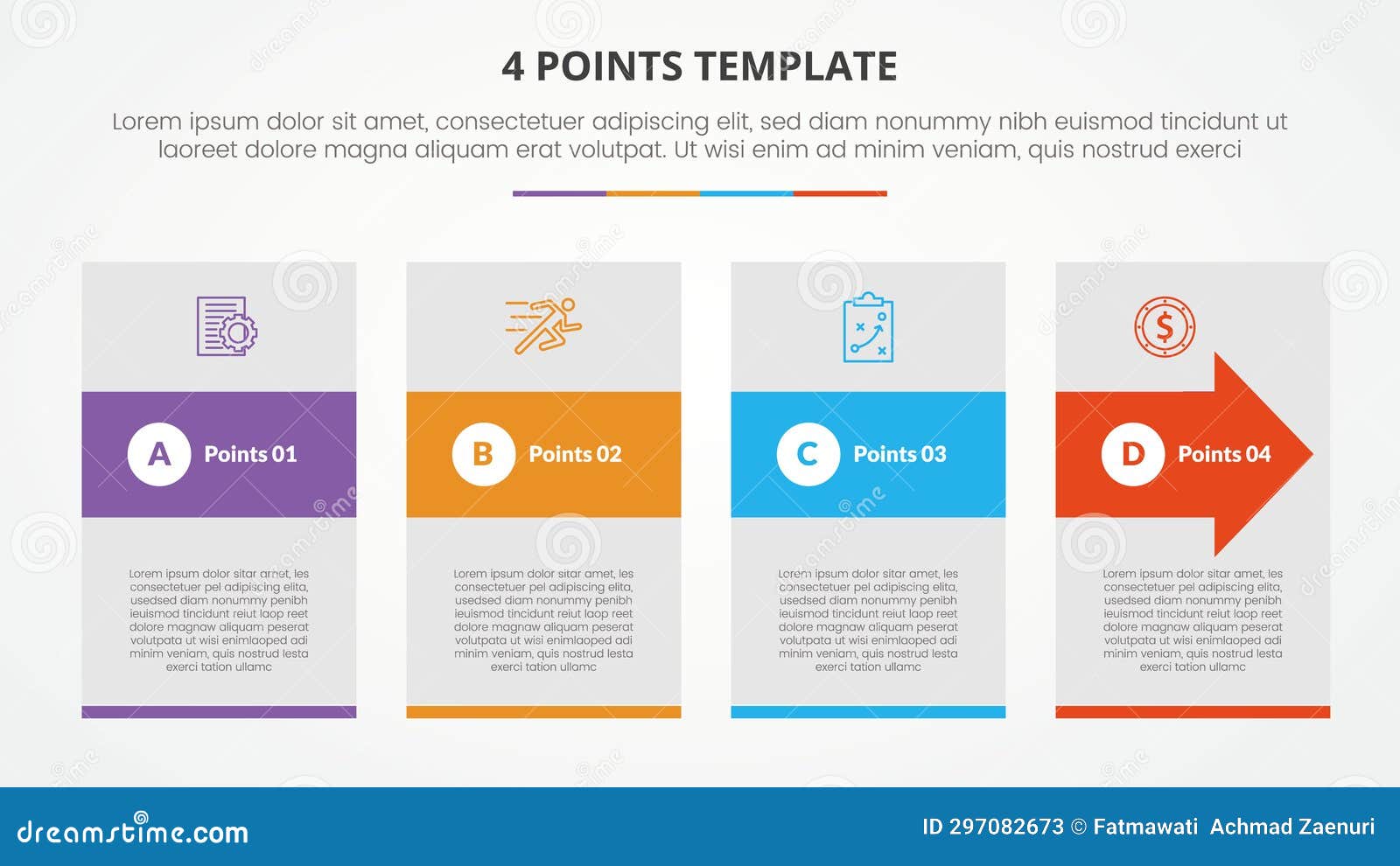 4 POINTS TEMPLATE

Lorem ipsum dolor sit amet, consectetuer adipiscing elit, sed diam nonummy nibh euismod tincidunt ut laoreet dolore magna aliquam erat volutpat. Ut wisi enim ad minim veniam, quis nostrud exerci

A Points 01

Lorem ipsum dolor sitar amet, les consectetuer pel adipiscing elita, usedsed diam nonummy penibh ieuismod tincidunt reiut laop reet dolore magnaw aliquam peserat volutpata ut wisi enimlaoped adi minim veniam, quis nostrud lesta exerci tation ullamc

B Points 02

Lorem ipsum dolor sitar amet, les consectetuer pel adipiscing elita, usedsed diam nonummy penibh ieuismod tincidunt reiut laop reet dolore magnaw aliquam peserat volutpata ut wisi enimlaoped adi minim veniam, quis nostrud lesta exerci tation ullamc

C Points 03

Lorem ipsum dolor sitar amet, les consectetuer pel adipiscing elita, usedsed diam nonummy penibh ieuismod tincidunt reiut laop reet dolore magnaw aliquam peserat volutpata ut wisi enimlaoped adi minim veniam, quis nostrud lesta exerci tation ullamc

D Points 04

Lorem ipsum dolor sitar amet, les consectetuer pel adipiscing elita, usedsed diam nonummy penibh ieuismod tincidunt reiut laop reet dolore magnaw aliquam peserat volutpata ut wisi enimlaoped adi minim veniam, quis nostrud lesta exerci tation ullamc

dreamstime.com

ID 297082673 © Fatmawati Achmad Zaenuri