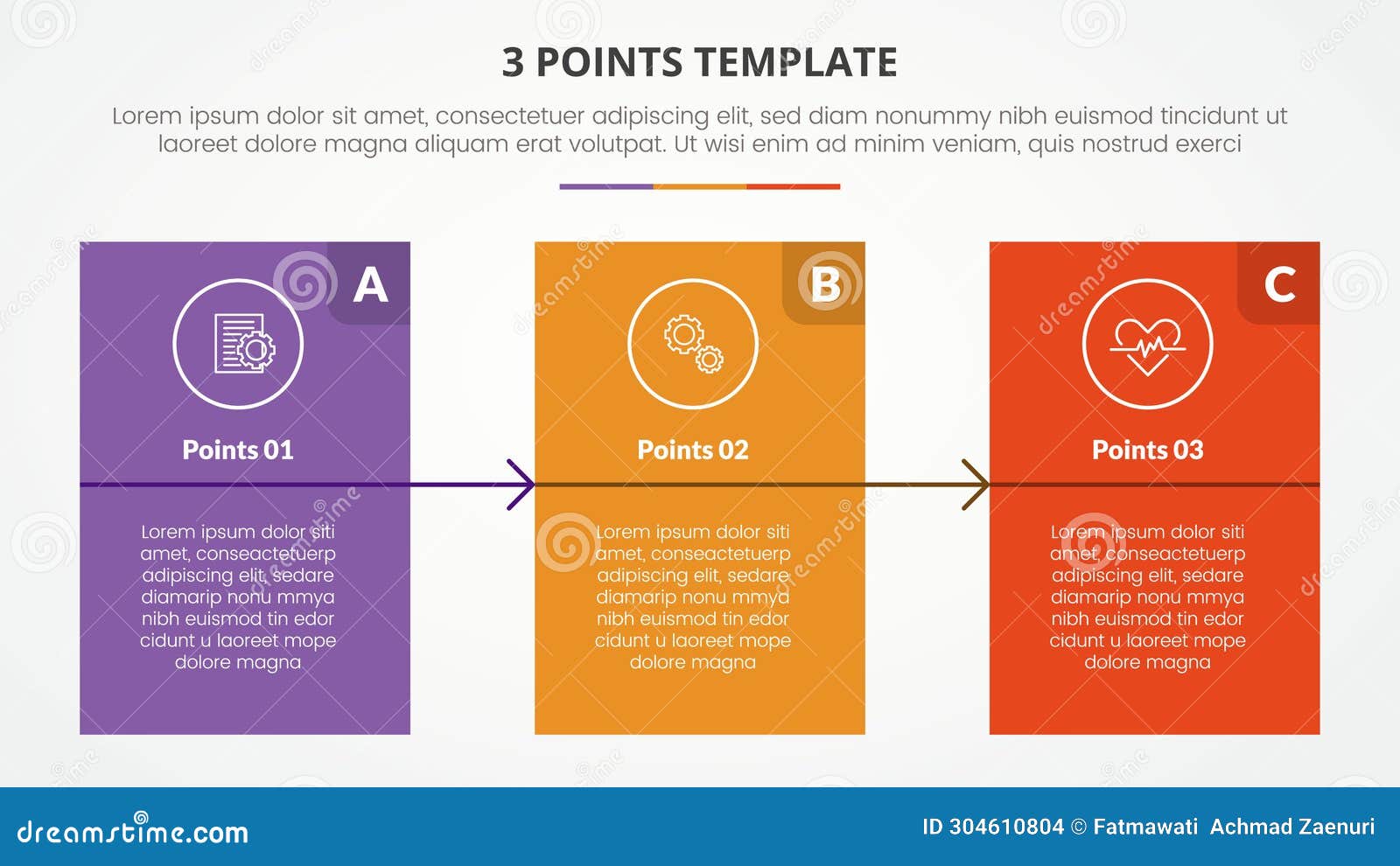 3 POINTS TEMPLATE

Lorem ipsum dolor sit amet, consectetuer adipiscing elit, sed diam nonummy nibh euismod tincidunt ut laoreet dolore magna aliquam erat volutpat. Ut wisi enim ad minim veniam, quis nostrud exerci

A

Points 01

Lorem ipsum dolor siti amet, conseactetuerp adipiscing elit, sedare diamarip nonu mmya nibh euismod tin edor cidunt u laoreet mope dolore magna

B

Points 02

Lorem ipsum dolor siti amet, conseactetuerp adipiscing elit, sedare diamarip nonu mmya nibh euismod tin edor cidunt u laoreet mope dolore magna

C

Points 03

Lorem ipsum dolor siti amet, conseactetuerp adipiscing elit, sedare diamarip nonu mmya nibh euismod tin edor cidunt u laoreet mope dolore magna

dreamstime.com

ID 304610804 © Fatmawati Achmad Zaenuri