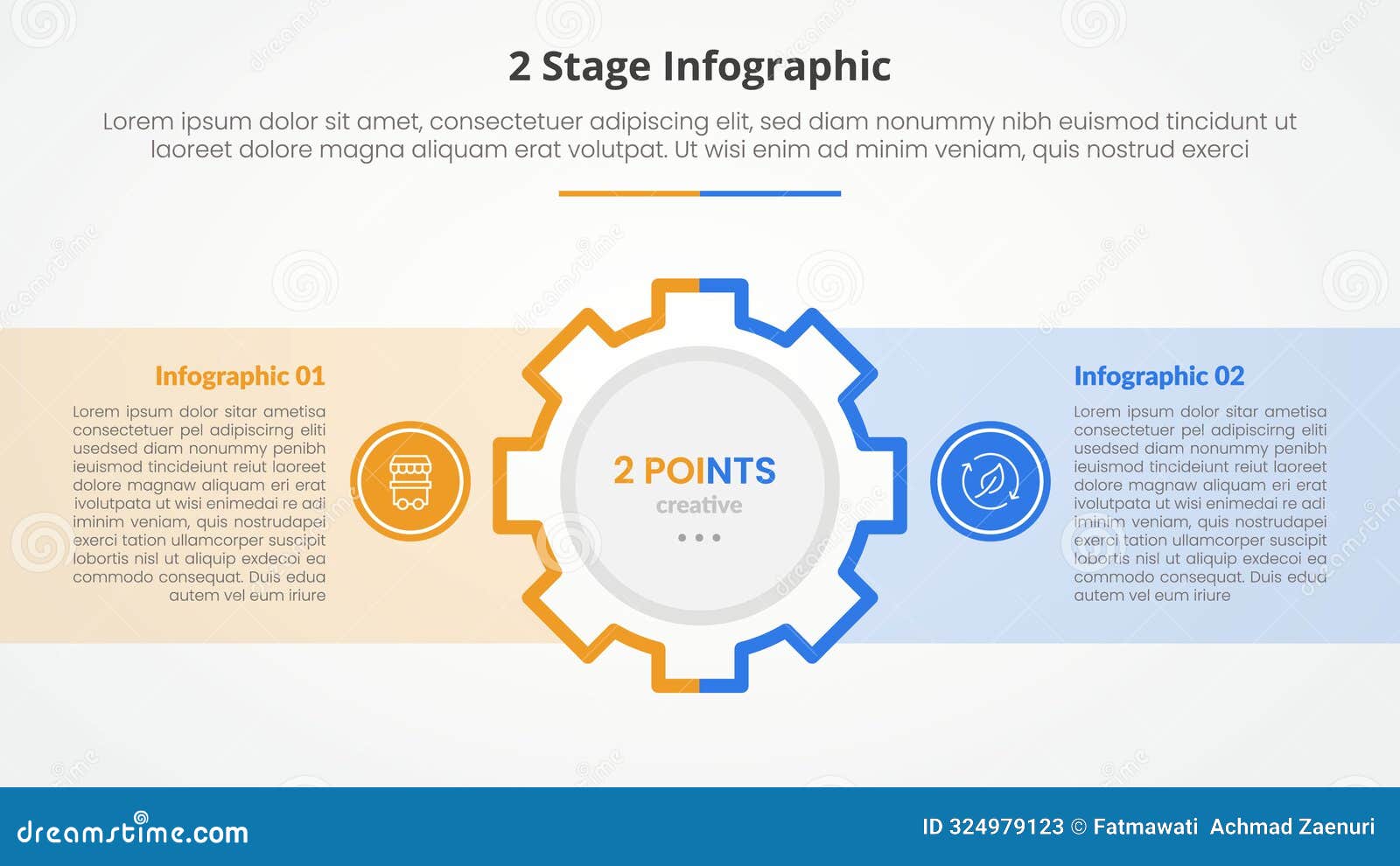 2 Stage Infographic

Lorem ipsum dolor sit amet, consectetuer adipiscing elit, sed diam nonummy nibh euismod tincidunt ut laoreet dolore magna aliquam erat volutpat. Ut wisi enim ad minim veniam, quis nostrud exerci

Infographic 01

Lorem ipsum dolor sitar ametisa consectetuer pel adipiscirng eliti usedsed diam nonummy penibh ieuismod tincideiunt reiut laoreet dolore magnaw aliquam eri erat ivolutpata ut wisi enimedai re adi iminim veniam, quis nostrudapei exerci tation ullamcorper suscipit lobortis nisl ut aliquip exdecoi ea commodo consequat. Duis edua autem vel eum iriure

2 POINTS
creative

Infographic 02

Lorem ipsum dolor sitar ametisa consectetuer pel adipiscirng eliti usedsed diam nonummy penibh ieuismod tincideiunt reiut laoreet dolore magnaw aliquam eri erat ivolutpata ut wisi enimedai re adi iminim veniam, quis nostrudapei exerci tation ullamcorper suscipit lobortis nisl ut aliquip exdecoi ea commodo consequat. Duis edua autem vel eum iriure

dreamstime.com

ID 324979123 © Fatmawati Achmad Zaenuri