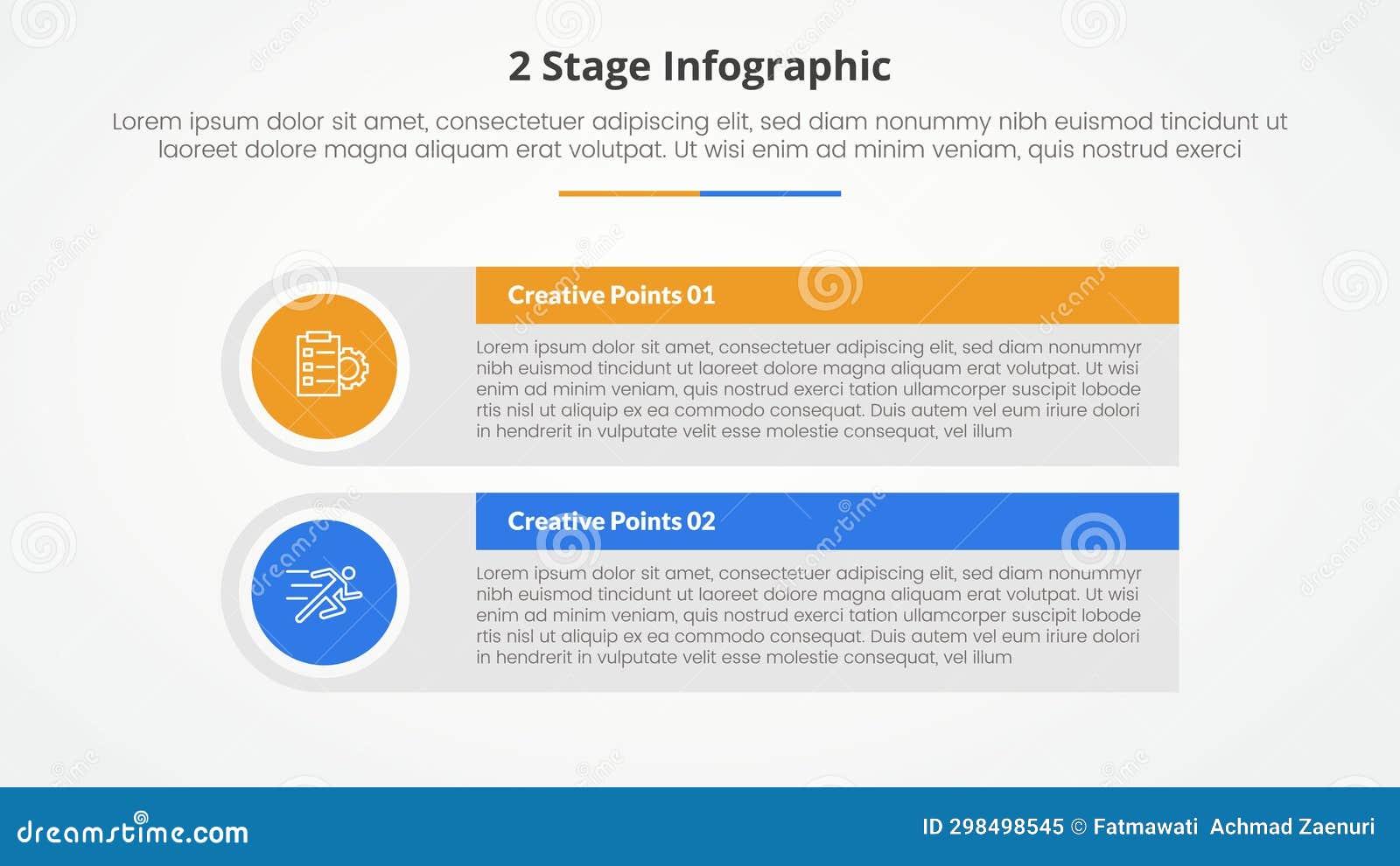 2 Stage Infographic

Lorem ipsum dolor sit amet, consectetuer adipiscing elit, sed diam nonummy nibh euismod tincidunt ut laoreet dolore magna aliquam erat volutpat. Ut wisi enim ad minim veniam, quis nostrud exerci

Creative Points 01

Lorem ipsum dolor sit amet, consectetuer adipiscing elit, sed diam nonummyr nibh euismod tincidunt ut laoreet dolore magna aliquam erat volutpat. Ut wisi enim ad minim veniam, quis nostrud exerci tation ullamcorper suscipit lobode rtis nisl ut aliquip ex ea commodo consequat. Duis autem vel eum iriure dolori in hendrerit in vulputate velit esse molestie consequat, vel illum

Creative Points 02

Lorem ipsum dolor sit amet, consectetuer adipiscing elit, sed diam nonummyr nibh euismod tincidunt ut laoreet dolore magna aliquam erat volutpat. Ut wisi enim ad minim veniam, quis nostrud exerci tation ullamcorper suscipit lobode rtis nisl ut aliquip ex ea commodo consequat. Duis autem vel eum iriure dolori in hendrerit in vulputate velit esse molestie consequat, vel illum

dreamstime.com

ID 298498545 © Fatmawati Achmad Zaenuri