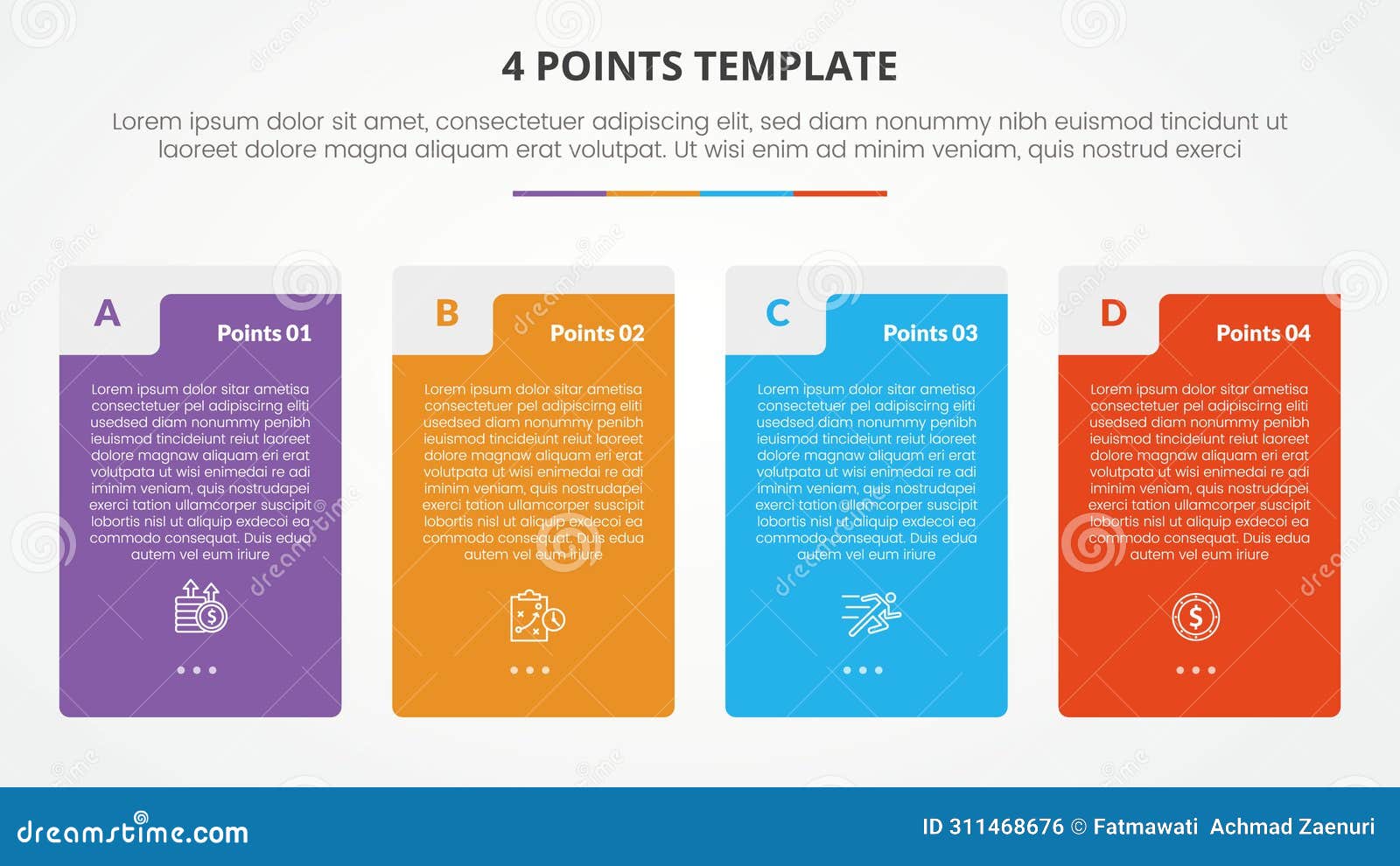 4 POINTS TEMPLATE

Lorem ipsum dolor sit amet, consectetuer adipiscing elit, sed diam nonummy nibh euismod tincidunt ut laoreet dolore magna aliquam erat volutpat. Ut wisi enim ad minim veniam, quis nostrud exerci

A

Points 01

Lorem ipsum dolor sitar ametisa consectetuer pel adipiscirng eliti usedsed diam nonummy penibh ieuismod tincideiunt reiut laoreet dolore magnaw aliquam eri erat volutpata ut wisi enimedai re adi iminim veniam, quis nostrudapei exerci tation ullamcorper suscipit lobortis nisl ut aliquip exdecoi ea commodo consequat. Duis edua autem vel eum iriure

B

Points 02

Lorem ipsum dolor sitar ametisa consectetuer pel adipiscirng eliti usedsed diam nonummy penibh ieuismod tincideiunt reiut laoreet dolore magnaw aliquam eri erat volutpata ut wisi enimedai re adi iminim veniam, quis nostrudapei exerci tation ullamcorper suscipit lobortis nisl ut aliquip exdecoi ea commodo consequat. Duis edua autem vel eum iriure

C

Points 03

Lorem ipsum dolor sitar ametisa consectetuer pel adipiscirng eliti usedsed diam nonummy penibh ieuismod tincideiunt reiut laoreet dolore magnaw aliquam eri erat volutpata ut wisi enimedai re adi iminim veniam, quis nostrudapei exerci tation ullamcorper suscipit lobortis nisl ut aliquip exdecoi ea commodo consequat. Duis edua autem vel eum iriure

D

Points 04

Lorem ipsum dolor sitar ametisa consectetuer pel adipiscirng eliti usedsed diam nonummy penibh ieuismod tincideiunt reiut laoreet dolore magnaw aliquam eri erat volutpata ut wisi enimedai re adi iminim veniam, quis nostrudapei exerci tation ullamcorper suscipit lobortis nisl ut aliquip exdecoi ea commodo consequat. Duis edua autem vel eum iriure

dreamstime.com

ID 311468676 © Fatmawati Achmad Zaenuri