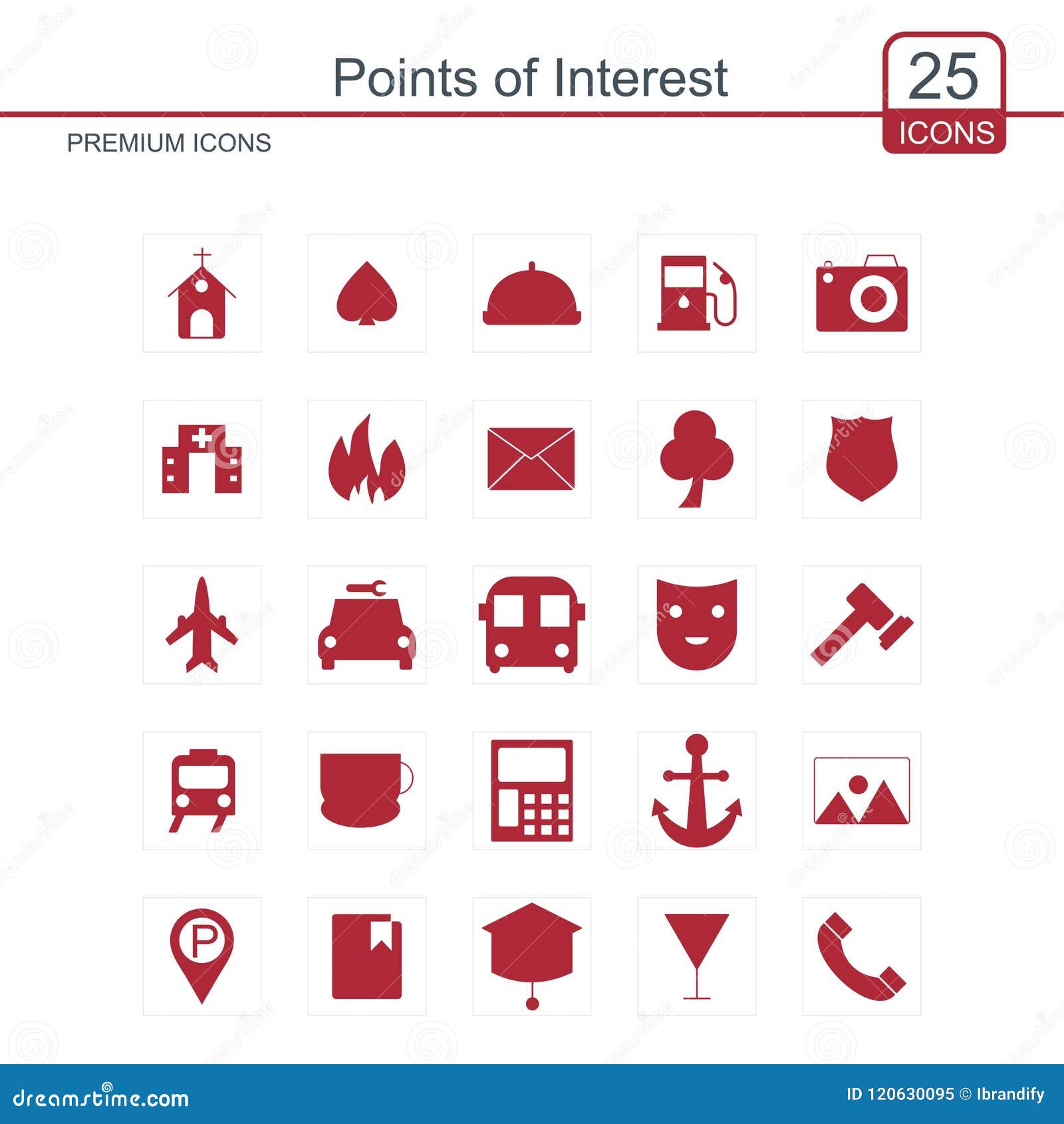 Points of Interest

25
ICONS

PREMIUM ICONS

P

dreamstime.com

ID 120630095 © Ibrandify